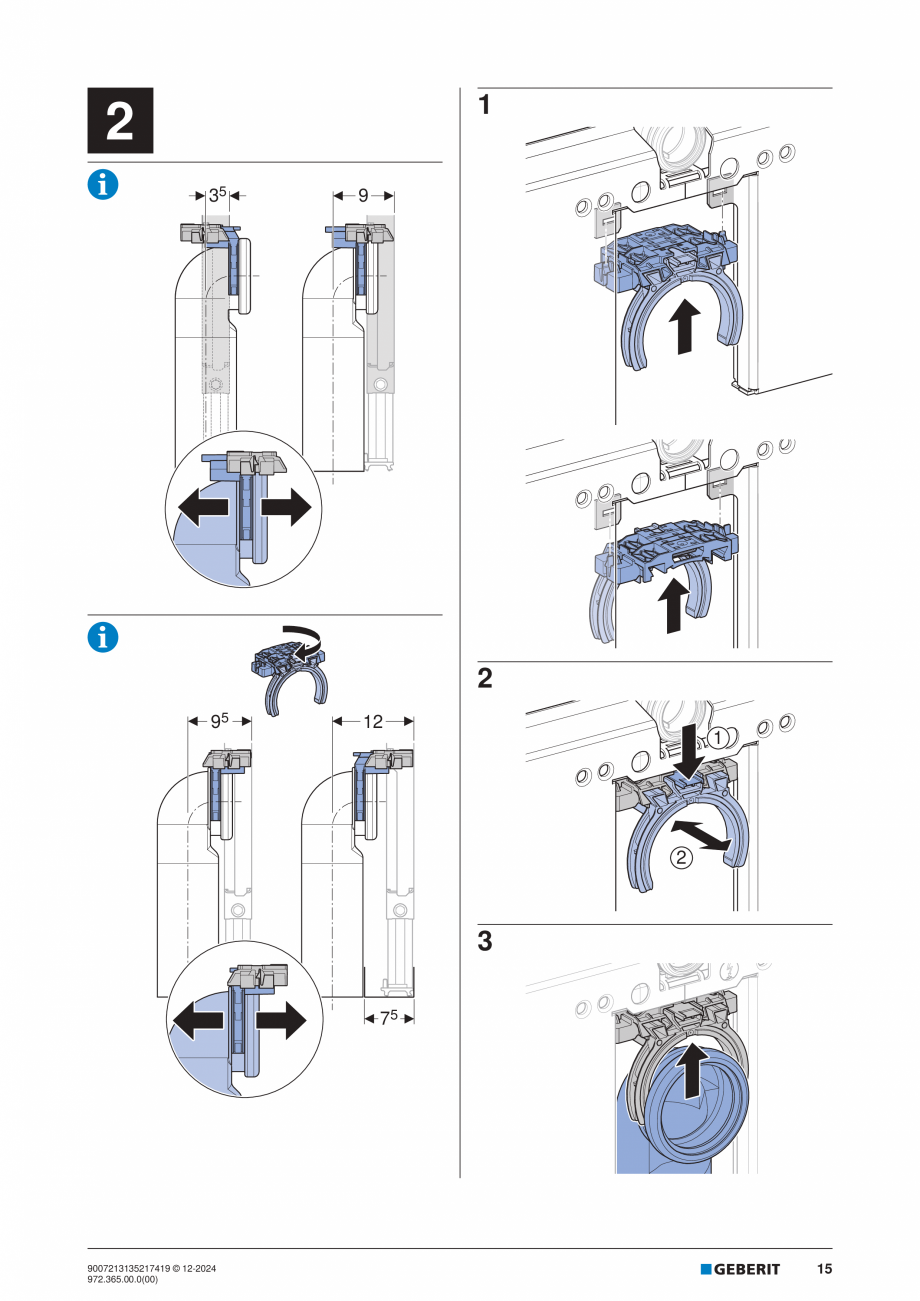 2

$3^5$

9

$9^5$

12

$7^5$

1

2

①

②

3

9007213135217419 © 12-2024
972.365.00.0(00)

GEBERIT

15