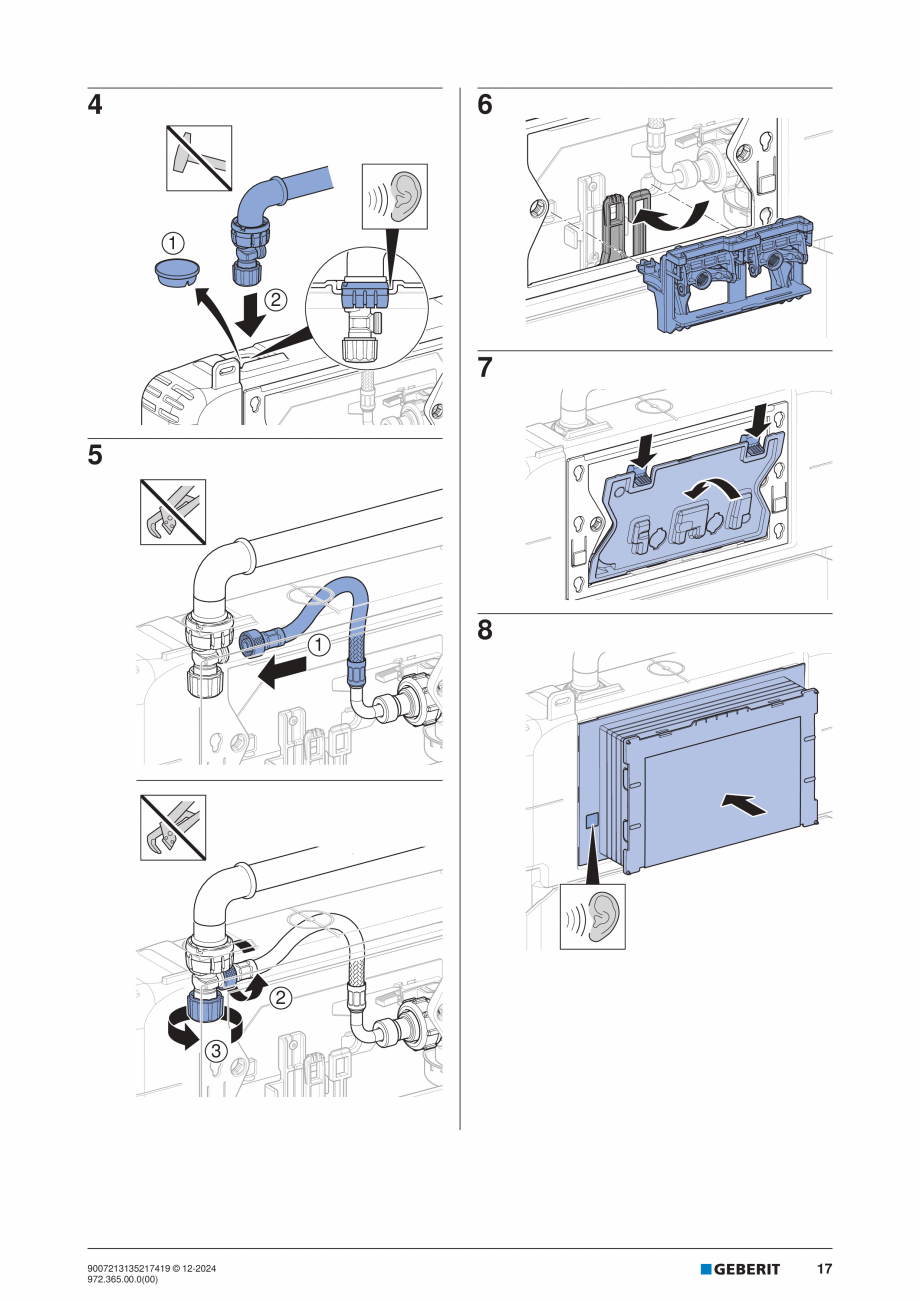 4

1

2

5

1

2

3

6

7

8

9007213135217419 © 12-2024
972.365.00.0(00)

GEBERIT

17