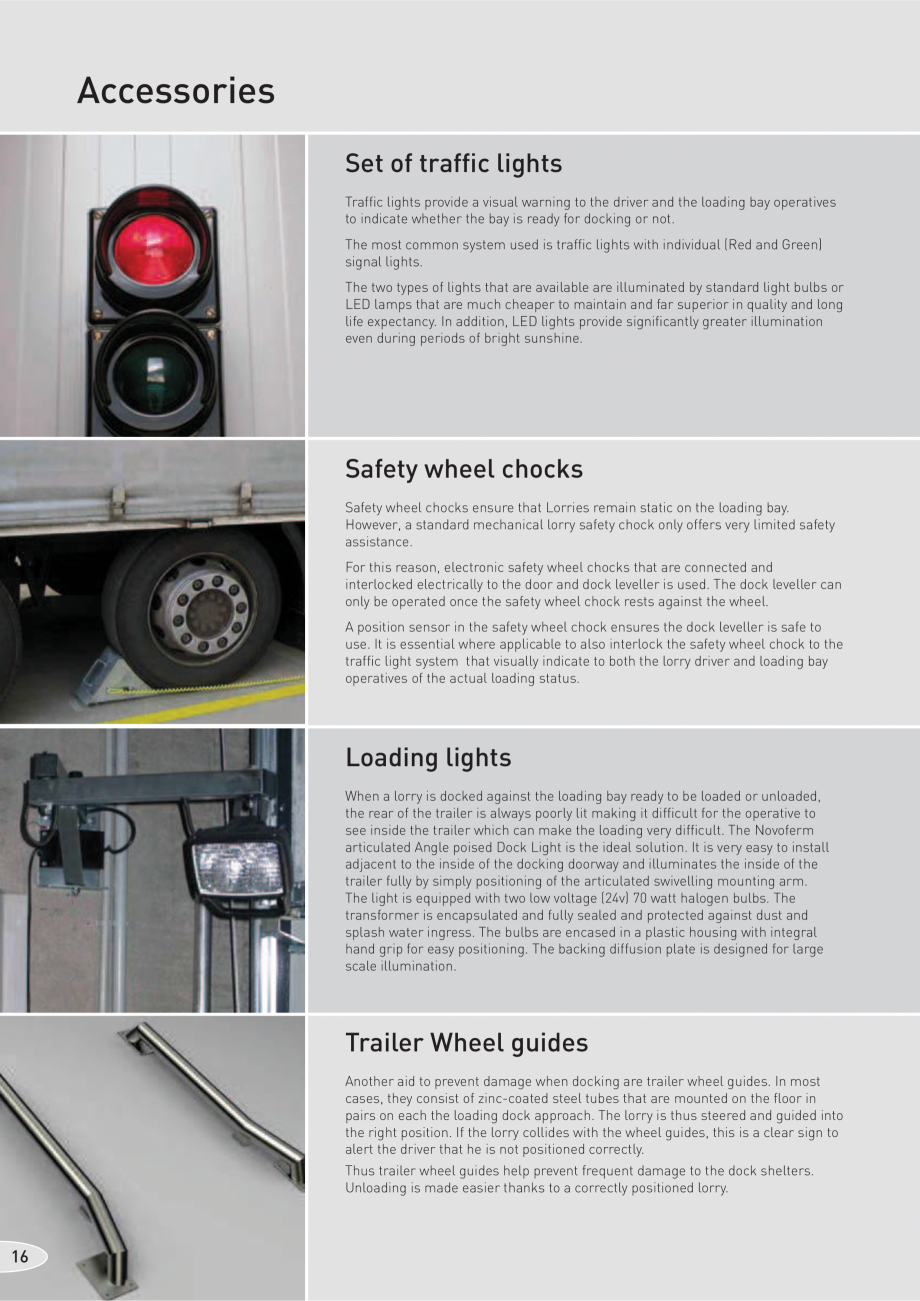 Accessories

Set of traffic lights

Traffic lights provide a visual warning to the driver and the loading bay operatives to indicate whether the bay is ready for docking or not.

The most common system used is traffic lights with individual (Red and Green) signal lights.

The two types of lights that are available are illuminated by standard light bulbs or LED lamps that are much cheaper to maintain and far superior in quality and long life expectancy. In addition, LED lights provide significantly greater illumination even during periods of bright sunshine.

Safety wheel chocks

Safety wheel chocks ensure that Lorries remain static on the loading bay. However, a standard mechanical lorry safety chock only offers very limited safety assistance.

For this reason, electronic safety wheel chocks that are connected and interlocked electrically to the door and dock leveller is used. The dock leveller can only be operated once the safety wheel chock rests against the wheel.

A position sensor in the safety wheel chock ensures the dock leveller is safe to use. It is essential where applicable to also interlock the safety wheel chock to the traffic light system that visually indicate to both the lorry driver and loading bay operatives of the actual loading status.

Loading lights

When a lorry is docked against the loading bay ready to be loaded or unloaded, the rear of the trailer is always poorly lit making it difficult for the operative to see inside the trailer which can make the loading very difficult. The Novoferm articulated Angle poised Dock Light is the ideal solution. It is very easy to install adjacent to the inside of the docking doorway and illuminates the inside of the trailer fully by simply positioning of the articulated swivelling mounting arm. The light is equipped with two low voltage (24v) 70 watt halogen bulbs. The transformer is encapsulated and fully sealed and protected against dust and splash water ingress. The bulbs are encased in a plastic housing with integral hand grip for easy positioning. The backing diffusion plate is designed for large scale illumination.

Trailer Wheel guides

Another aid to prevent damage when docking are trailer wheel guides. In most cases, they consist of zinc-coated steel tubes that are mounted on the floor in pairs on each the loading dock approach. The lorry is thus steered and guided into the right position. If the lorry collides with the wheel guides, this is a clear sign to alert the driver that he is not positioned correctly.

Thus trailer wheel guides help prevent frequent damage to the dock shelters. Unloading is made easier thanks to a correctly positioned lorry.

16