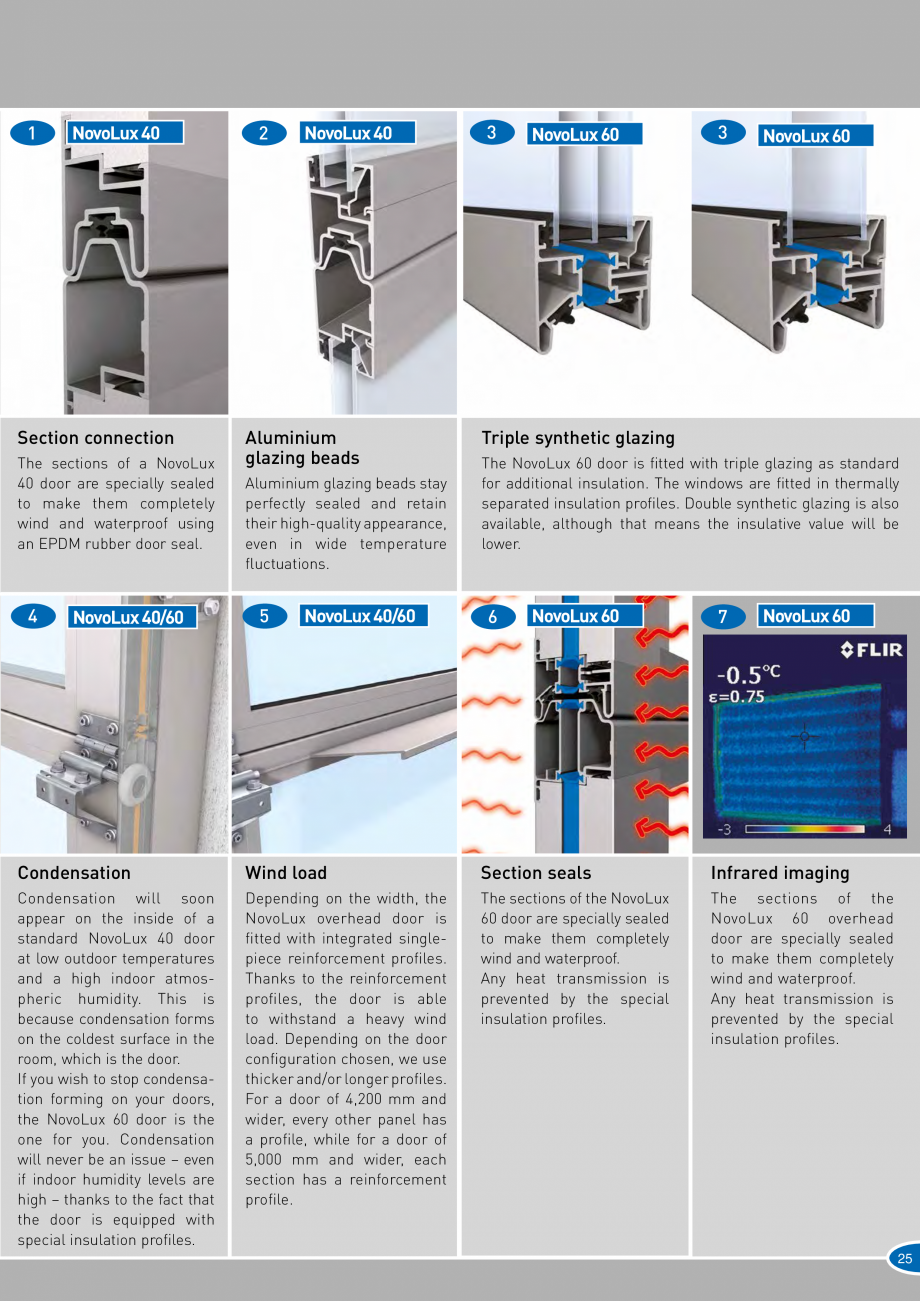 1 NovoLux 40

2 NovoLux 40

3 NovoLux 60

3 NovoLux 60

Section connection

The sections of a NovoLux 40 door are specially sealed to make them completely wind and waterproof using an EPDM rubber door seal.

Aluminium glazing beads

Aluminium glazing beads stay perfectly sealed and retain their high-quality appearance, even in wide temperature fluctuations.

Triple synthetic glazing

The NovoLux 60 door is fitted with triple glazing as standard for additional insulation. The windows are fitted in thermally separated insulation profiles. Double synthetic glazing is also available, although that means the insulative value will be lower.

4 NovoLux 40/60

5 NovoLux 40/60

6 NovoLux 60

7 NovoLux 60

FLIR
-0.5°C
ε=0.75
-3
4

Condensation

Condensation will soon appear on the inside of a standard NovoLux 40 door at low outdoor temperatures and a high indoor atmospheric humidity. This is because condensation forms on the coldest surface in the room, which is the door.
If you wish to stop condensation forming on your doors, the NovoLux 60 door is the one for you. Condensation will never be an issue – even if indoor humidity levels are high – thanks to the fact that the door is equipped with special insulation profiles.

Wind load

Depending on the width, the NovoLux overhead door is fitted with integrated single-piece reinforcement profiles. Thanks to the reinforcement profiles, the door is able to withstand a heavy wind load. Depending on the door configuration chosen, we use thicker and/or longer profiles. For a door of 4,200 mm and wider, every other panel has a profile, while for a door of 5,000 mm and wider, each section has a reinforcement profile.

Section seals

The sections of the NovoLux 60 door are specially sealed to make them completely wind and waterproof.
Any heat transmission is prevented by the special insulation profiles.

Infrared imaging

The sections of the NovoLux 60 overhead door are specially sealed to make them completely wind and waterproof.
Any heat transmission is prevented by the special insulation profiles.

25