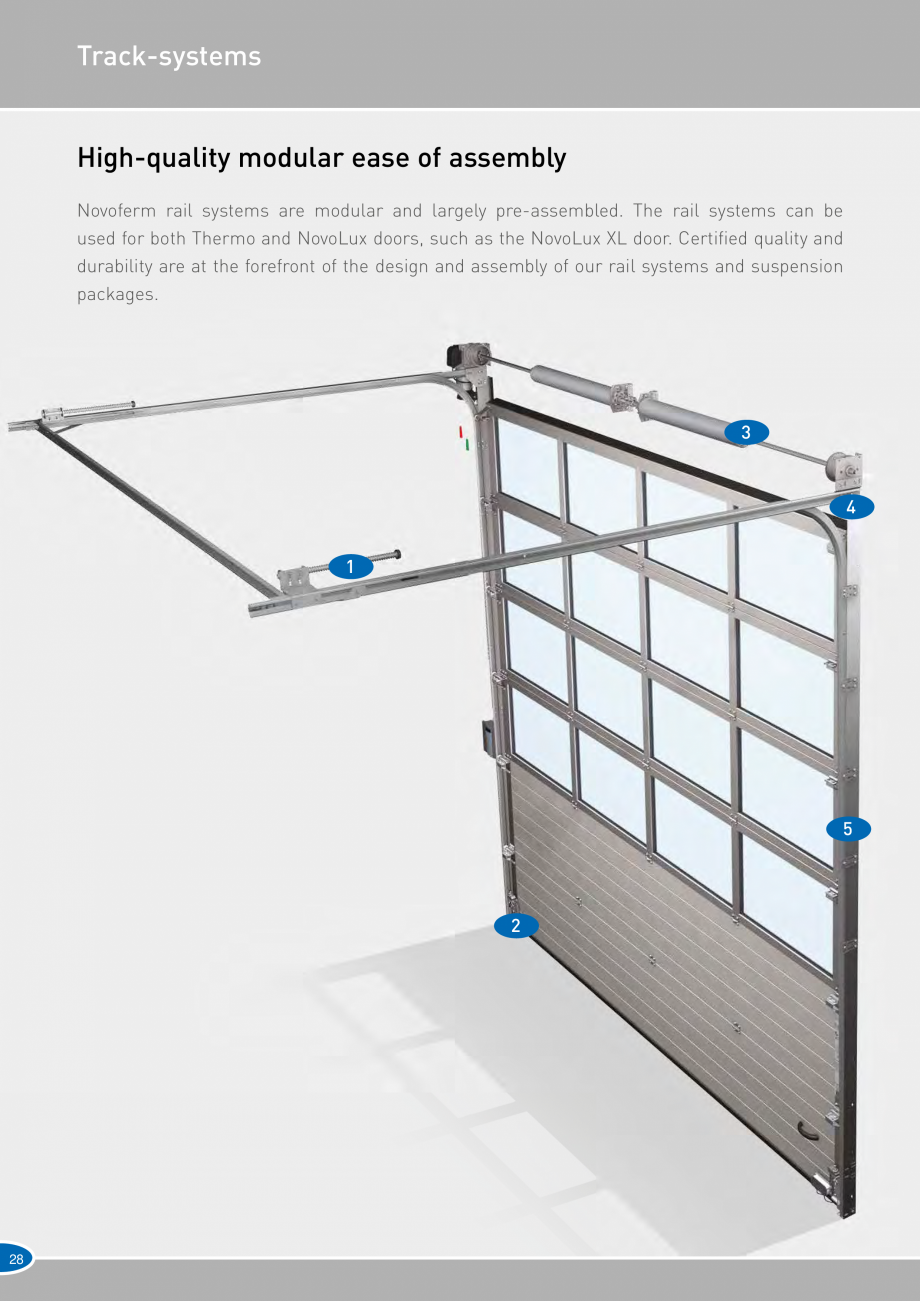 Track-systems

High-quality modular ease of assembly

Novoferm rail systems are modular and largely pre-assembled. The rail systems can be used for both Thermo and NovoLux doors, such as the NovoLux XL door. Certified quality and durability are at the forefront of the design and assembly of our rail systems and suspension packages.

3

4

1

5

2

28