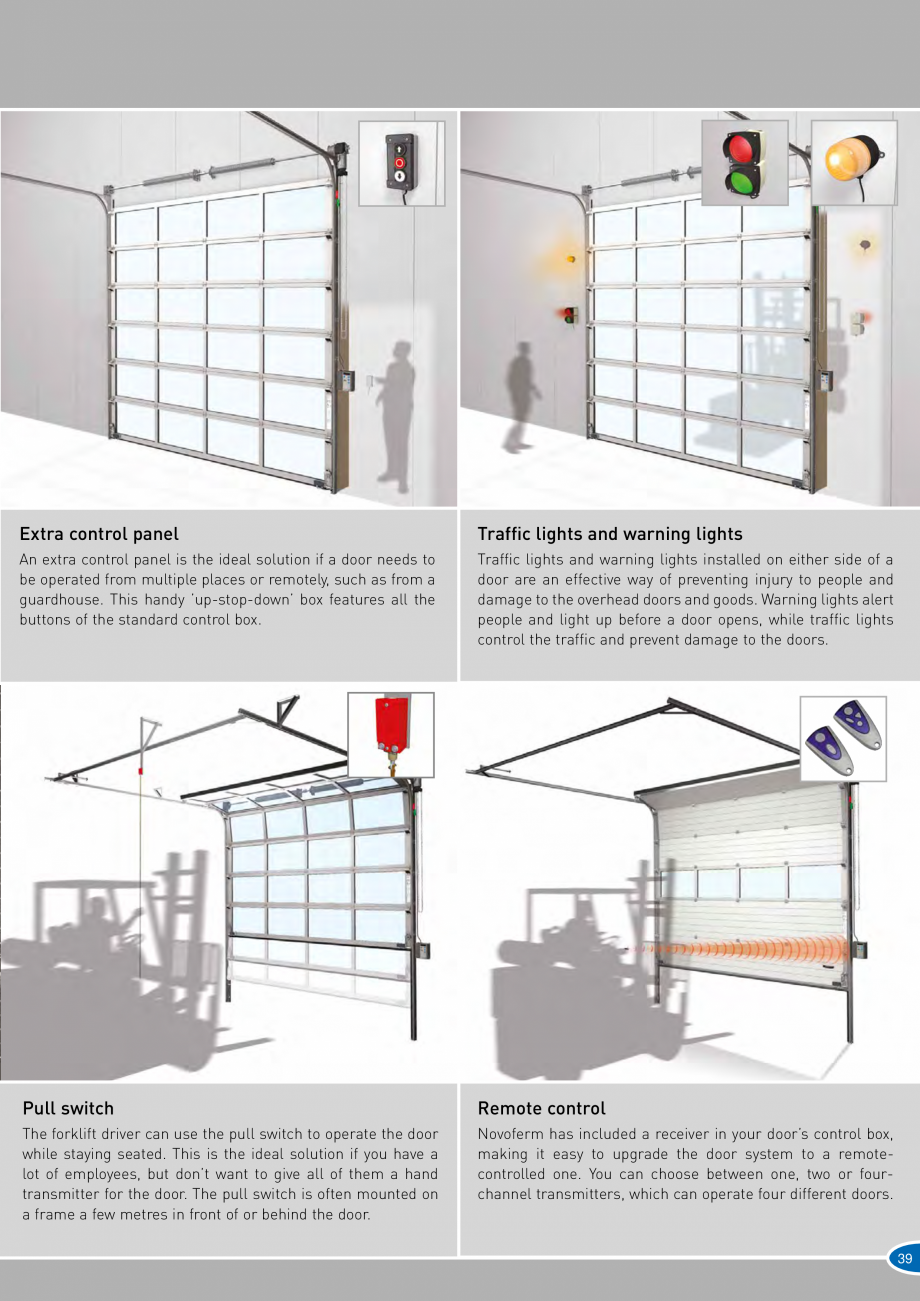 Extra control panel

An extra control panel is the ideal solution if a door needs to be operated from multiple places or remotely, such as from a guardhouse. This handy 'up-stop-down' box features all the buttons of the standard control box.

Traffic lights and warning lights

Traffic lights and warning lights installed on either side of a door are an effective way of preventing injury to people and damage to the overhead doors and goods. Warning lights alert people and light up before a door opens, while traffic lights control the traffic and prevent damage to the doors.

Pull switch

The forklift driver can use the pull switch to operate the door while staying seated. This is the ideal solution if you have a lot of employees, but don't want to give all of them a hand transmitter for the door. The pull switch is often mounted on a frame a few metres in front of or behind the door.

Remote control

Novoferm has included a receiver in your door's control box, making it easy to upgrade the door system to a remote-controlled one. You can choose between one, two or four-channel transmitters, which can operate four different doors.

39