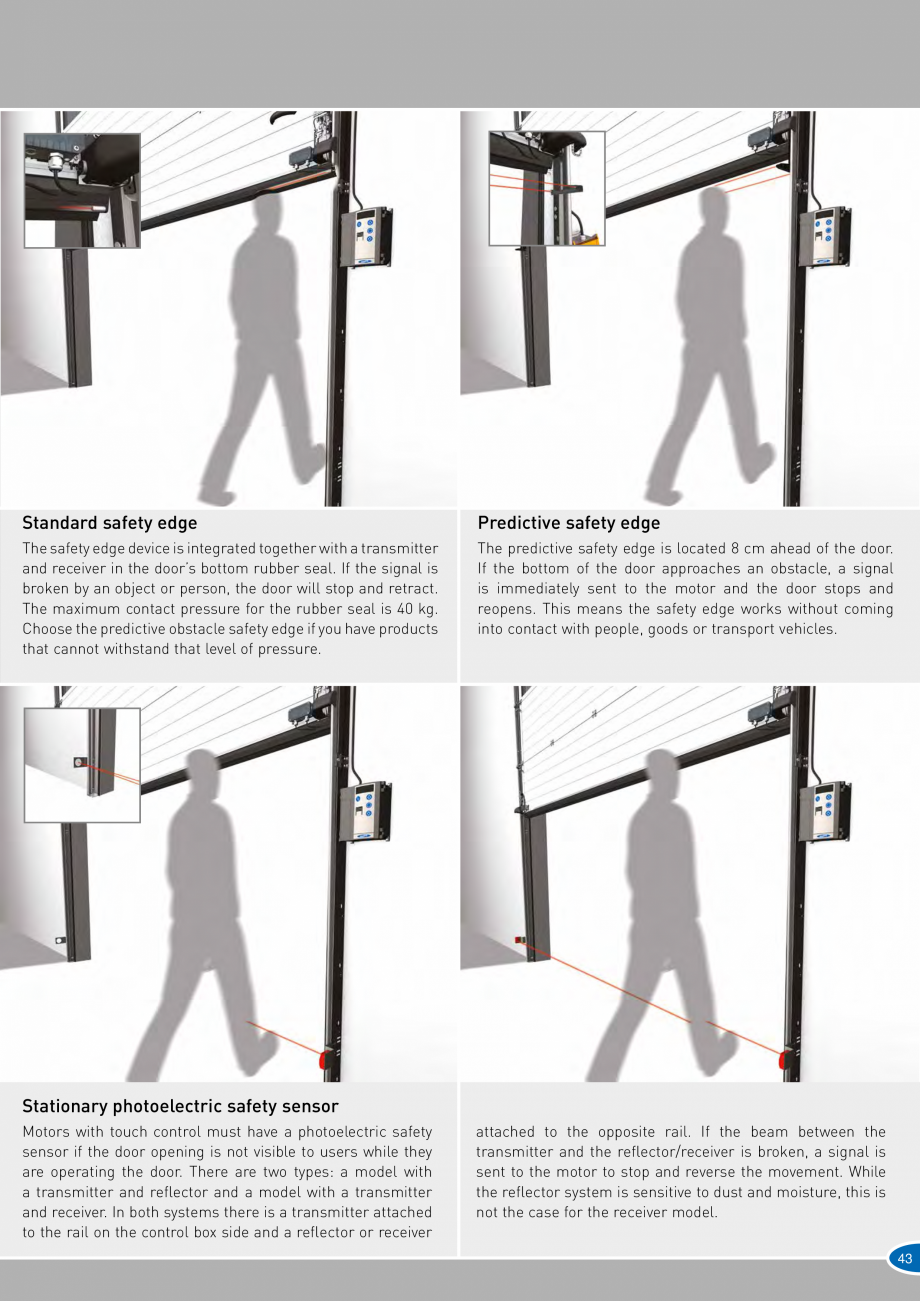 Standard safety edge

The safety edge device is integrated together with a transmitter and receiver in the door's bottom rubber seal. If the signal is broken by an object or person, the door will stop and retract. The maximum contact pressure for the rubber seal is 40 kg. Choose the predictive obstacle safety edge if you have products that cannot withstand that level of pressure.

Predictive safety edge

The predictive safety edge is located 8 cm ahead of the door. If the bottom of the door approaches an obstacle, a signal is immediately sent to the motor and the door stops and reopens. This means the safety edge works without coming into contact with people, goods or transport vehicles.

Stationary photoelectric safety sensor

Motors with touch control must have a photoelectric safety sensor if the door opening is not visible to users while they are operating the door. There are two types: a model with a transmitter and reflector and a model with a transmitter and receiver. In both systems there is a transmitter attached to the rail on the control box side and a reflector or receiver attached to the opposite rail. If the beam between the transmitter and the reflector/receiver is broken, a signal is sent to the motor to stop and reverse the movement. While the reflector system is sensitive to dust and moisture, this is not the case for the receiver model.

43