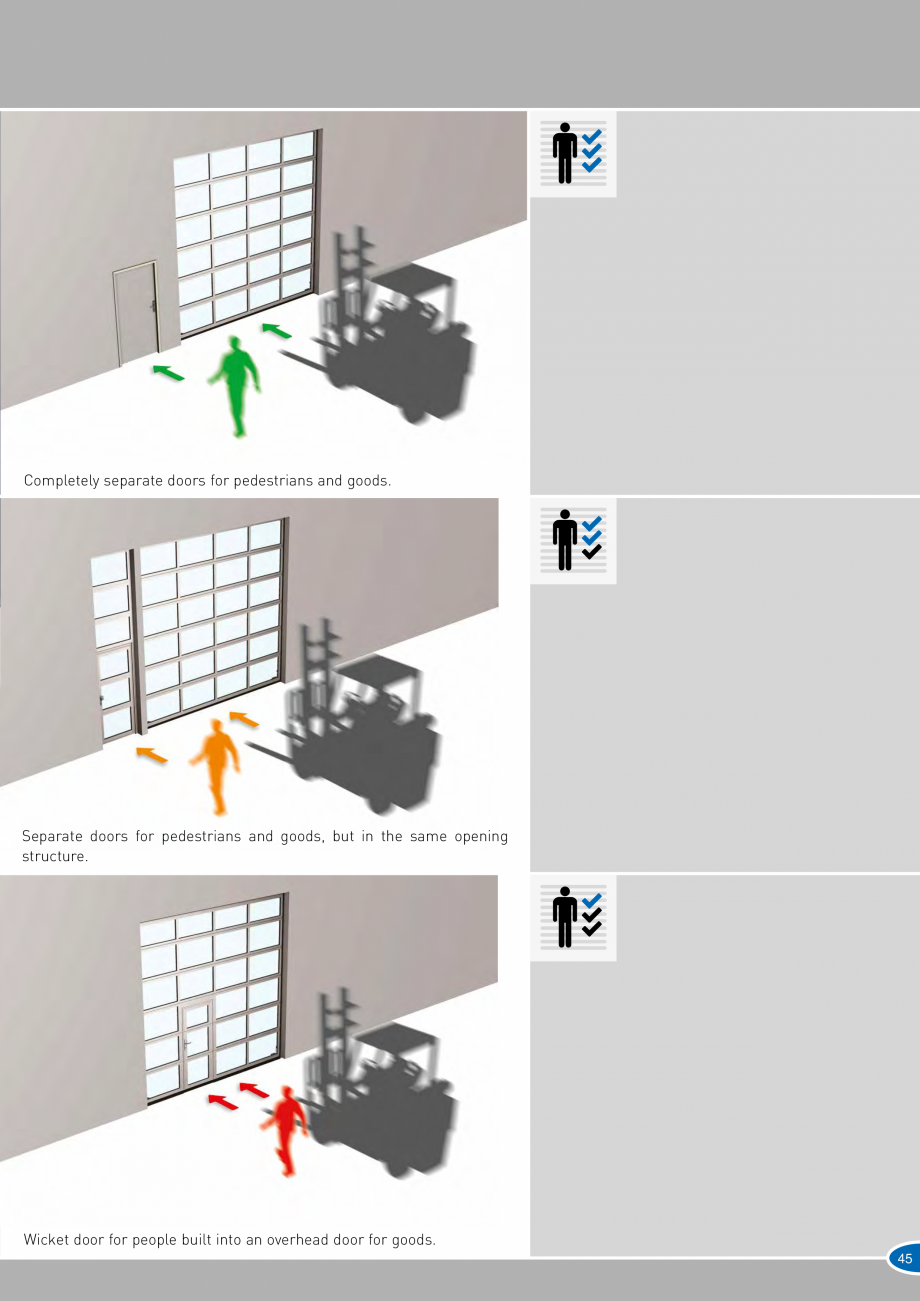 Completely separate doors for pedestrians and goods.

Separate doors for pedestrians and goods, but in the same opening structure.

Wicket door for people built into an overhead door for goods.

45