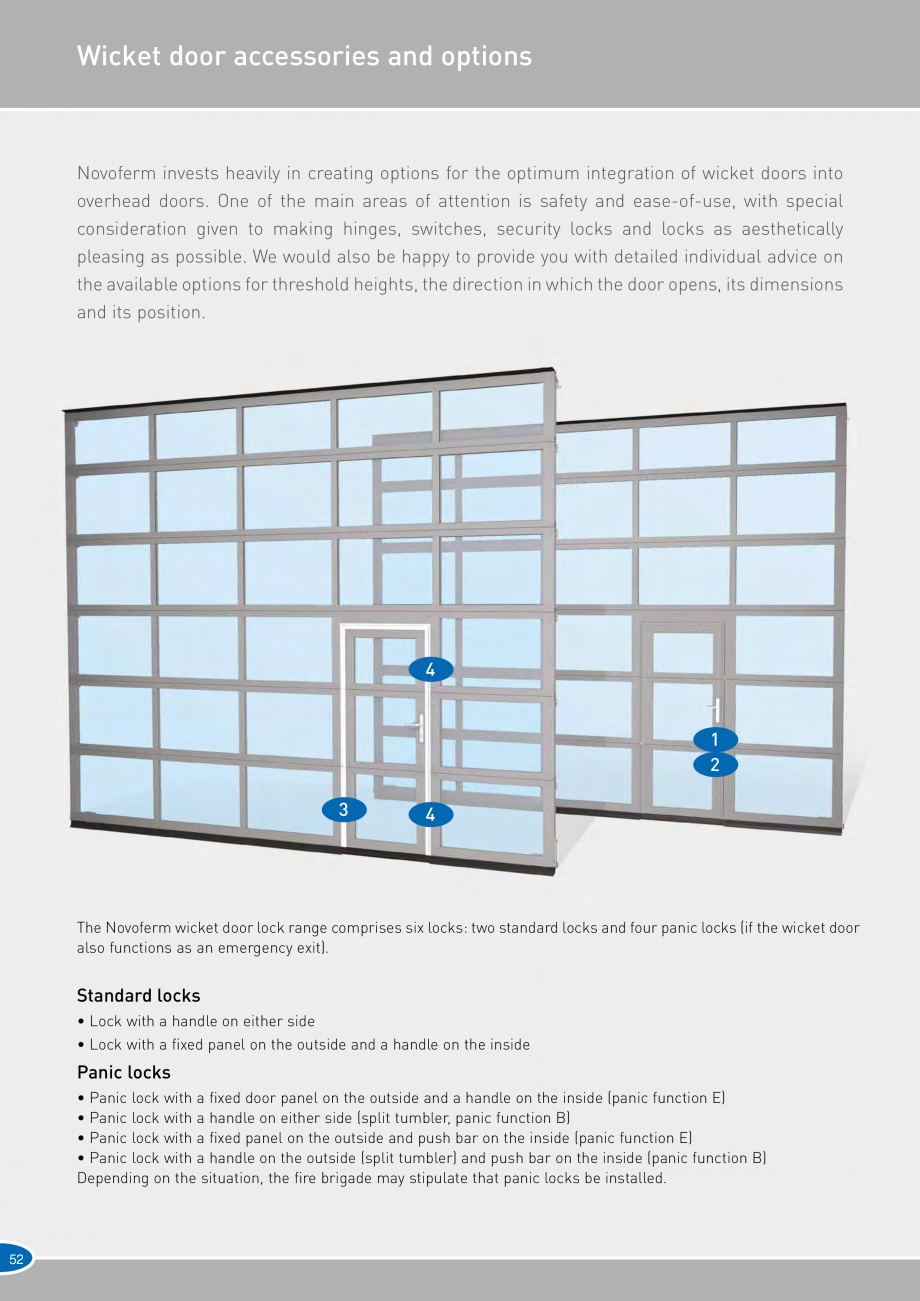 Wicket door accessories and options

Novoferm invests heavily in creating options for the optimum integration of wicket doors into overhead doors. One of the main areas of attention is safety and ease-of-use, with special consideration given to making hinges, switches, security locks and locks as aesthetically pleasing as possible. We would also be happy to provide you with detailed individual advice on the available options for threshold heights, the direction in which the door opens, its dimensions and its position.

4

1

2

3

4

The Novoferm wicket door lock range comprises six locks: two standard locks and four panic locks (if the wicket door also functions as an emergency exit).

Standard locks
• Lock with a handle on either side
• Lock with a fixed panel on the outside and a handle on the inside

Panic locks
• Panic lock with a fixed door panel on the outside and a handle on the inside (panic function E)
• Panic lock with a handle on either side (split tumbler, panic function B)
• Panic lock with a fixed panel on the outside and push bar on the inside (panic function E)
• Panic lock with a handle on the outside (split tumbler) and push bar on the inside (panic function B)
Depending on the situation, the fire brigade may stipulate that panic locks be installed.

52