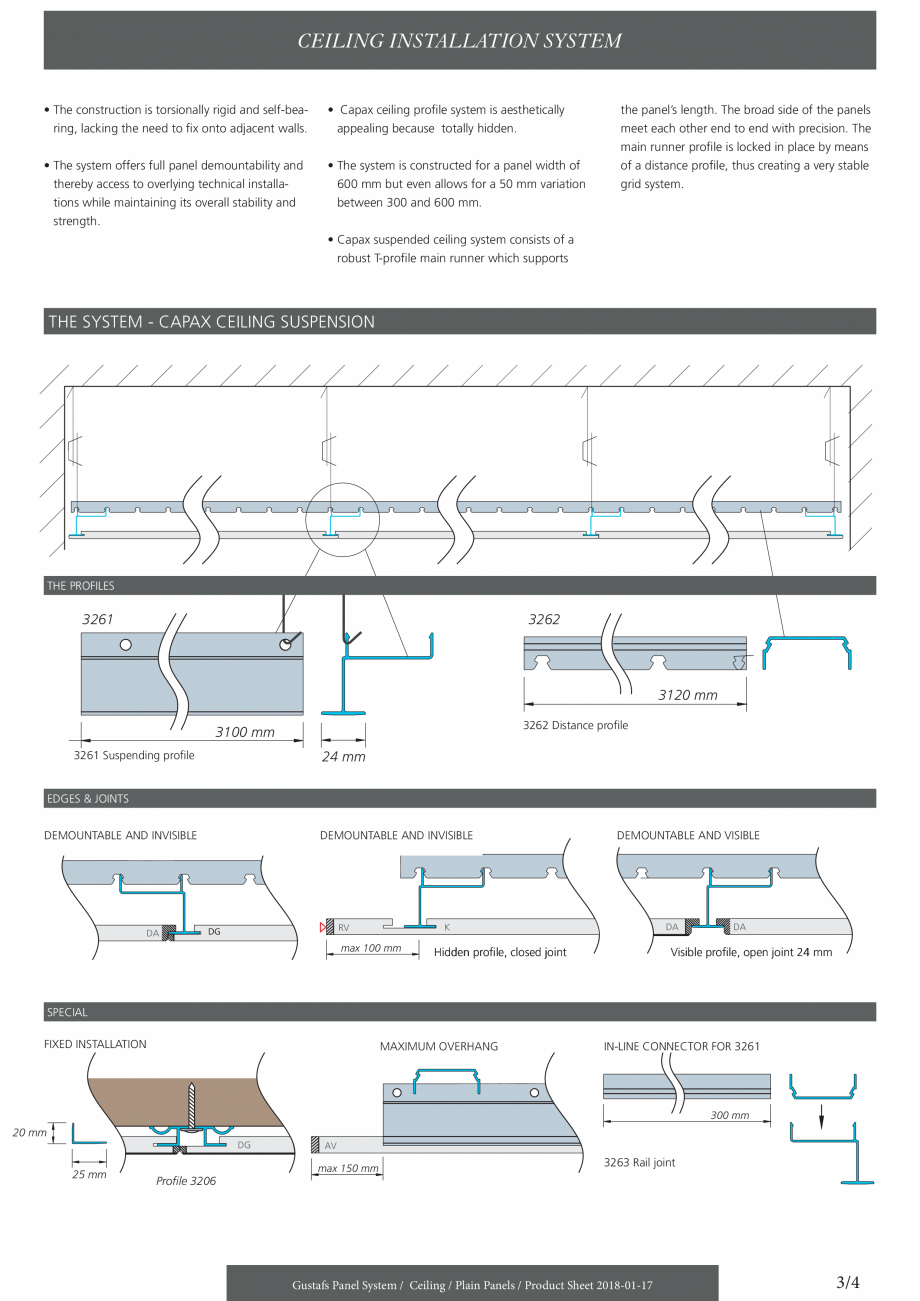 CEILING INSTALLATION SYSTEM

• The construction is torsionally rigid and self-bearing, lacking the need to fix onto adjacent walls.

• The system offers full panel demountability and thereby access to overlying technical installations while maintaining its overall stability and strength.

• Capax ceiling profile system is aesthetically appealing because totally hidden.

• The system is constructed for a panel width of 600 mm but even allows for a 50 mm variation between 300 and 600 mm.

• Capax suspended ceiling system consists of a robust T-profile main runner which supports the panel's length. The broad side of the panels meet each other end to end with precision. The main runner profile is locked in place by means of a distance profile, thus creating a very stable grid system.

THE SYSTEM - CAPAX CEILING SUSPENSION

THE PROFILES

3261

3100 mm

3261 Suspending profile

24 mm

3262

3120 mm

3262 Distance profile

EDGES & JOINTS

DEMOUNTABLE AND INVISIBLE

DA

DG

DEMOUNTABLE AND INVISIBLE

RV

K

max 100 mm

Hidden profile, closed joint

DEMOUNTABLE AND VISIBLE

DA

DA

Visible profile, open joint 24 mm

SPECIAL

FIXED INSTALLATION

20 mm

25 mm

DG

Profile 3206

MAXIMUM OVERHANG

AV

max 150 mm

IN-LINE CONNECTOR FOR 3261

300 mm

3263 Rail joint

Gustafs Panel System / Ceiling / Plain Panels / Product Sheet 2018-01-17

3/4