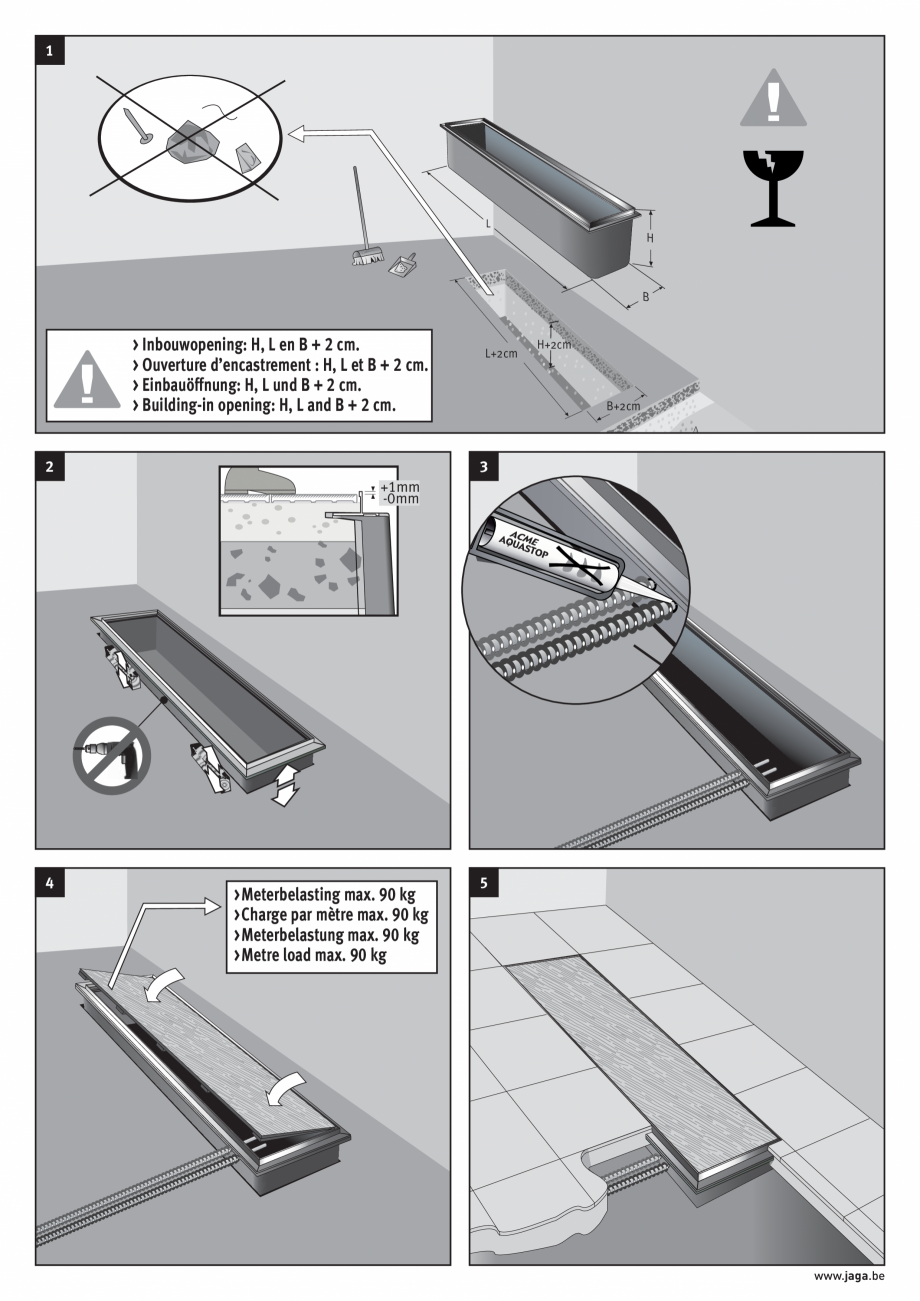 1

L

H

B

L+2cm

H+2cm

B+2cm

› Inbouwopening: H, L en B + 2 cm.
› Ouverture d'encastrement : H, L et B + 2 cm.
› Einbauöffnung: H, L und B + 2 cm.
› Building-in opening: H, L and B + 2 cm.

2

+1mm
-0mm

3

ACME AQUASTOP

4

›Meterbelasting max. 90 kg
›Charge par mètre max. 90 kg
›Meterbelastung max. 90 kg
›Metre load max. 90 kg

5

www.jaga.be