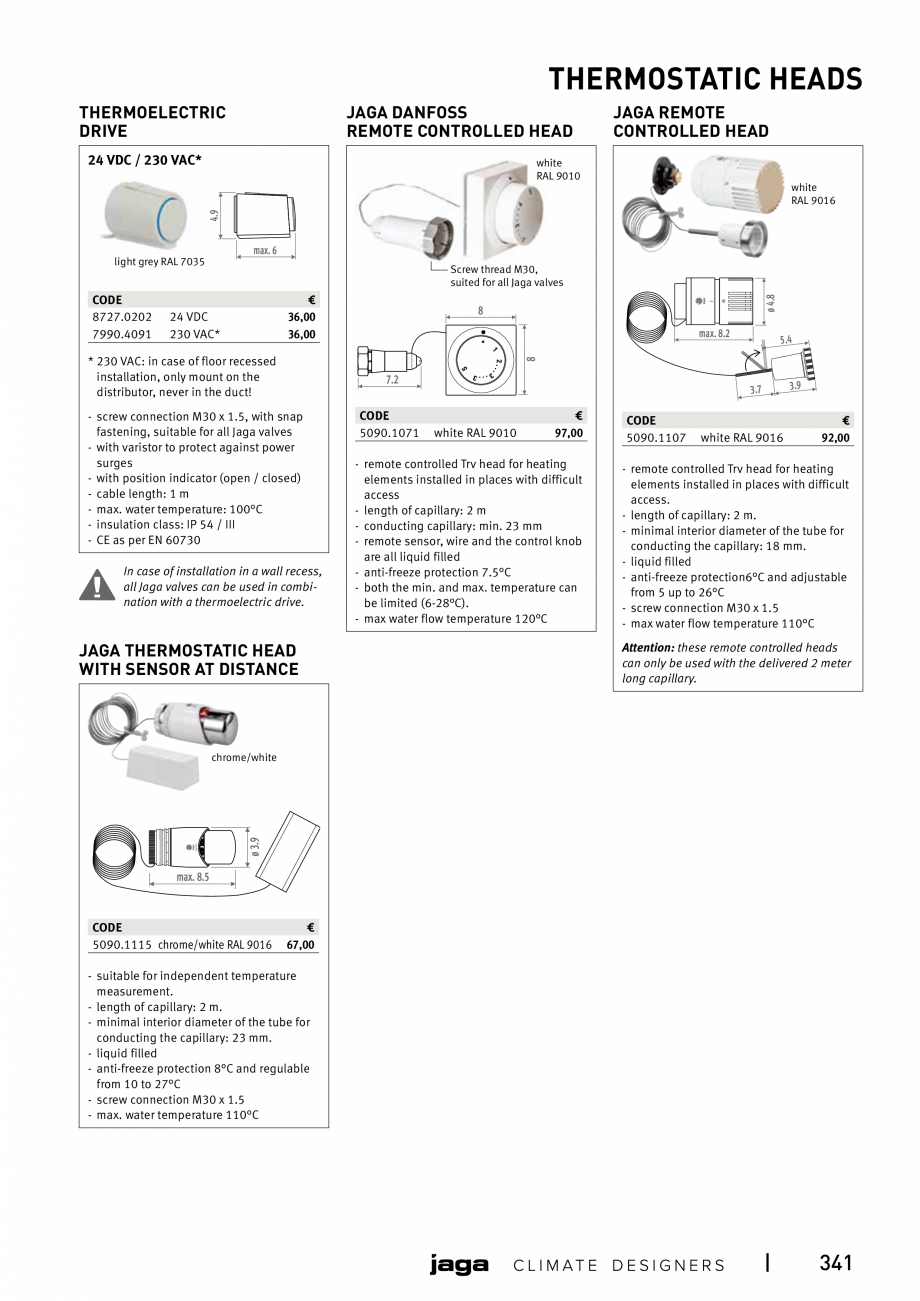 THERMOSTATIC HEADS

THERMOELECTRIC DRIVE

24 VDC / 230 VAC*

4.9

max. 6

light grey RAL 7035

| CODE | | € |
|---|---|---|
| 8727.0202 | 24 VDC | 36,00 |
| 7990.4091 | 230 VAC* | 36,00 |

* 230 VAC: in case of floor recessed installation, only mount on the distributor, never in the duct!

- screw connection M30 x 1.5, with snap fastening, suitable for all Jaga valves
- with varistor to protect against power surges
- with position indicator (open / closed)
- cable length: 1 m
- max. water temperature: 100°C
- insulation class: IP 54 / III
- CE as per EN 60730

In case of installation in a wall recess, all Jaga valves can be used in combination with a thermoelectric drive.

JAGA THERMOSTATIC HEAD WITH SENSOR AT DISTANCE

chrome/white

ø 3.9

max. 8.5

| CODE | | € |
|---|---|---|
| 5090.1115 | chrome/white RAL 9016 | 67,00 |

- suitable for independent temperature measurement.
- length of capillary: 2 m.
- minimal interior diameter of the tube for conducting the capillary: 23 mm.
- liquid filled
- anti-freeze protection 8°C and regulable from 10 to 27°C
- screw connection M30 x 1.5
- max. water temperature 110°C

JAGA DANFOSS REMOTE CONTROLLED HEAD

white RAL 9010

Screw thread M30, suited for all Jaga valves

8

8

7.2

| CODE | | € |
|---|---|---|
| 5090.1071 | white RAL 9010 | 97,00 |

- remote controlled Trv head for heating elements installed in places with difficult access
- length of capillary: 2 m
- conducting capillary: min. 23 mm
- remote sensor, wire and the control knob are all liquid filled
- anti-freeze protection 7.5°C
- both the min. and max. temperature can be limited (6-28°C).
- max water flow temperature 120°C

JAGA REMOTE CONTROLLED HEAD

white RAL 9016

ø 4.8

max. 8.2

5.4

3.7

3.9

| CODE | | € |
|---|---|---|
| 5090.1107 | white RAL 9016 | 92,00 |

- remote controlled Trv head for heating elements installed in places with difficult access.
- length of capillary: 2 m.
- minimal interior diameter of the tube for conducting the capillary: 18 mm.
- liquid filled
- anti-freeze protection6°C and adjustable from 5 up to 26°C
- screw connection M30 x 1.5
- max water flow temperature 110°C

Attention: these remote controlled heads can only be used with the delivered 2 meter long capillary.

jaga CLIMATE DESIGNERS | 341