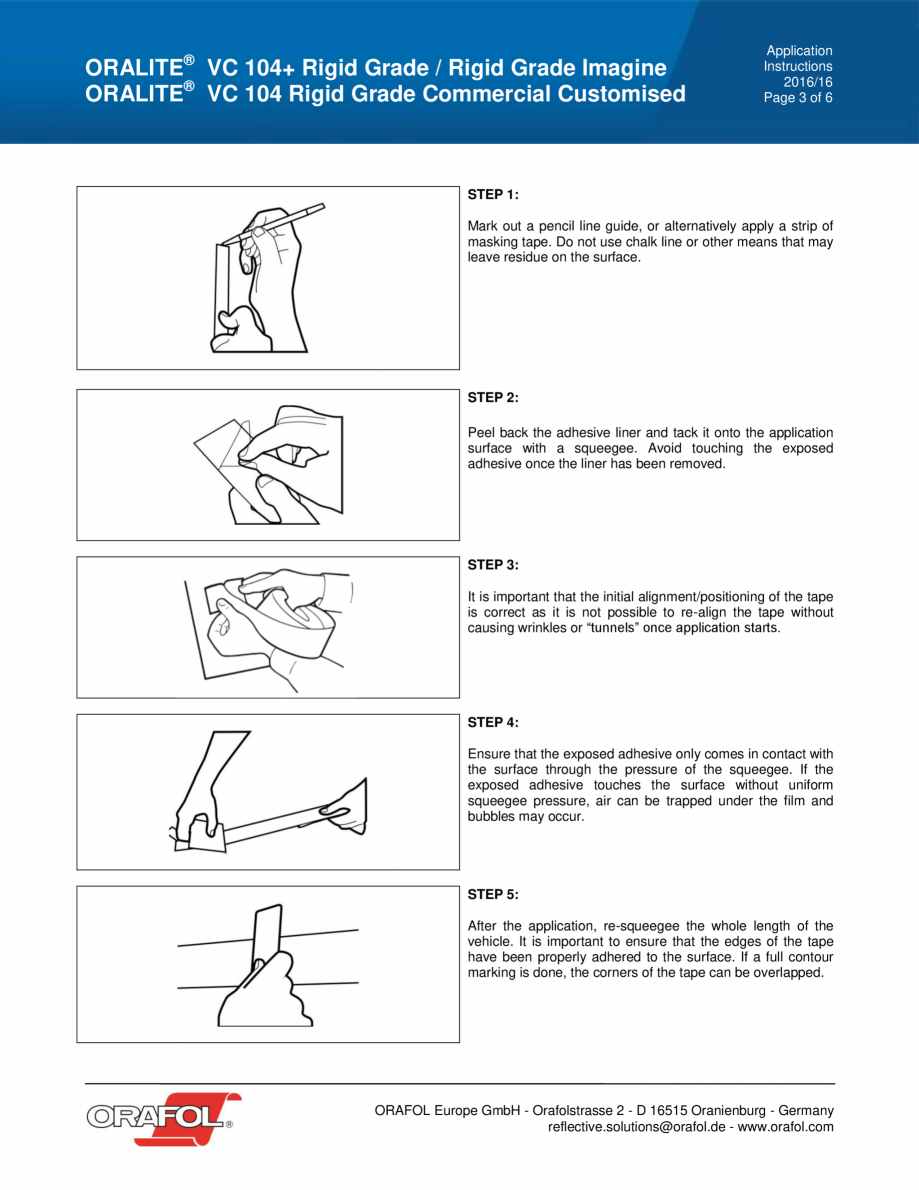 ORALITE® VC 104+ Rigid Grade / Rigid Grade Imagine
ORALITE® VC 104 Rigid Grade Commercial Customised

Application Instructions 2016/16 Page 3 of 6

STEP 1:

Mark out a pencil line guide, or alternatively apply a strip of masking tape. Do not use chalk line or other means that may leave residue on the surface.

STEP 2:

Peel back the adhesive liner and tack it onto the application surface with a squeegee. Avoid touching the exposed adhesive once the liner has been removed.

STEP 3:

It is important that the initial alignment/positioning of the tape is correct as it is not possible to re-align the tape without causing wrinkles or "tunnels" once application starts.

STEP 4:

Ensure that the exposed adhesive only comes in contact with the surface through the pressure of the squeegee. If the exposed adhesive touches the surface without uniform squeegee pressure, air can be trapped under the film and bubbles may occur.

STEP 5:

After the application, re-squeegee the whole length of the vehicle. It is important to ensure that the edges of the tape have been properly adhered to the surface. If a full contour marking is done, the corners of the tape can be overlapped.

ORAFOL®

ORAFOL Europe GmbH - Orafolstrasse 2 - D 16515 Oranienburg - Germany
reflective.solutions@orafol.de - www.orafol.com