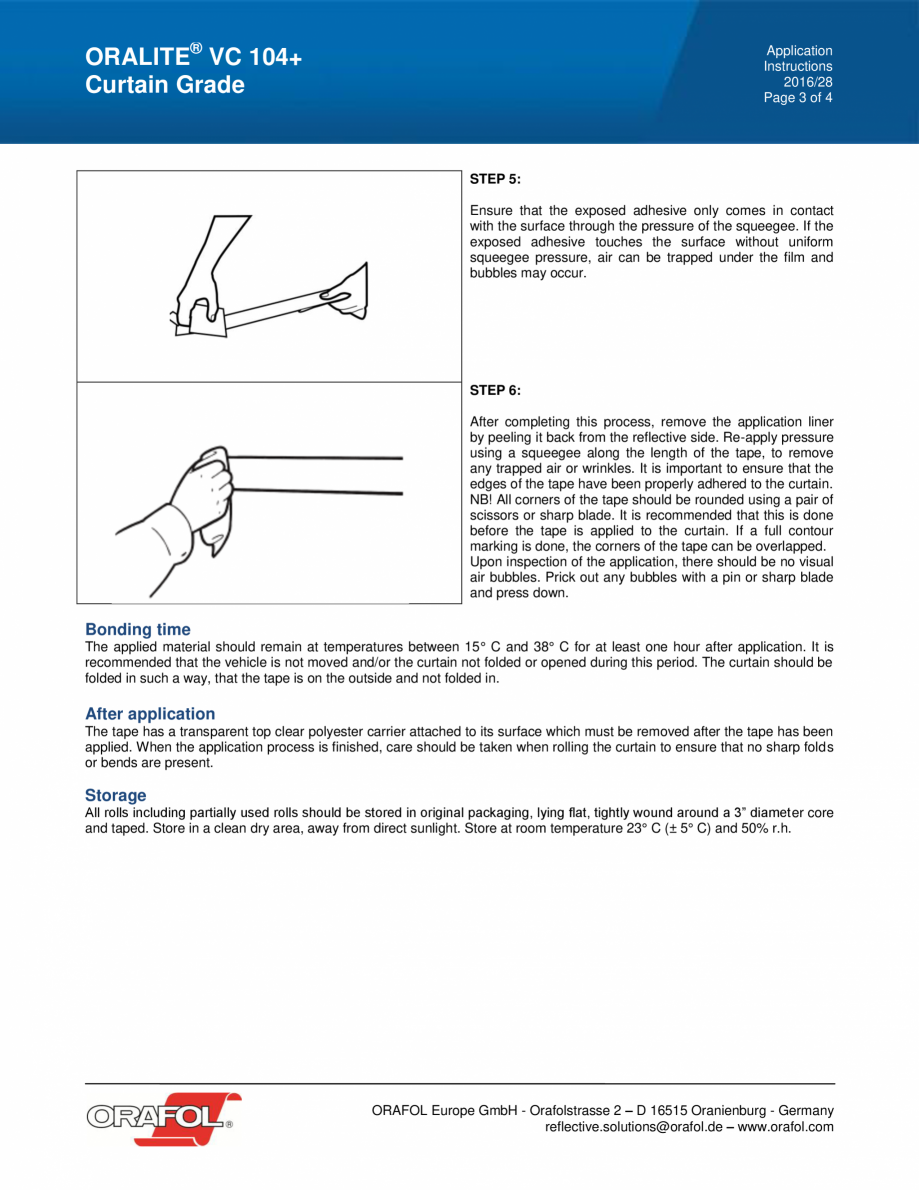 ORALITE® VC 104+
Curtain Grade

Application
Instructions
2016/28
Page 3 of 4

STEP 5:

Ensure that the exposed adhesive only comes in contact with the surface through the pressure of the squeegee. If the exposed adhesive touches the surface without uniform squeegee pressure, air can be trapped under the film and bubbles may occur.

STEP 6:

After completing this process, remove the application liner by peeling it back from the reflective side. Re-apply pressure using a squeegee along the length of the tape, to remove any trapped air or wrinkles. It is important to ensure that the edges of the tape have been properly adhered to the curtain. NB! All corners of the tape should be rounded using a pair of scissors or sharp blade. It is recommended that this is done before the tape is applied to the curtain. If a full contour marking is done, the corners of the tape can be overlapped.
Upon inspection of the application, there should be no visual air bubbles. Prick out any bubbles with a pin or sharp blade and press down.

Bonding time
The applied material should remain at temperatures between 15° C and 38° C for at least one hour after application. It is recommended that the vehicle is not moved and/or the curtain not folded or opened during this period. The curtain should be folded in such a way, that the tape is on the outside and not folded in.

After application
The tape has a transparent top clear polyester carrier attached to its surface which must be removed after the tape has been applied. When the application process is finished, care should be taken when rolling the curtain to ensure that no sharp folds or bends are present.

Storage
All rolls including partially used rolls should be stored in original packaging, lying flat, tightly wound around a 3" diameter core and taped. Store in a clean dry area, away from direct sunlight. Store at room temperature 23° C (± 5° C) and 50% r.h.

ORAFOL®

ORAFOL Europe GmbH - Orafolstrasse 2 – D 16515 Oranienburg - Germany
reflective.solutions@orafol.de – www.orafol.com