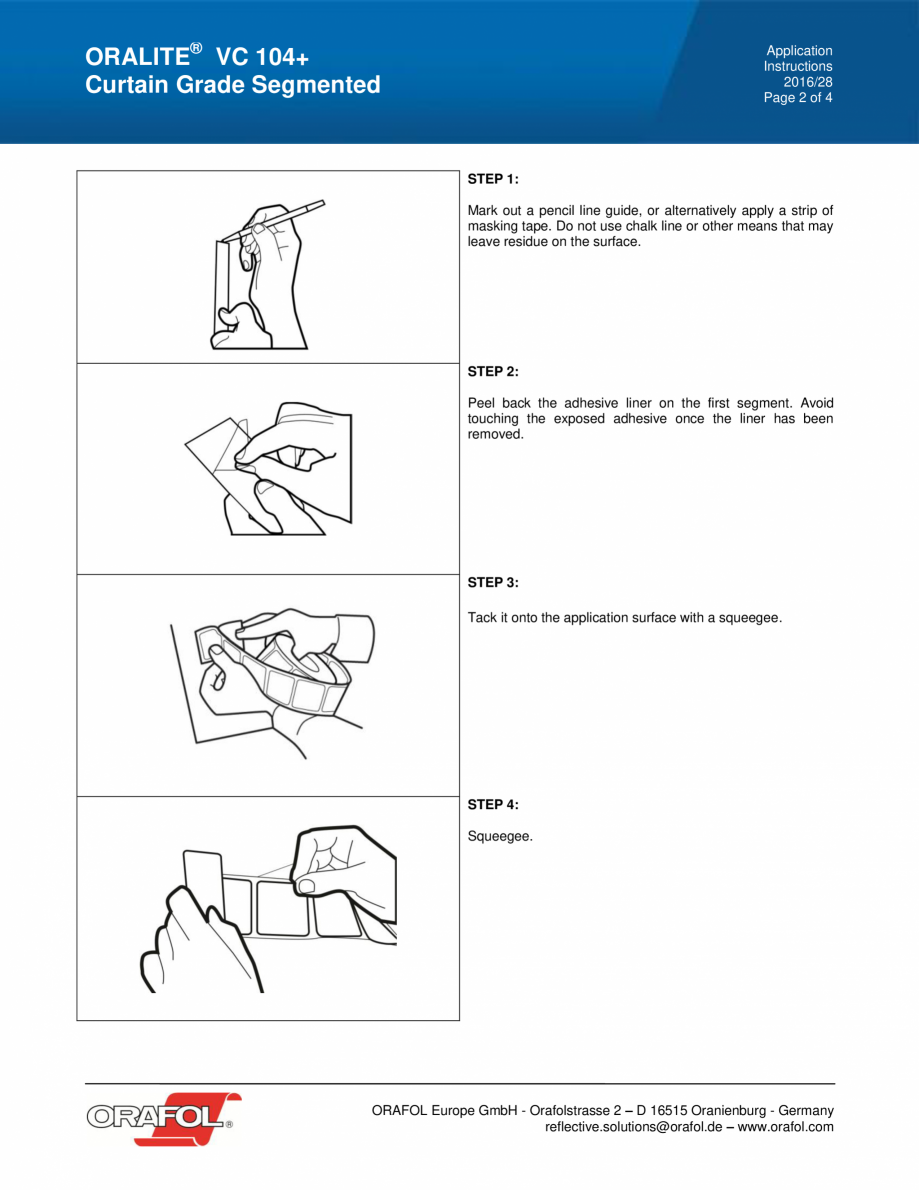 ORALITE® VC 104+
Curtain Grade Segmented

Application
Instructions
2016/28
Page 2 of 4

STEP 1:

Mark out a pencil line guide, or alternatively apply a strip of masking tape. Do not use chalk line or other means that may leave residue on the surface.

STEP 2:

Peel back the adhesive liner on the first segment. Avoid touching the exposed adhesive once the liner has been removed.

STEP 3:

Tack it onto the application surface with a squeegee.

STEP 4:

Squeegee.

ORAFOL®

ORAFOL Europe GmbH - Orafolstrasse 2 – D 16515 Oranienburg - Germany
reflective.solutions@orafol.de – www.orafol.com