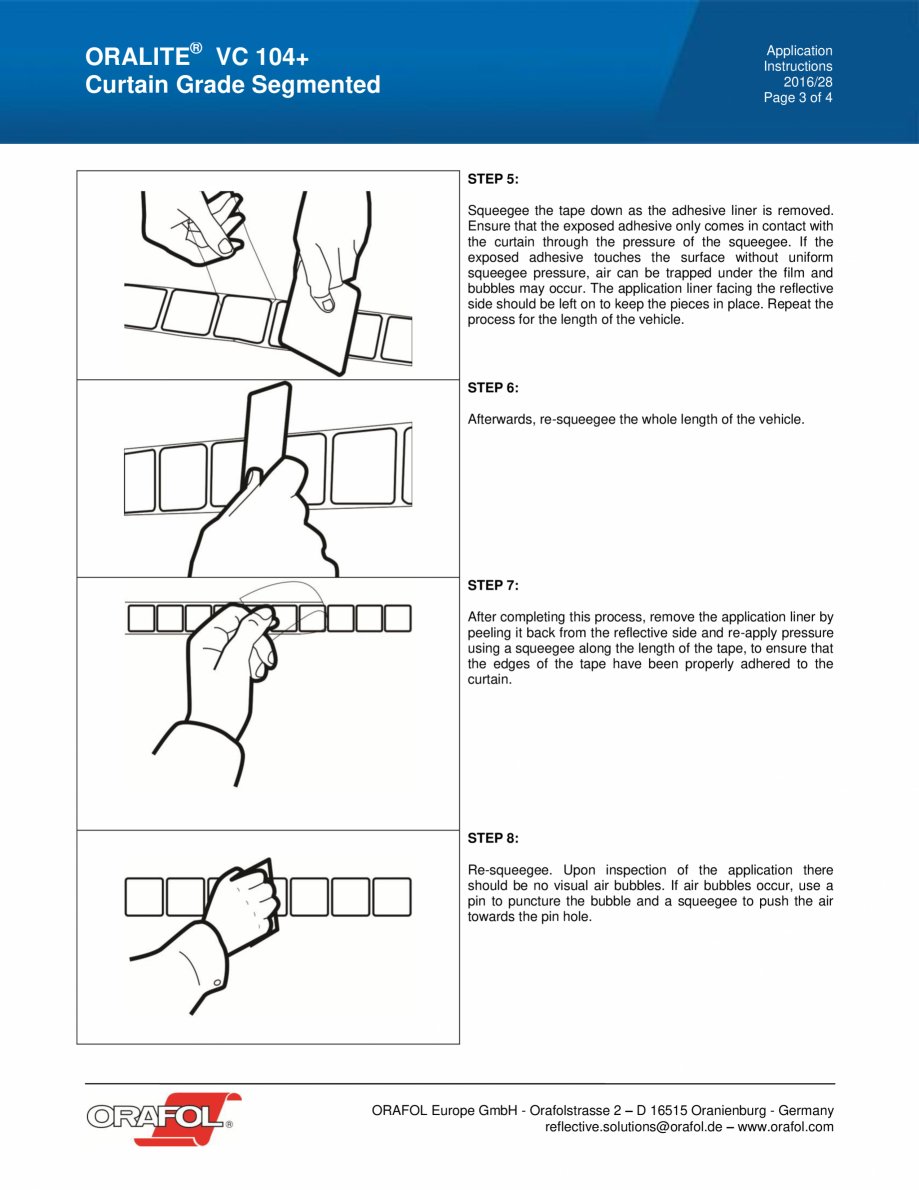 ORALITE® VC 104+
Curtain Grade Segmented

Application
Instructions
2016/28
Page 3 of 4

STEP 5:

Squeegee the tape down as the adhesive liner is removed. Ensure that the exposed adhesive only comes in contact with the curtain through the pressure of the squeegee. If the exposed adhesive touches the surface without uniform squeegee pressure, air can be trapped under the film and bubbles may occur. The application liner facing the reflective side should be left on to keep the pieces in place. Repeat the process for the length of the vehicle.

STEP 6:

Afterwards, re-squeegee the whole length of the vehicle.

STEP 7:

After completing this process, remove the application liner by peeling it back from the reflective side and re-apply pressure using a squeegee along the length of the tape, to ensure that the edges of the tape have been properly adhered to the curtain.

STEP 8:

Re-squeegee. Upon inspection of the application there should be no visual air bubbles. If air bubbles occur, use a pin to puncture the bubble and a squeegee to push the air towards the pin hole.

ORAFOL®

ORAFOL Europe GmbH - Orafolstrasse 2 – D 16515 Oranienburg - Germany
reflective.solutions@orafol.de – www.orafol.com