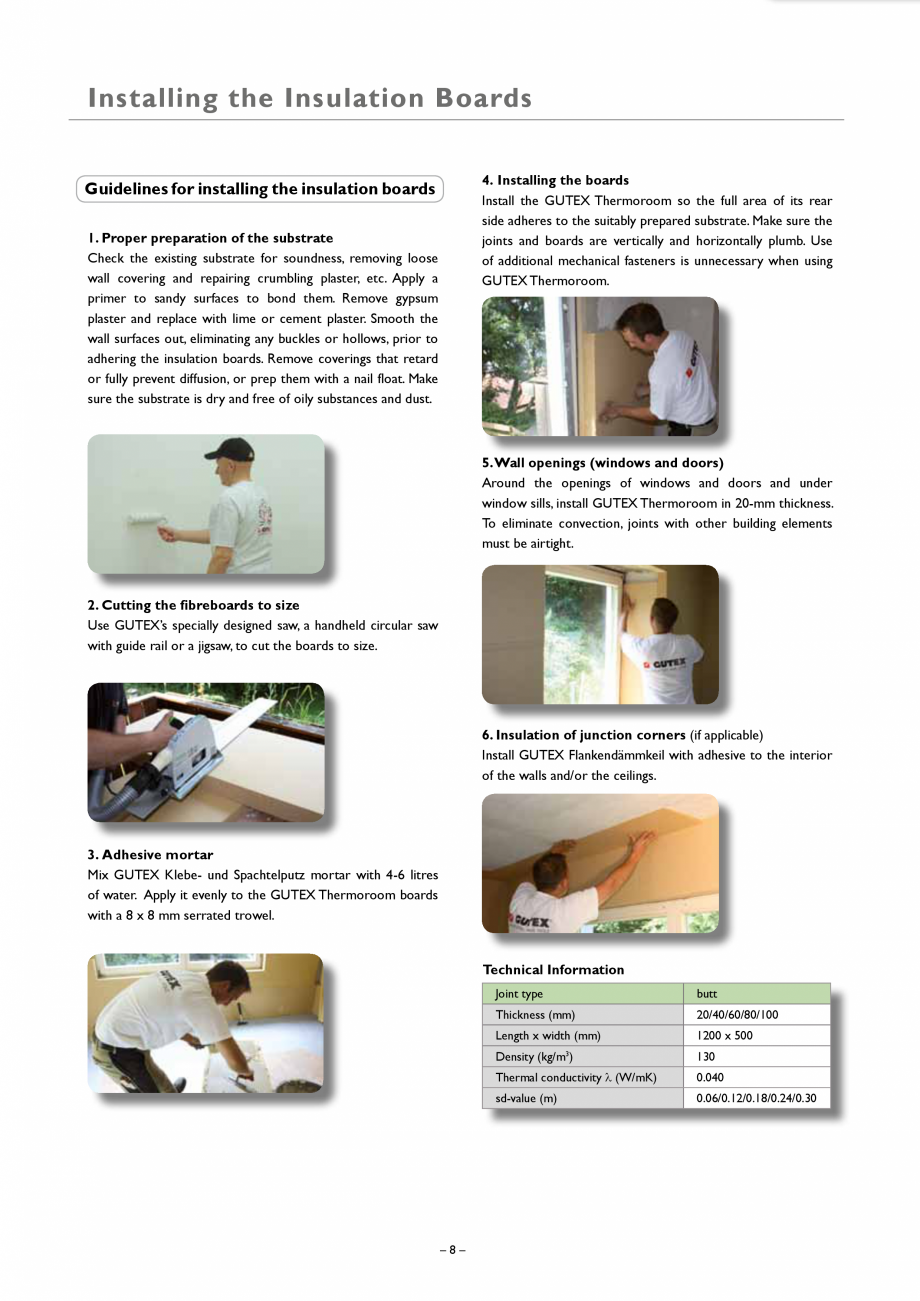 Installing the Insulation Boards

Guidelines for installing the insulation boards

1. Proper preparation of the substrate
Check the existing substrate for soundness, removing loose wall covering and repairing crumbling plaster, etc. Apply a primer to sandy surfaces to bond them. Remove gypsum plaster and replace with lime or cement plaster. Smooth the wall surfaces out, eliminating any buckles or hollows, prior to adhering the insulation boards. Remove coverings that retard or fully prevent diffusion, or prep them with a nail float. Make sure the substrate is dry and free of oily substances and dust.

2. Cutting the fibreboards to size
Use GUTEX's specially designed saw, a handheld circular saw with guide rail or a jigsaw, to cut the boards to size.

3. Adhesive mortar
Mix GUTEX Klebe- und Spachtelputz mortar with 4-6 litres of water. Apply it evenly to the GUTEX Thermoroom boards with a 8 x 8 mm serrated trowel.

4. Installing the boards
Install the GUTEX Thermoroom so the full area of its rear side adheres to the suitably prepared substrate. Make sure the joints and boards are vertically and horizontally plumb. Use of additional mechanical fasteners is unnecessary when using GUTEX Thermoroom.

GUTEX

5. Wall openings (windows and doors)
Around the openings of windows and doors and under window sills, install GUTEX Thermoroom in 20-mm thickness. To eliminate convection, joints with other building elements must be airtight.

GUTEX

6. Insulation of junction corners (if applicable)
Install GUTEX Flankendämmkeil with adhesive to the interior of the walls and/or the ceilings.

GUTEX

Technical Information

| Joint type | butt |
|---|---|
| Thickness (mm) | 20/40/60/80/100 |
| Length x width (mm) | 1200 x 500 |
| Density (kg/m$^3$) | 130 |
| Thermal conductivity $\lambda$ (W/mK) | 0.040 |
| sd-value (m) | 0.06/0.12/0.18/0.24/0.30 |

– 8 –