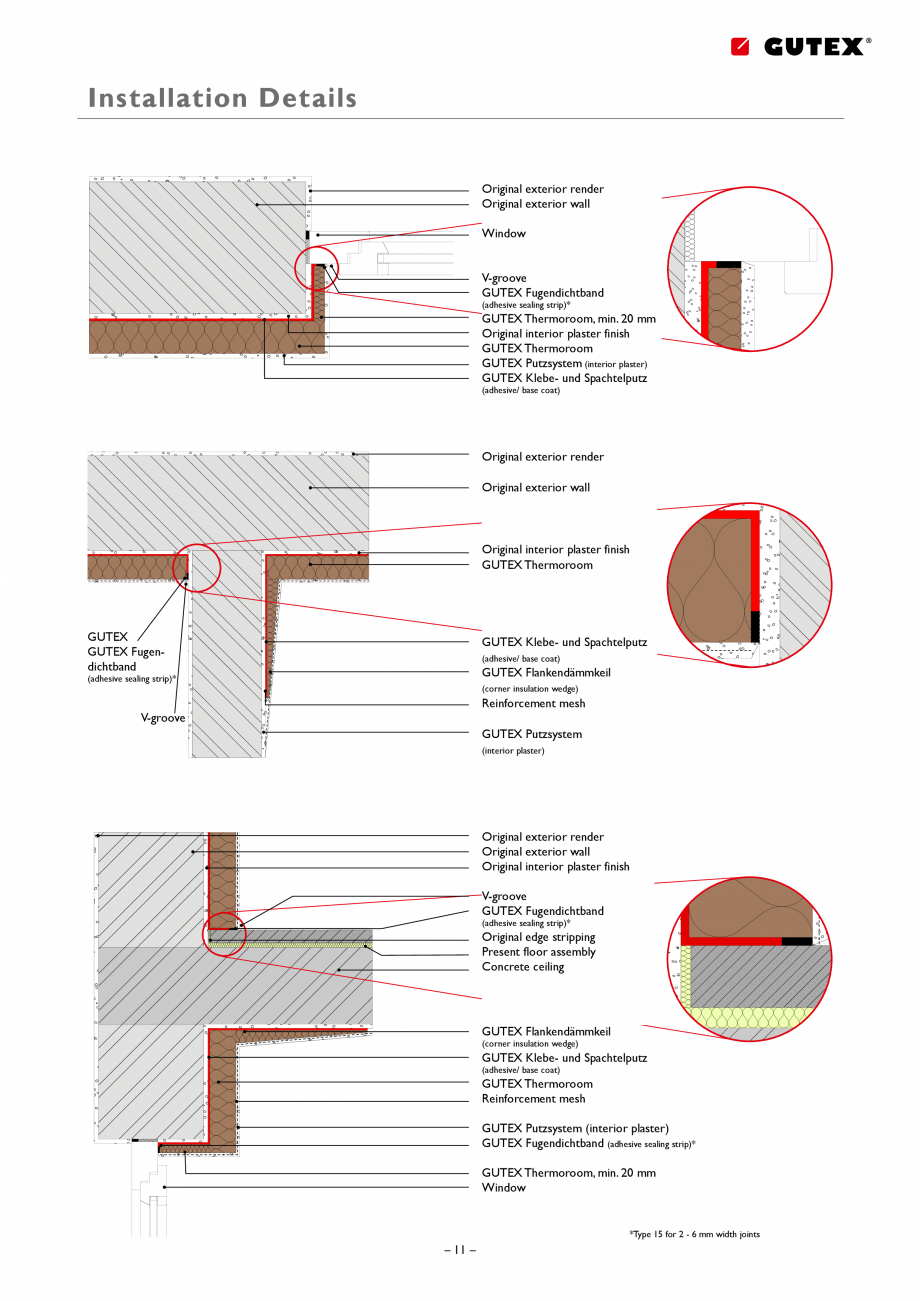 GUTEX®

Installation Details

Original exterior render
Original exterior wall
Window
V-groove
GUTEX Fugendichtband (adhesive sealing strip)*
GUTEX Thermoroom, min. 20 mm
Original interior plaster finish
GUTEX Thermoroom
GUTEX Putzsystem (interior plaster)
GUTEX Klebe- und Spachtelputz (adhesive/ base coat)

Original exterior render
Original exterior wall
Original interior plaster finish
GUTEX Thermoroom
GUTEX GUTEX Fugendichtband (adhesive sealing strip)*
V-groove
GUTEX Klebe- und Spachtelputz (adhesive/ base coat)
GUTEX Flankendämmkeil (corner insulation wedge)
Reinforcement mesh
GUTEX Putzsystem (interior plaster)

Original exterior render
Original exterior wall
Original interior plaster finish
V-groove
GUTEX Fugendichtband (adhesive sealing strip)*
Original edge stripping
Present floor assembly
Concrete ceiling
GUTEX Flankendämmkeil (corner insulation wedge)
GUTEX Klebe- und Spachtelputz (adhesive/ base coat)
GUTEX Thermoroom
Reinforcement mesh
GUTEX Putzsystem (interior plaster)
GUTEX Fugendichtband (adhesive sealing strip)*
GUTEX Thermoroom, min. 20 mm
Window

*Type 15 for 2 - 6 mm width joints

– 11 –