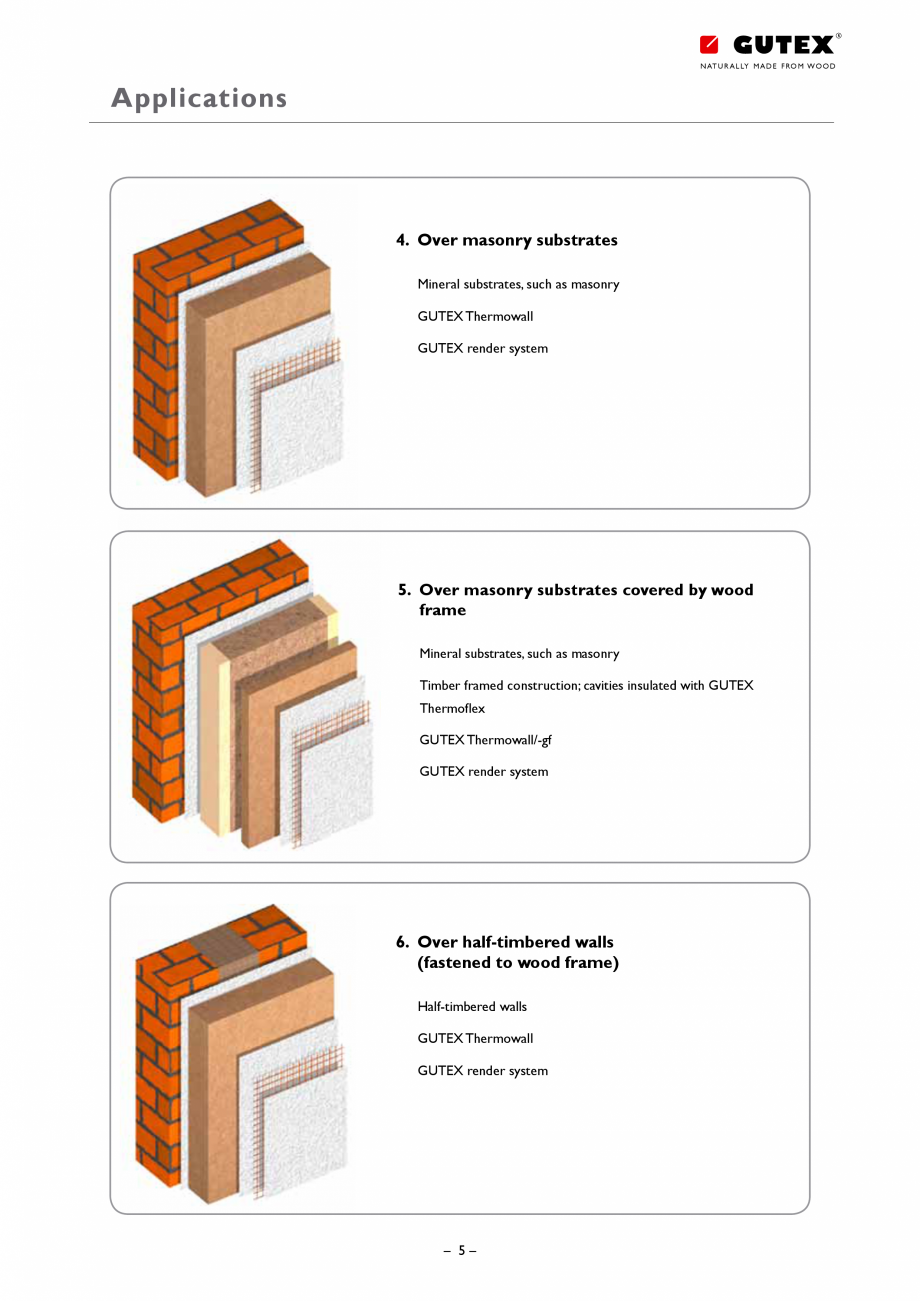 GUTEX®
NATURALLY MADE FROM WOOD

Applications

4. Over masonry substrates

Mineral substrates, such as masonry

GUTEX Thermowall

GUTEX render system

5. Over masonry substrates covered by wood frame

Mineral substrates, such as masonry

Timber framed construction; cavities insulated with GUTEX Thermoflex

GUTEX Thermowall/-gf

GUTEX render system

6. Over half-timbered walls (fastened to wood frame)

Half-timbered walls

GUTEX Thermowall

GUTEX render system

– 5 –