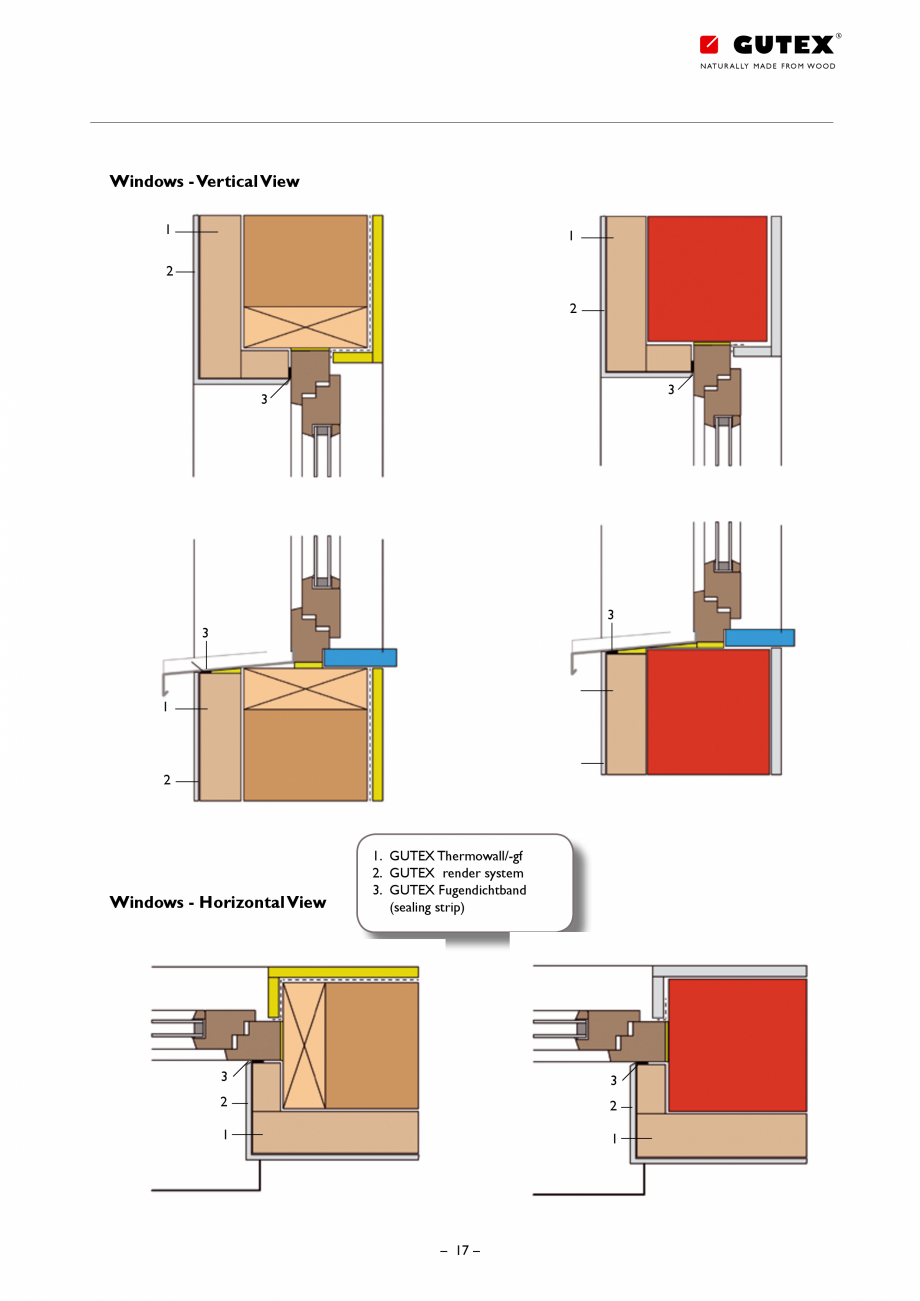 GUTEX®
NATURALLY MADE FROM WOOD

Windows - Vertical View

1
2
3

1
2
3

3
1
2

3

1. GUTEX Thermowall/-gf
2. GUTEX render system
3. GUTEX Fugendichtband (sealing strip)

Windows - Horizontal View

3
2
1

3
2
1

– 17 –