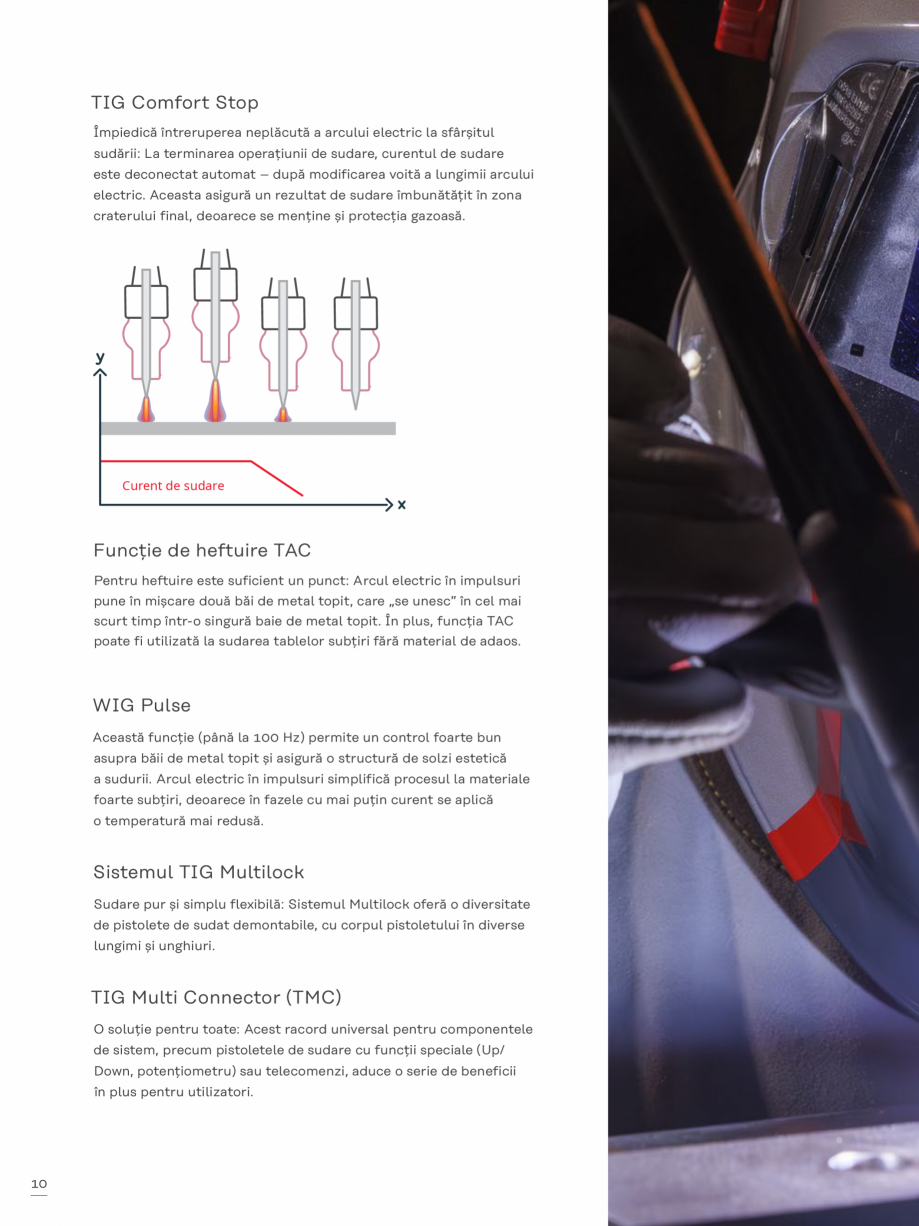 TIG Comfort Stop

Împiedică întreruperea neplăcută a arcului electric la sfârșitul sudării: La terminarea operațiunii de sudare, curentul de sudare este deconectat automat – după modificarea voită a lungimii arcului electric. Aceasta asigură un rezultat de sudare îmbunătățit în zona craterului final, deoarece se menține și protecția gazoasă.

y

Curent de sudare

x

Funcție de heftuire TAC

Pentru heftuire este suficient un punct: Arcul electric în impulsuri pune în mișcare două băi de metal topit, care „se unesc" în cel mai scurt timp într-o singură baie de metal topit. În plus, funcția TAC poate fi utilizată la sudarea tablelor subțiri fără material de adaos.

WIG Pulse

Această funcție (până la 100 Hz) permite un control foarte bun asupra băii de metal topit și asigură o structură de solzi estetică a sudurii. Arcul electric în impulsuri simplifică procesul la materiale foarte subțiri, deoarece în fazele cu mai puțin curent se aplică o temperatură mai redusă.

Sistemul TIG Multilock

Sudare pur și simplu flexibilă: Sistemul Multilock oferă o diversitate de pistolete de sudat demontabile, cu corpul pistoletului în diverse lungimi și unghiuri.

TIG Multi Connector (TMC)

O soluție pentru toate: Acest racord universal pentru componentele de sistem, precum pistoletele de sudare cu funcții speciale (Up/Down, potențiometru) sau telecomenzi, aduce o serie de beneficii în plus pentru utilizatori.

10