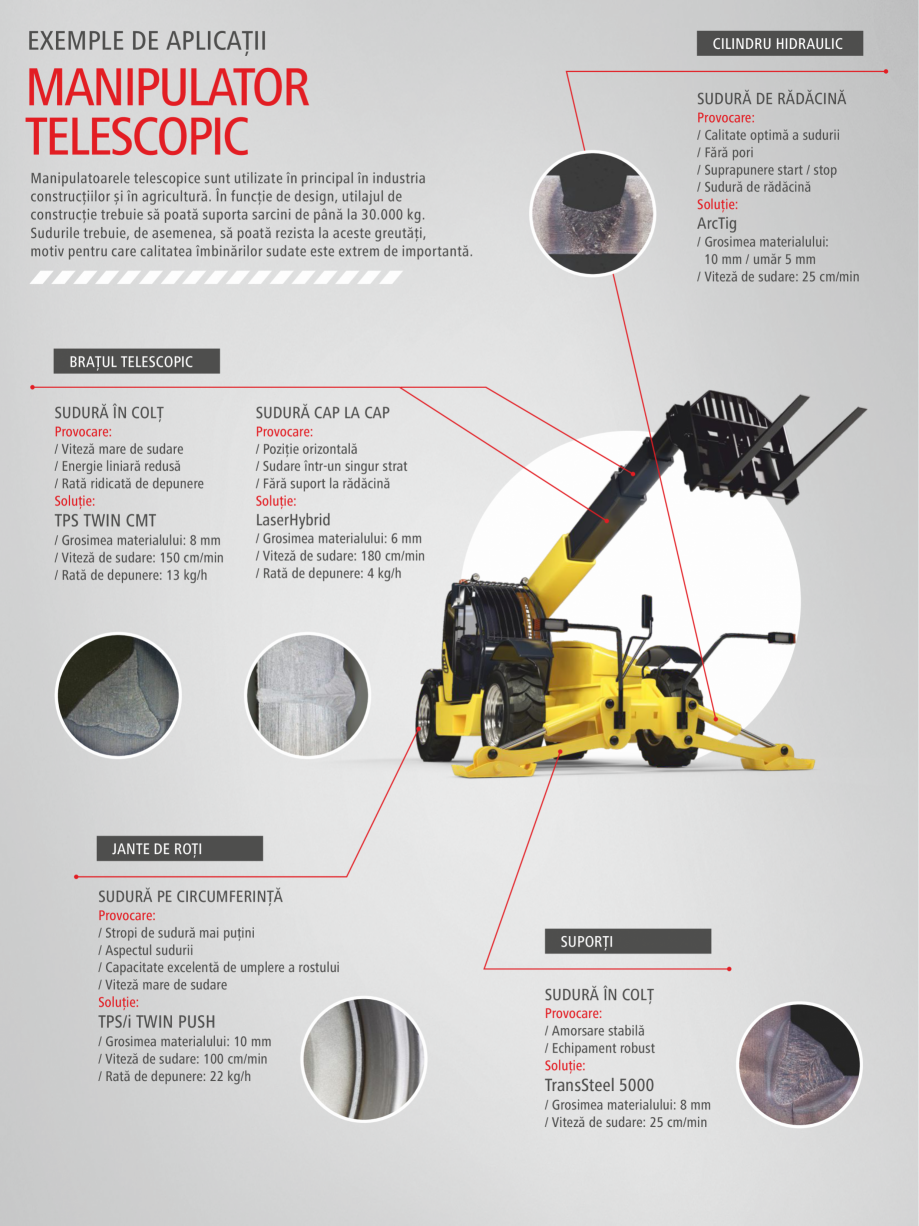 EXEMPLE DE APLICAȚII
MANIPULATOR TELESCOPIC

Manipulatoarele telescopice sunt utilizate în principal în industria construcțiilor și în agricultură. În funcție de design, utilajul de construcție trebuie să poată suporta sarcini de până la 30.000 kg. Sudurile trebuie, de asemenea, să poată rezista la aceste greutăți, motiv pentru care calitatea îmbinărilor sudate este extrem de importantă.

CILINDRU HIDRAULIC

SUDURĂ DE RĂDĂCINĂ
Provocare:
/ Calitate optimă a sudurii
/ Fără pori
/ Suprapunere start / stop
/ Sudură de rădăcină
Soluție:
ArcTig
/ Grosimea materialului: 10 mm / umăr 5 mm
/ Viteză de sudare: 25 cm/min

BRAȚUL TELESCOPIC

SUDURĂ ÎN COLȚ
Provocare:
/ Viteză mare de sudare
/ Energie liniară redusă
/ Rată ridicată de depunere
Soluție:
TPS TWIN CMT
/ Grosimea materialului: 8 mm
/ Viteză de sudare: 150 cm/min
/ Rată de depunere: 13 kg/h

SUDURĂ CAP LA CAP
Provocare:
/ Poziție orizontală
/ Sudare într-un singur strat
/ Fără suport la rădăcină
Soluție:
LaserHybrid
/ Grosimea materialului: 6 mm
/ Viteză de sudare: 180 cm/min
/ Rată de depunere: 4 kg/h

JANTE DE ROȚI

SUDURĂ PE CIRCUMFERINȚĂ
Provocare:
/ Stropi de sudură mai puțini
/ Aspectul sudurii
/ Capacitate excelentă de umplere a rostului
/ Viteză mare de sudare
Soluție:
TPS/i TWIN PUSH
/ Grosimea materialului: 10 mm
/ Viteză de sudare: 100 cm/min
/ Rată de depunere: 22 kg/h

SUPORȚI

SUDURĂ ÎN COLȚ
Provocare:
/ Amorsare stabilă
/ Echipament robust
Soluție:
TransSteel 5000
/ Grosimea materialului: 8 mm
/ Viteză de sudare: 25 cm/min