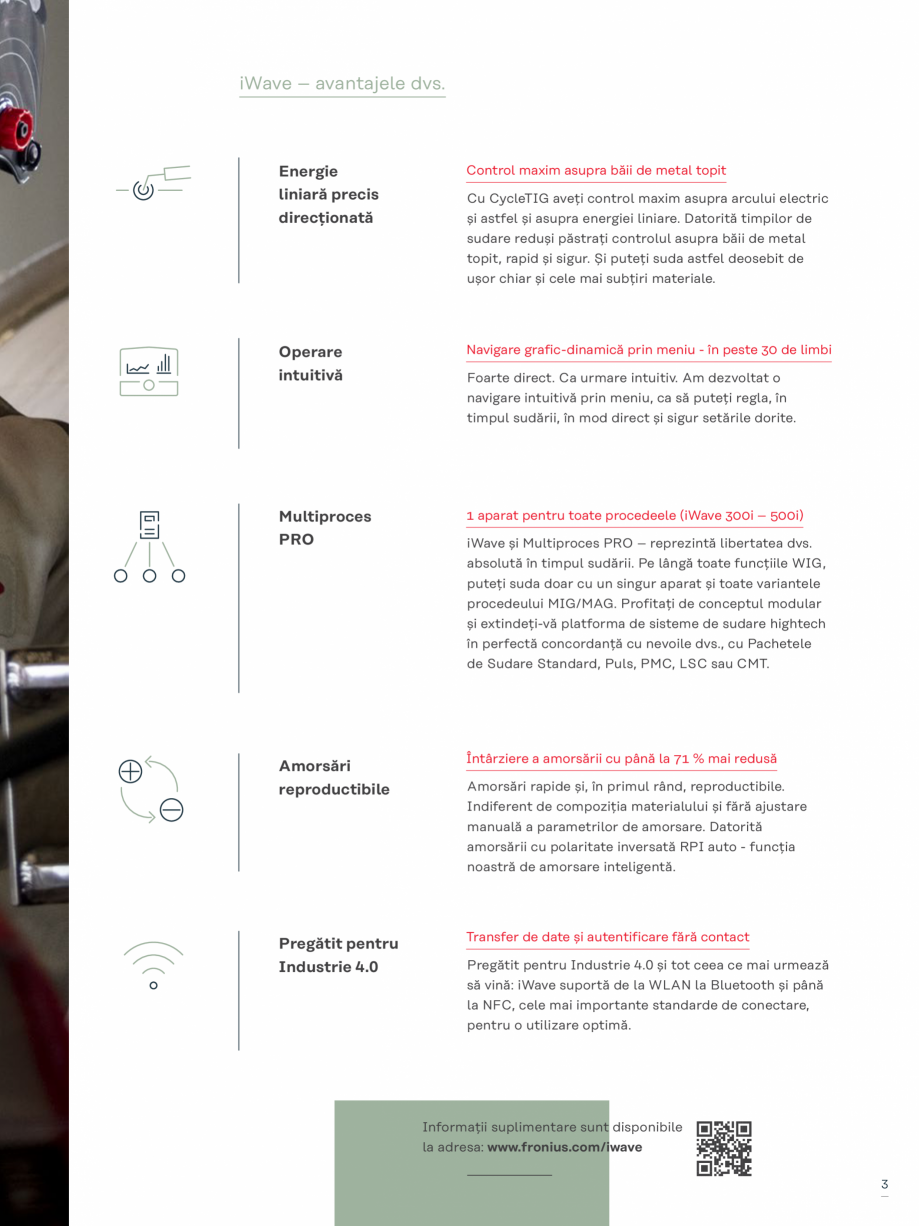 iWave – avantajele dvs.

Energie liniară precis direcționată

Control maxim asupra băii de metal topit

Cu CycleTIG aveți control maxim asupra arcului electric și astfel și asupra energiei liniare. Datorită timpilor de sudare reduși păstrați controlul asupra băii de metal topit, rapid și sigur. Și puteți suda astfel deosebit de ușor chiar și cele mai subțiri materiale.

Operare intuitivă

Navigare grafic-dinamică prin meniu - în peste 30 de limbi

Foarte direct. Ca urmare intuitiv. Am dezvoltat o navigare intuitivă prin meniu, ca să puteți regla, în timpul sudării, în mod direct și sigur setările dorite.

Multiproces PRO

1 aparat pentru toate procedeele (iWave 300i – 500i)

iWave și Multiproces PRO – reprezintă libertatea dvs. absolută în timpul sudării. Pe lângă toate funcțiile WIG, puteți suda doar cu un singur aparat și toate variantele procedeului MIG/MAG. Profitați de conceptul modular și extindeți-vă platforma de sisteme de sudare hightech în perfectă concordanță cu nevoile dvs., cu Pachetele de Sudare Standard, Puls, PMC, LSC sau CMT.

Amorsări reproductibile

Întârziere a amorsării cu până la 71 % mai redusă

Amorsări rapide și, în primul rând, reproductibile. Indiferent de compoziția materialului și fără ajustare manuală a parametrilor de amorsare. Datorită amorsării cu polaritate inversată RPI auto - funcția noastră de amorsare inteligentă.

Pregătit pentru Industrie 4.0

Transfer de date și autentificare fără contact

Pregătit pentru Industrie 4.0 și tot ceea ce mai urmează să vină: iWave suportă de la WLAN la Bluetooth și până la NFC, cele mai importante standarde de conectare, pentru o utilizare optimă.

Informații suplimentare sunt disponibile la adresa: www.fronius.com/iwave

3