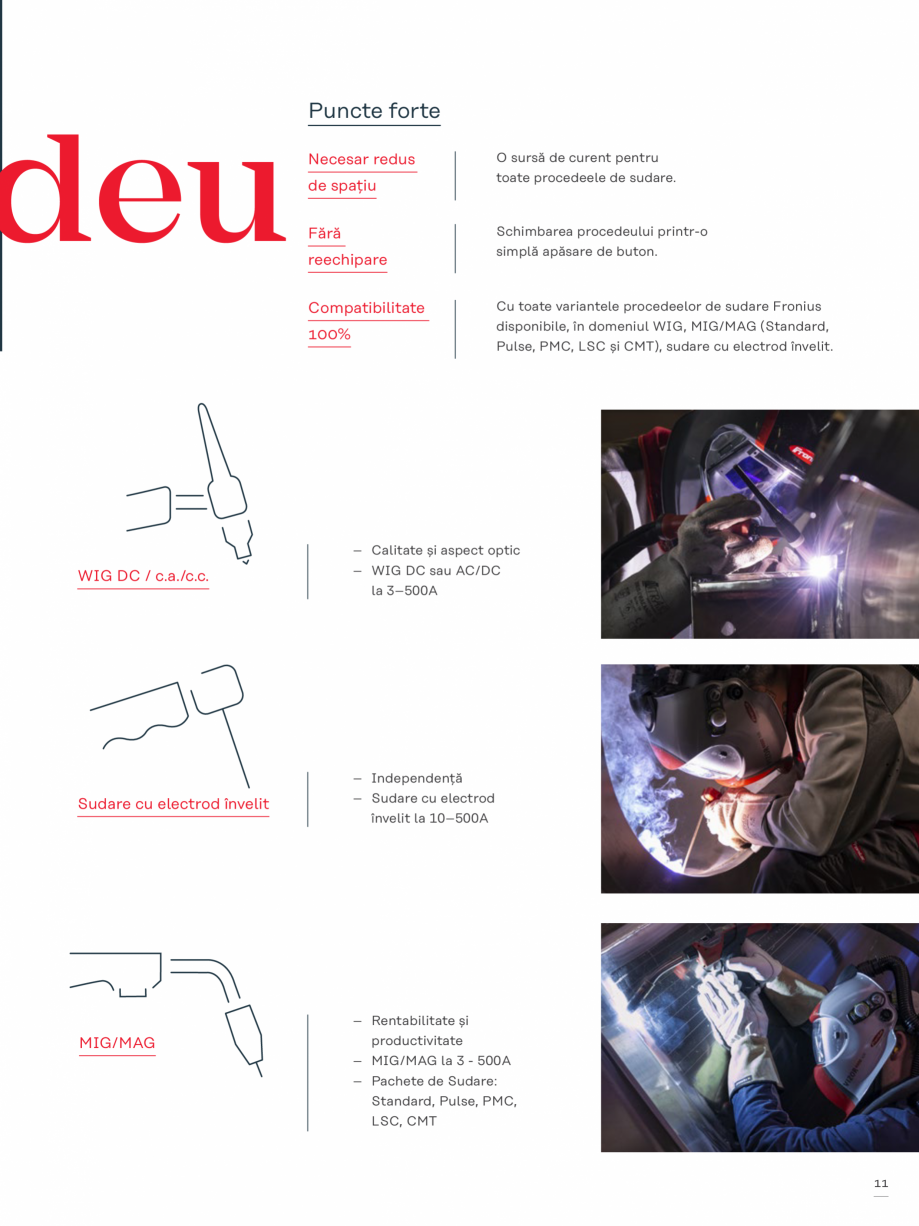 deu

Puncte forte

Necesar redus de spațiu

O sursă de curent pentru toate procedeele de sudare.

Fără reechipare

Schimbarea procedeului printr-o simplă apăsare de buton.

Compatibilitate 100%

Cu toate variantele procedeelor de sudare Fronius disponibile, în domeniul WIG, MIG/MAG (Standard, Pulse, PMC, LSC și CMT), sudare cu electrod învelit.

WIG DC / c.a./c.c.

– Calitate și aspect optic
– WIG DC sau AC/DC la 3–500A

Sudare cu electrod învelit

– Independență
– Sudare cu electrod învelit la 10–500A

MIG/MAG

– Rentabilitate și productivitate
– MIG/MAG la 3 - 500A
– Pachete de Sudare: Standard, Pulse, PMC, LSC, CMT

11