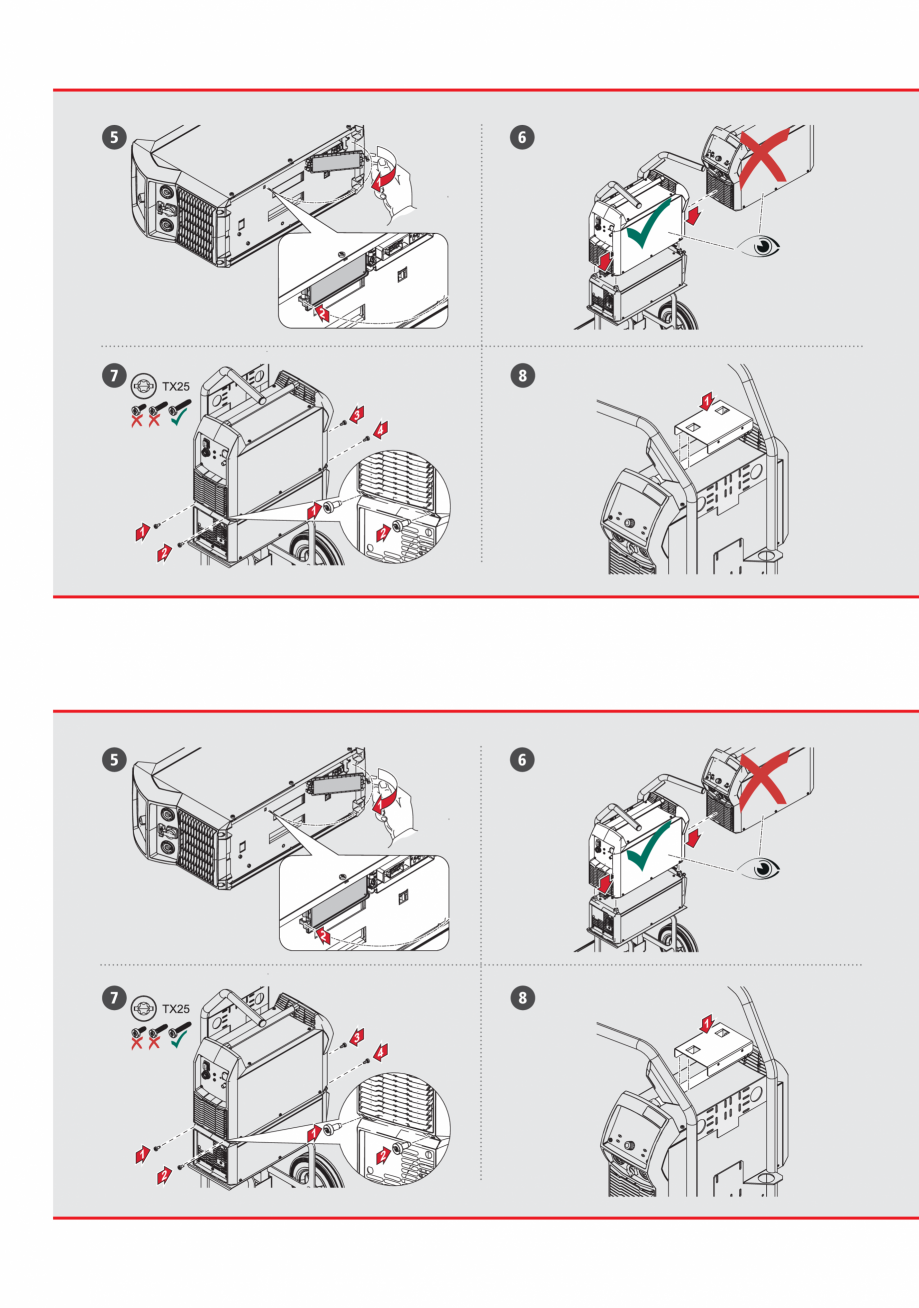 5

2

6

7 TX25

3

4

1

2

1

2

8

1

5

2

6

7 TX25

3

4

1

2

1

2

8

1