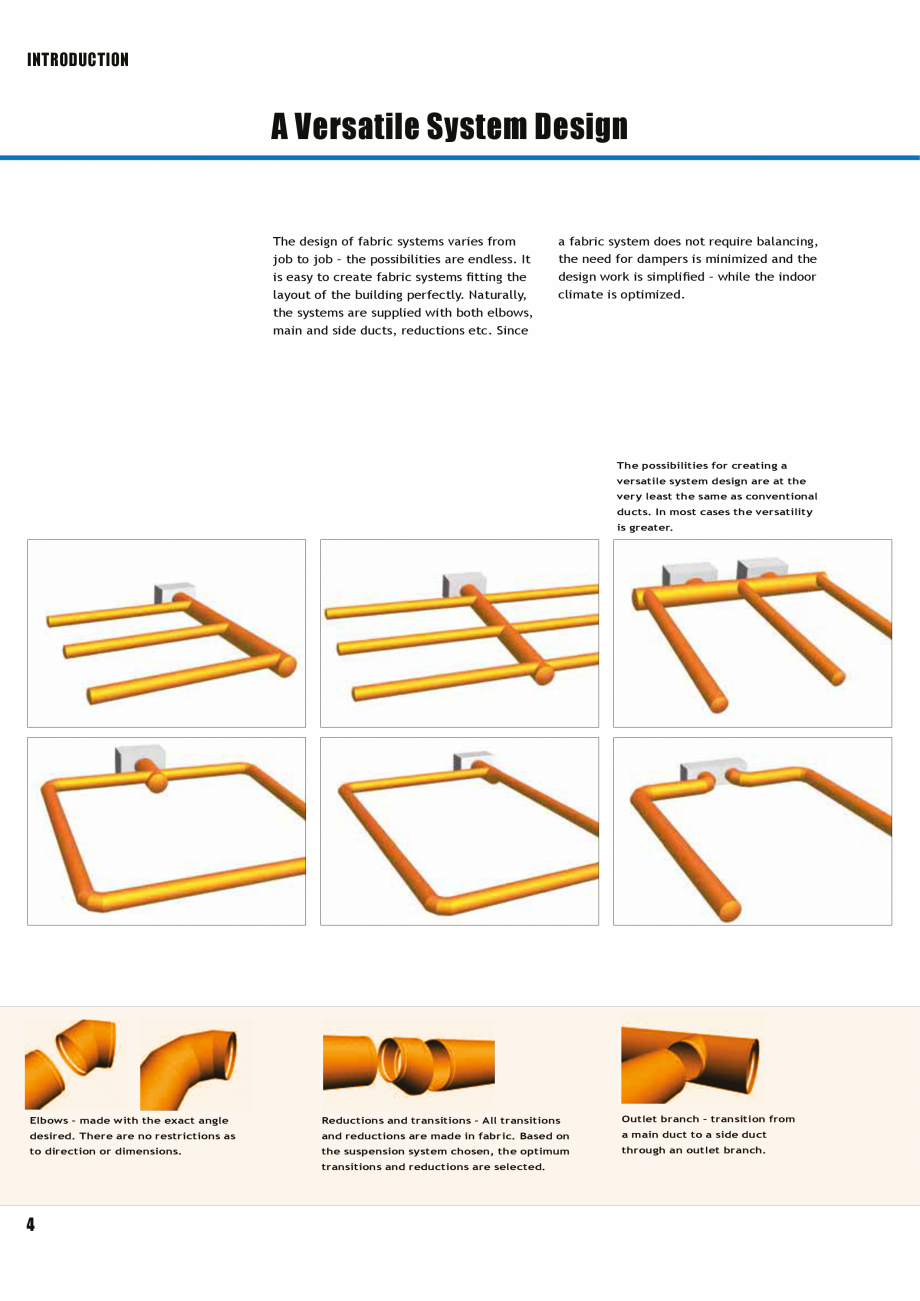 INTRODUCTION

A Versatile System Design

The design of fabric systems varies from job to job - the possibilities are endless. It is easy to create fabric systems fitting the layout of the building perfectly. Naturally, the systems are supplied with both elbows, main and side ducts, reductions etc. Since a fabric system does not require balancing, the need for dampers is minimized and the design work is simplified - while the indoor climate is optimized.

The possibilities for creating a versatile system design are at the very least the same as conventional ducts. In most cases the versatility is greater.

Elbows - made with the exact angle desired. There are no restrictions as to direction or dimensions.

Reductions and transitions - All transitions and reductions are made in fabric. Based on the suspension system chosen, the optimum transitions and reductions are selected.

Outlet branch - transition from a main duct to a side duct through an outlet branch.

4