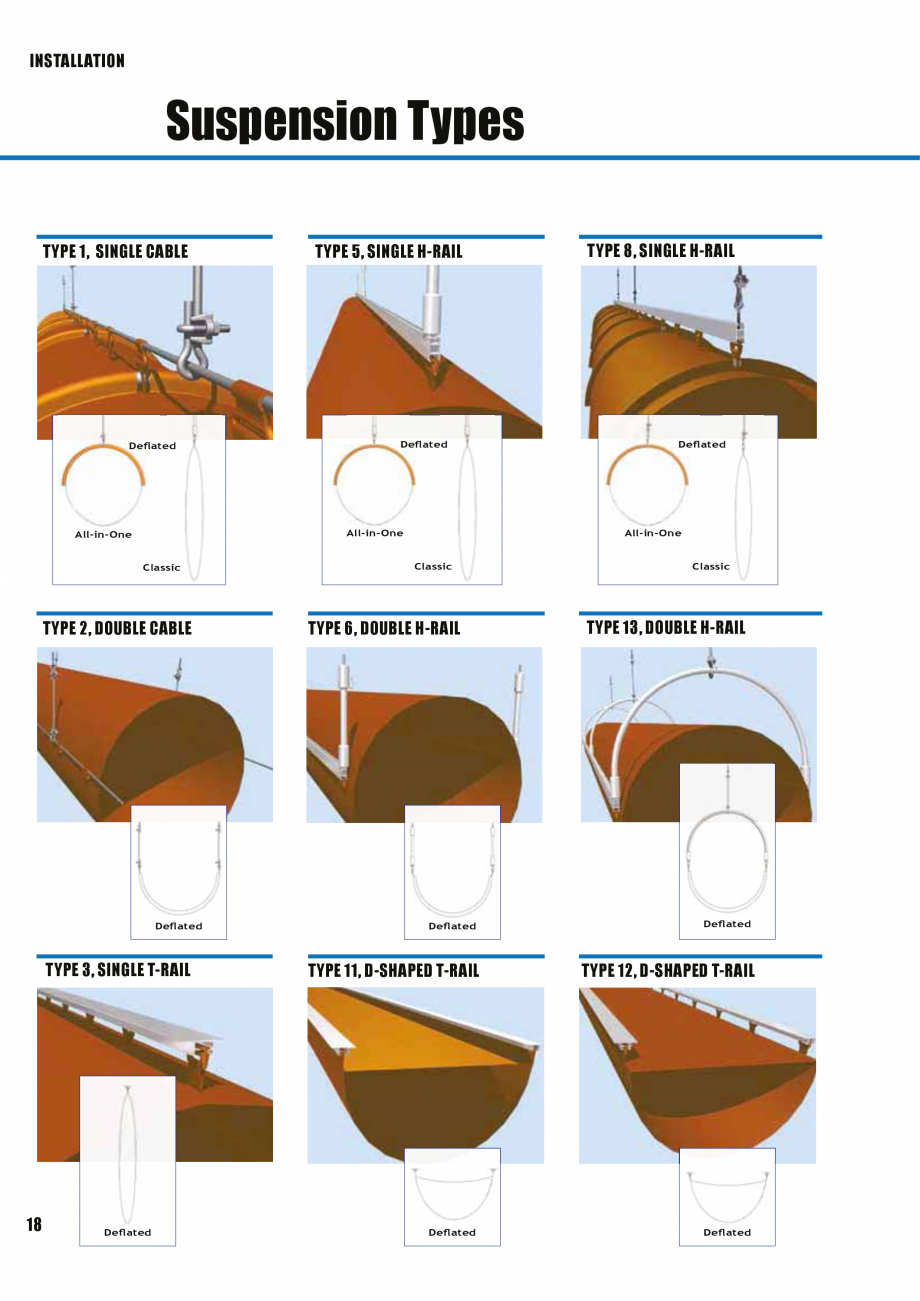 INSTALLATION

Suspension Types

TYPE 1, SINGLE CABLE

Deflated

All-in-One

Classic

TYPE 5, SINGLE H-RAIL

Deflated

All-in-One

Classic

TYPE 8, SINGLE H-RAIL

Deflated

All-in-One

Classic

TYPE 2, DOUBLE CABLE

Deflated

TYPE 6, DOUBLE H-RAIL

Deflated

TYPE 13, DOUBLE H-RAIL

Deflated

TYPE 3, SINGLE T-RAIL

Deflated

TYPE 11, D-SHAPED T-RAIL

Deflated

TYPE 12, D-SHAPED T-RAIL

Deflated

18