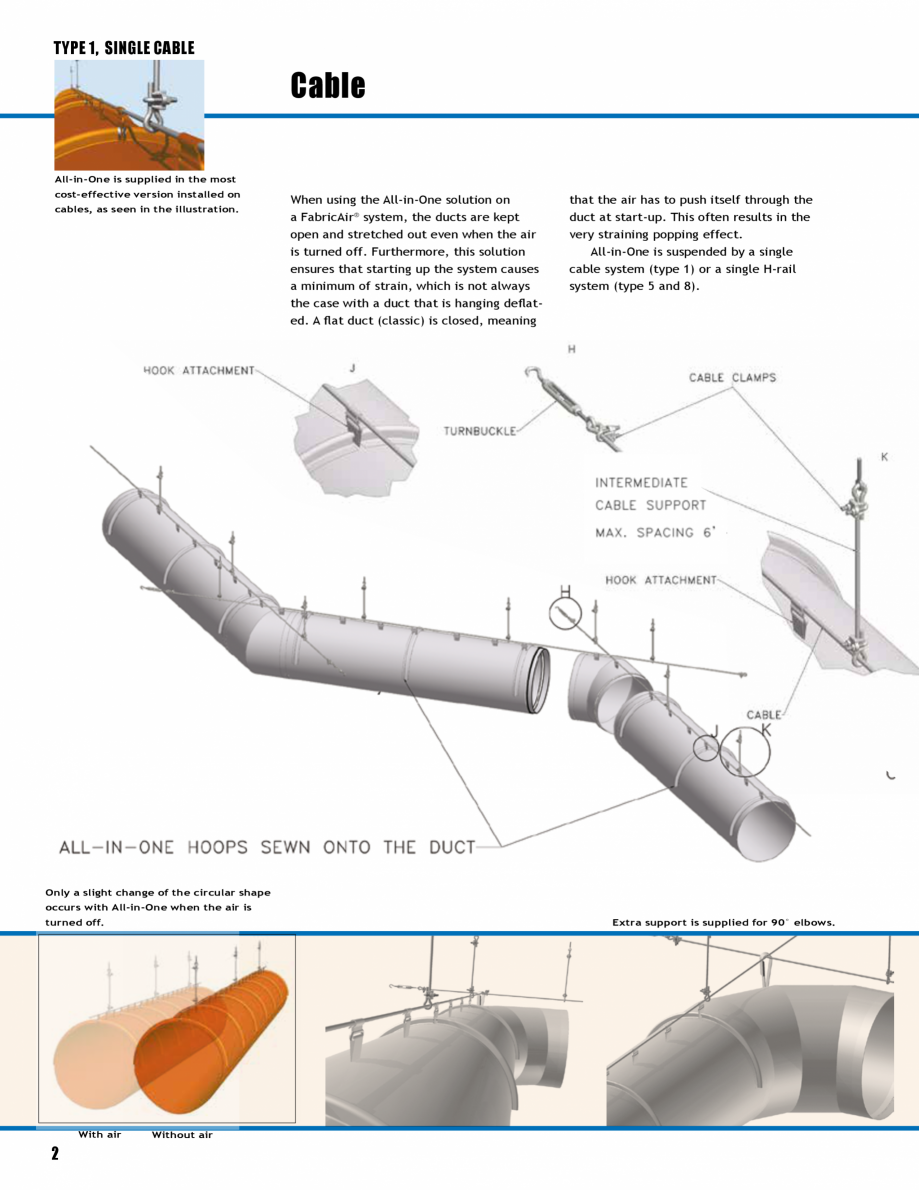 TYPE 1, SINGLE CABLE

Cable

All-in-One is supplied in the most cost-effective version installed on cables, as seen in the illustration.

When using the All-in-One solution on a FabricAir® system, the ducts are kept open and stretched out even when the air is turned off. Furthermore, this solution ensures that starting up the system causes a minimum of strain, which is not always the case with a duct that is hanging deflated. A flat duct (classic) is closed, meaning that the air has to push itself through the duct at start-up. This often results in the very straining popping effect.

All-in-One is suspended by a single cable system (type 1) or a single H-rail system (type 5 and 8).

HOOK ATTACHMENT

J

H

TURNBUCKLE

CABLE CLAMPS

K

INTERMEDIATE CABLE SUPPORT MAX. SPACING 6'

HOOK ATTACHMENT

H

CABLE

J

K

ALL-IN-ONE HOOPS SEWN ONTO THE DUCT

Only a slight change of the circular shape occurs with All-in-One when the air is turned off.

Extra support is supplied for 90° elbows.

With air Without air

2