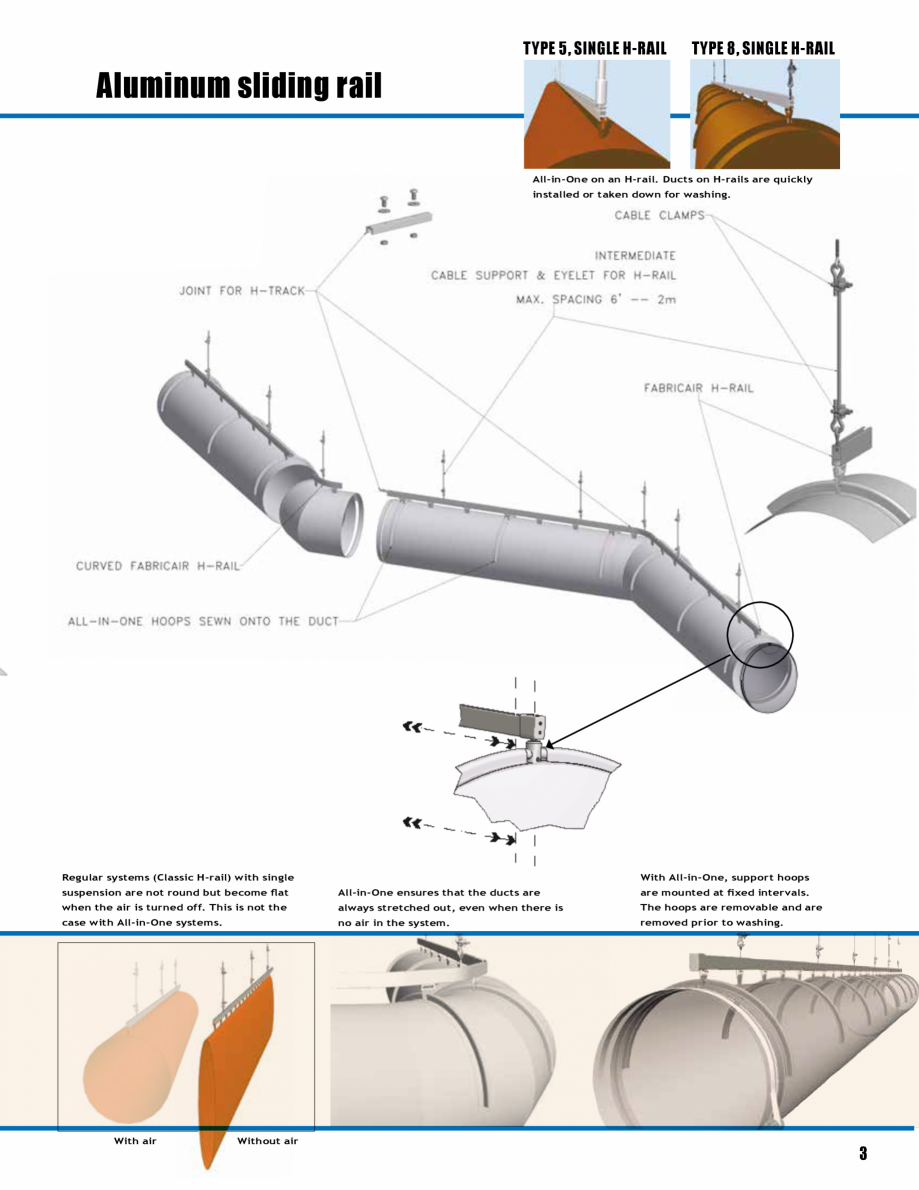 Aluminum sliding rail

TYPE 5, SINGLE H-RAIL

TYPE 8, SINGLE H-RAIL

All-in-One on an H-rail. Ducts on H-rails are quickly installed or taken down for washing.

CABLE CLAMPS

INTERMEDIATE
CABLE SUPPORT & EYELET FOR H-RAIL
MAX. SPACING 6' -- 2m

JOINT FOR H-TRACK

FABRICAIR H-RAIL

CURVED FABRICAIR H-RAIL

ALL-IN-ONE HOOPS SEWN ONTO THE DUCT

Regular systems (Classic H-rail) with single suspension are not round but become flat when the air is turned off. This is not the case with All-in-One systems.

All-in-One ensures that the ducts are always stretched out, even when there is no air in the system.

With All-in-One, support hoops are mounted at fixed intervals. The hoops are removable and are removed prior to washing.

With air

Without air

3