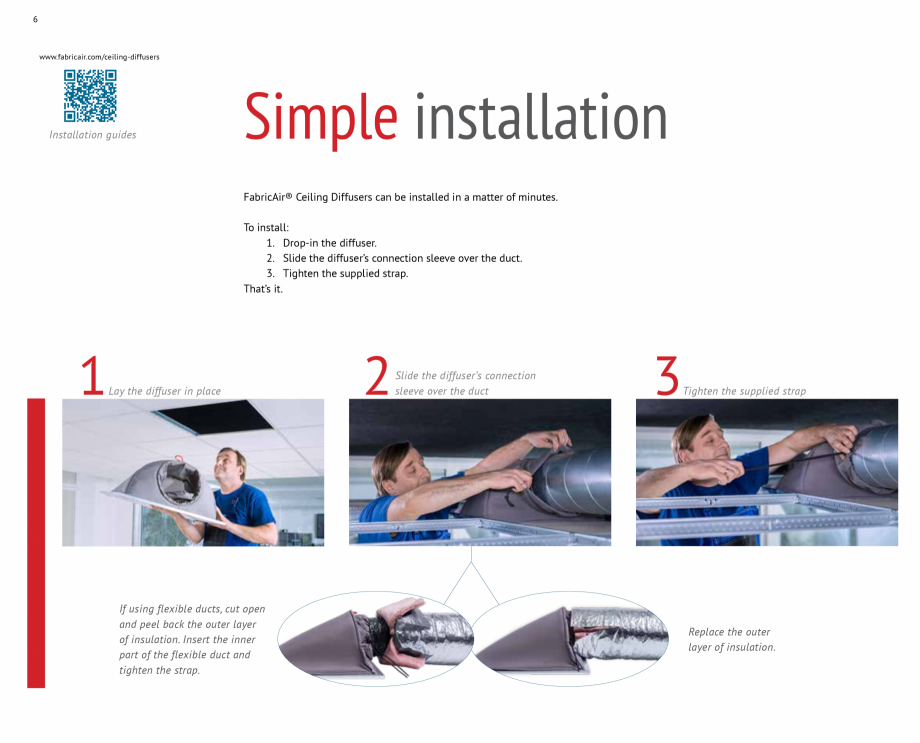 6

www.fabricair.com/ceiling-diffusers

Installation guides

Simple installation

FabricAir® Ceiling Diffusers can be installed in a matter of minutes.

To install:
1. Drop-in the diffuser.
2. Slide the diffuser's connection sleeve over the duct.
3. Tighten the supplied strap.
That's it.

1 Lay the diffuser in place

2 Slide the diffuser's connection sleeve over the duct

3 Tighten the supplied strap

If using flexible ducts, cut open and peel back the outer layer of insulation. Insert the inner part of the flexible duct and tighten the strap.

Replace the outer layer of insulation.