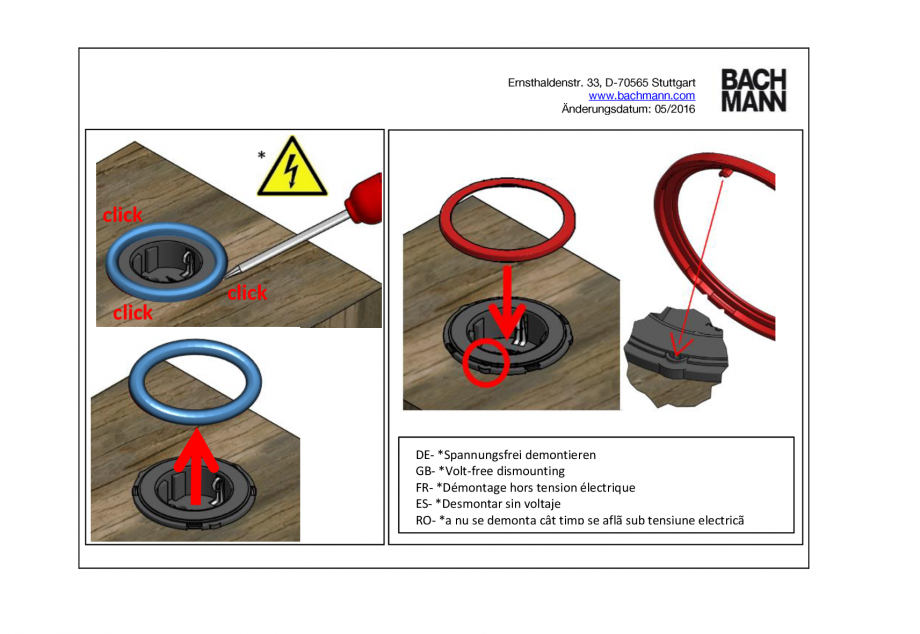 Ernsthaldenstr. 33, D-70565 Stuttgart
www.bachmann.com
Änderungsdatum: 05/2016

BACH
MANN

*

click

click

click

DE- *Spannungsfrei demontieren
GB- *Volt-free dismounting
FR- *Démontage hors tension électrique
ES- *Desmontar sin voltaje
RO- *a nu se demonta cât timp se află sub tensiune electrică