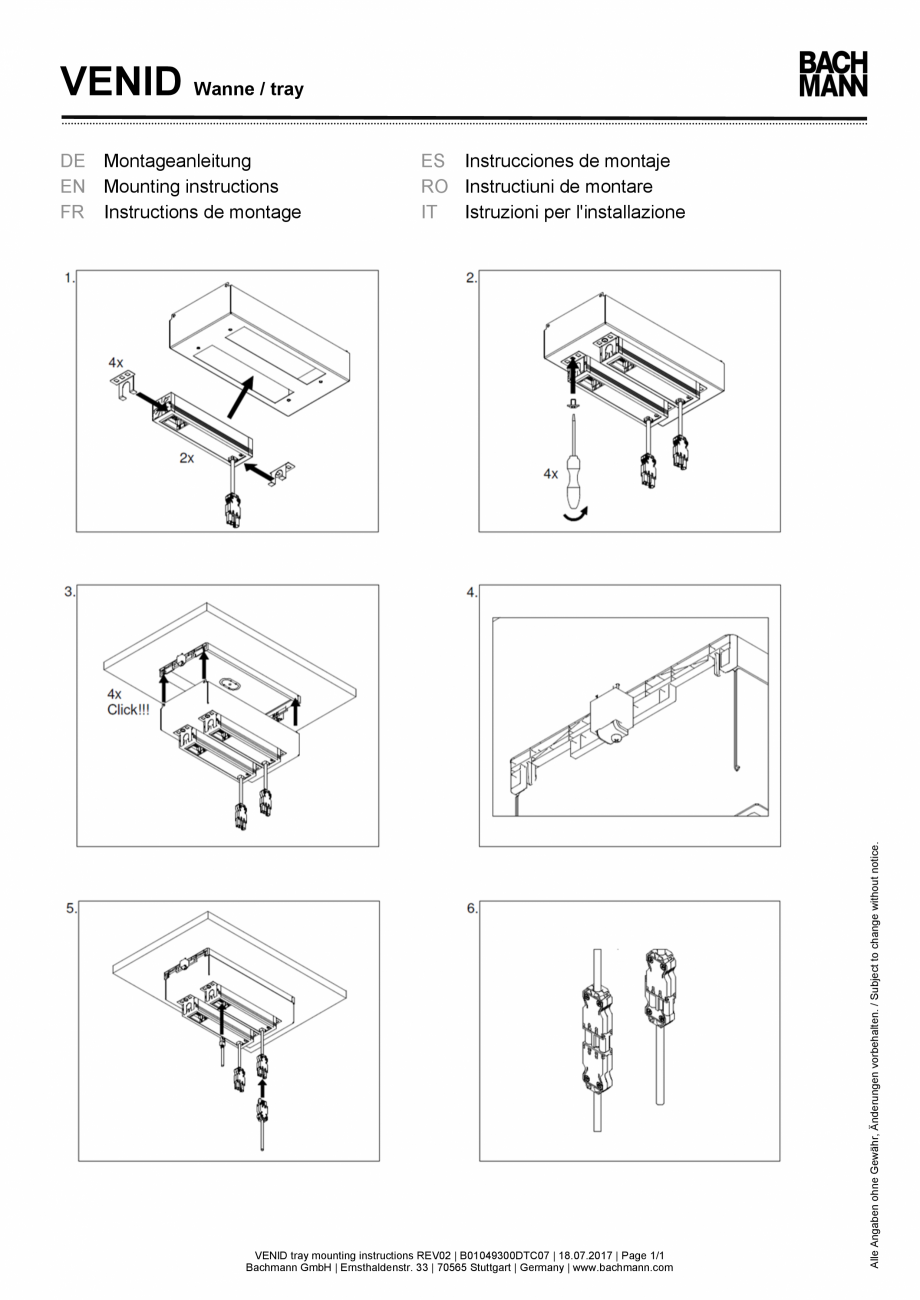 VENID Wanne / tray

BACH MANN

DE Montageanleitung
EN Mounting instructions
FR Instructions de montage

ES Instrucciones de montaje
RO Instructiuni de montare
IT Istruzioni per l'installazione

1.
4x
2x

2.
4x

3.
4x
Click!!!

4.

5.

6.

Alle Angaben ohne Gewähr, Änderungen vorbehalten. / Subject to change without notice.

VENID tray mounting instructions REV02 | B01049300DTC07 | 18.07.2017 | Page 1/1
Bachmann GmbH | Ernsthaldenstr. 33 | 70565 Stuttgart | Germany | www.bachmann.com