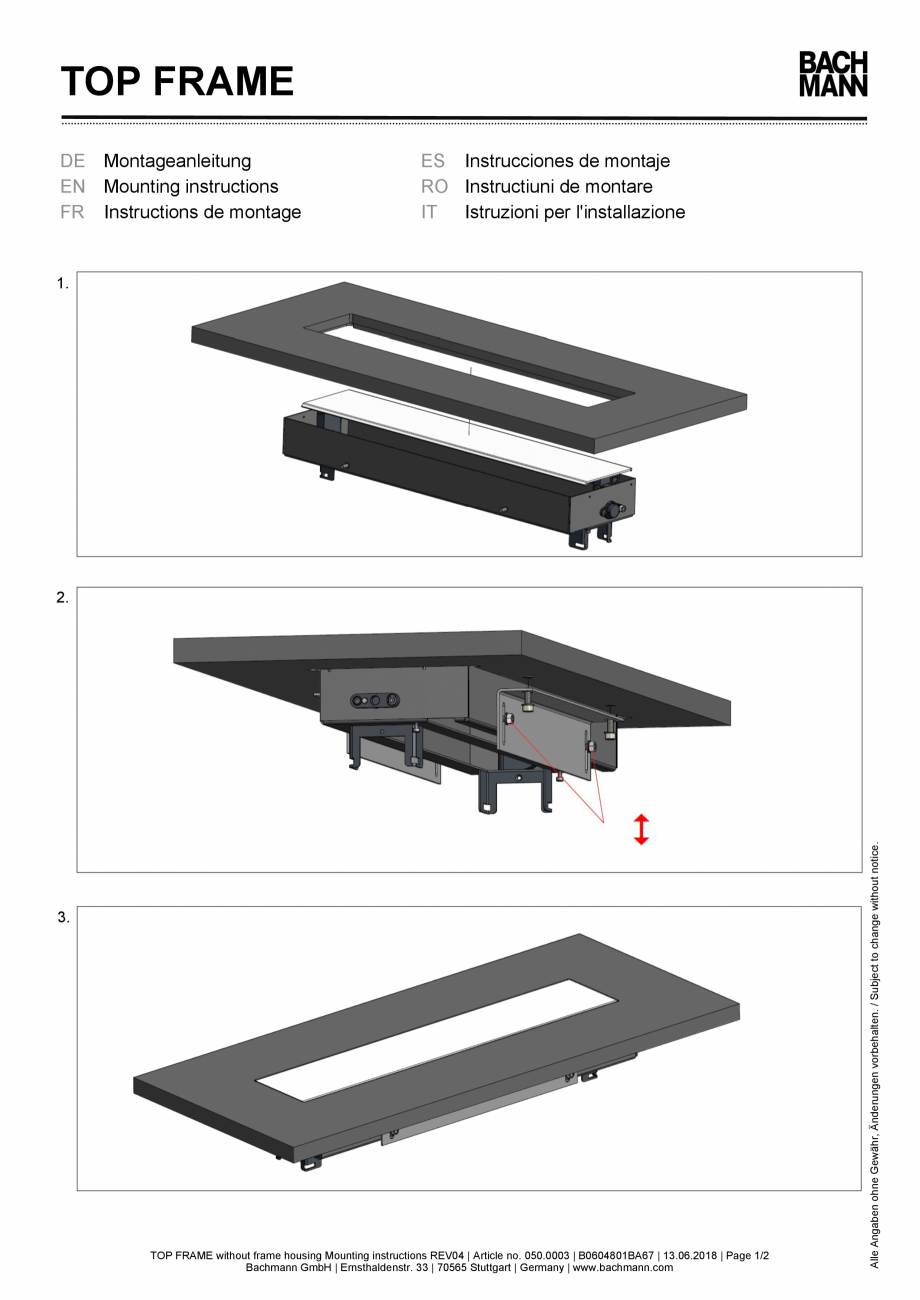 TOP FRAME

BACH
MANN

DE Montageanleitung
EN Mounting instructions
FR Instructions de montage

ES Instrucciones de montaje
RO Instructiuni de montare
IT Istruzioni per l'installazione

1.

2.

3.

Alle Angaben ohne Gewähr, Änderungen vorbehalten. / Subject to change without notice.

TOP FRAME without frame housing Mounting instructions REV04 | Article no. 050.0003 | B0604801BA67 | 13.06.2018 | Page 1/2
Bachmann GmbH | Ernsthaldenstr. 33 | 70565 Stuttgart | Germany | www.bachmann.com