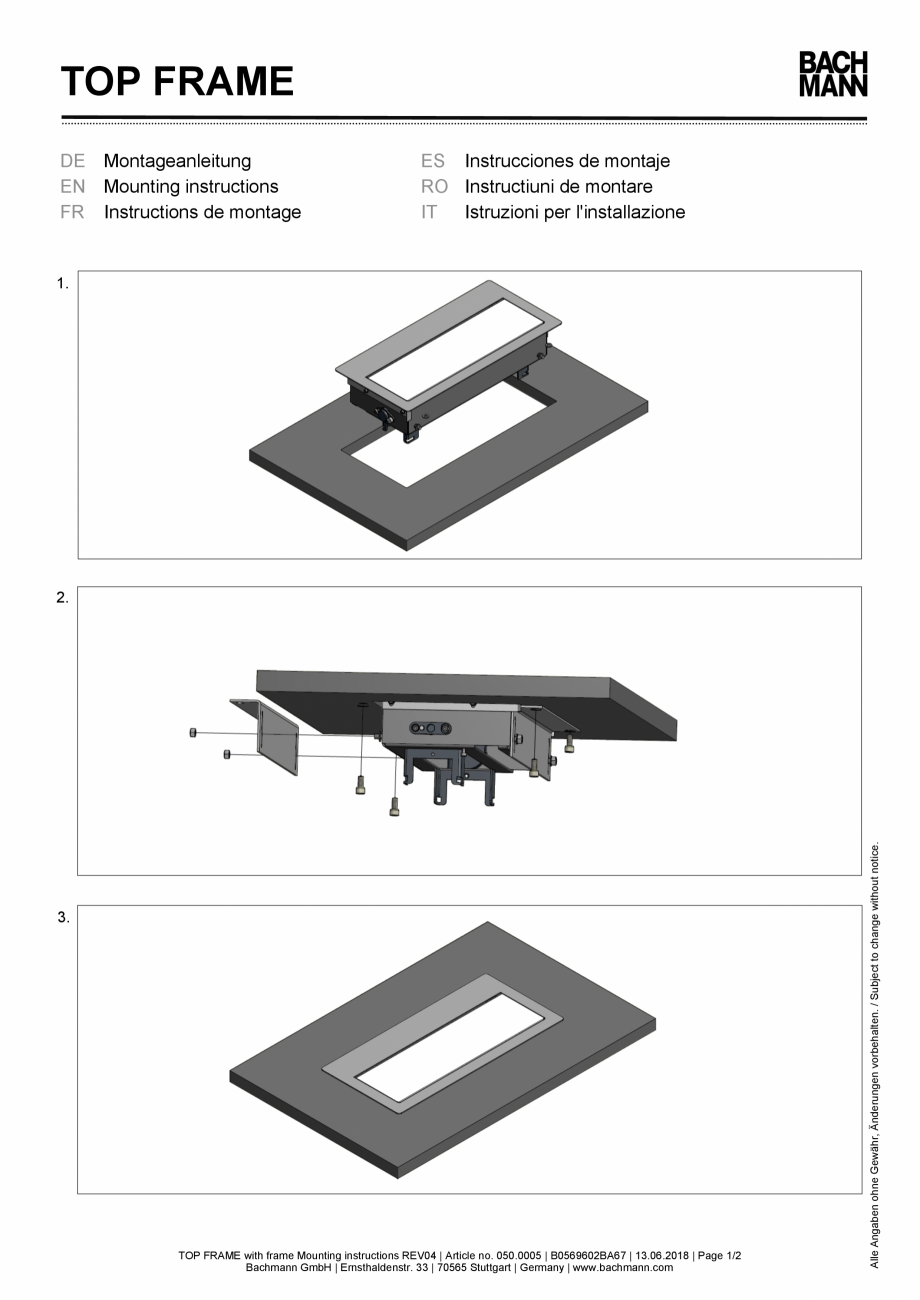 TOP FRAME

BACH
MANN

DE Montageanleitung
EN Mounting instructions
FR Instructions de montage

ES Instrucciones de montaje
RO Instructiuni de montare
IT Istruzioni per l'installazione

1.

2.

3.

Alle Angaben ohne Gewähr, Änderungen vorbehalten. / Subject to change without notice.

TOP FRAME with frame Mounting instructions REV04 | Article no. 050.0005 | B0569602BA67 | 13.06.2018 | Page 1/2
Bachmann GmbH | Ernsthaldenstr. 33 | 70565 Stuttgart | Germany | www.bachmann.com