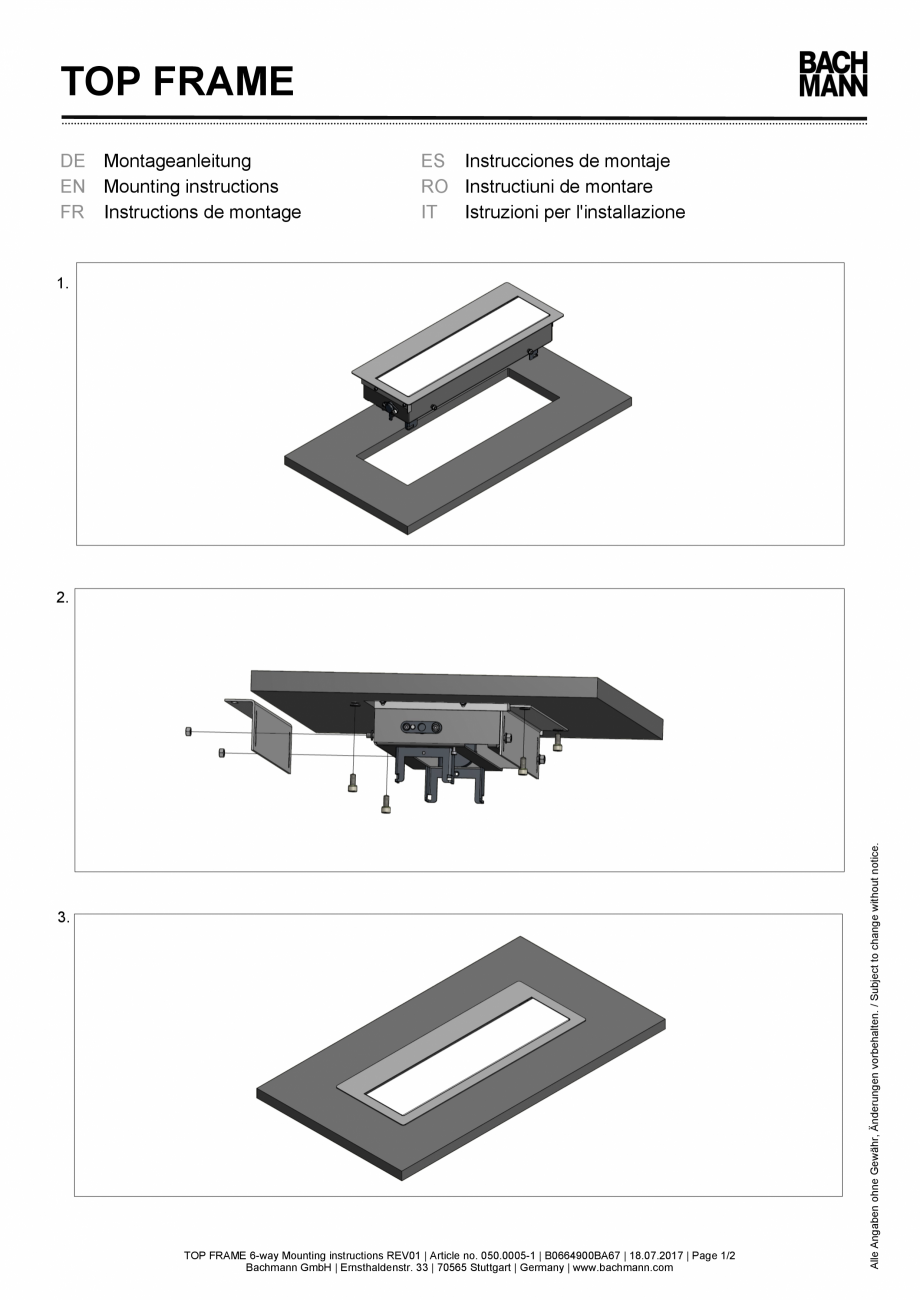 TOP FRAME

BACH
MANN

DE Montageanleitung
EN Mounting instructions
FR Instructions de montage

ES Instrucciones de montaje
RO Instructiuni de montare
IT Istruzioni per l'installazione

1.

2.

3.

Alle Angaben ohne Gewähr, Änderungen vorbehalten. / Subject to change without notice.

TOP FRAME 6-way Mounting instructions REV01 | Article no. 050.0005-1 | B0664900BA67 | 18.07.2017 | Page 1/2
Bachmann GmbH | Ernsthaldenstr. 33 | 70565 Stuttgart | Germany | www.bachmann.com