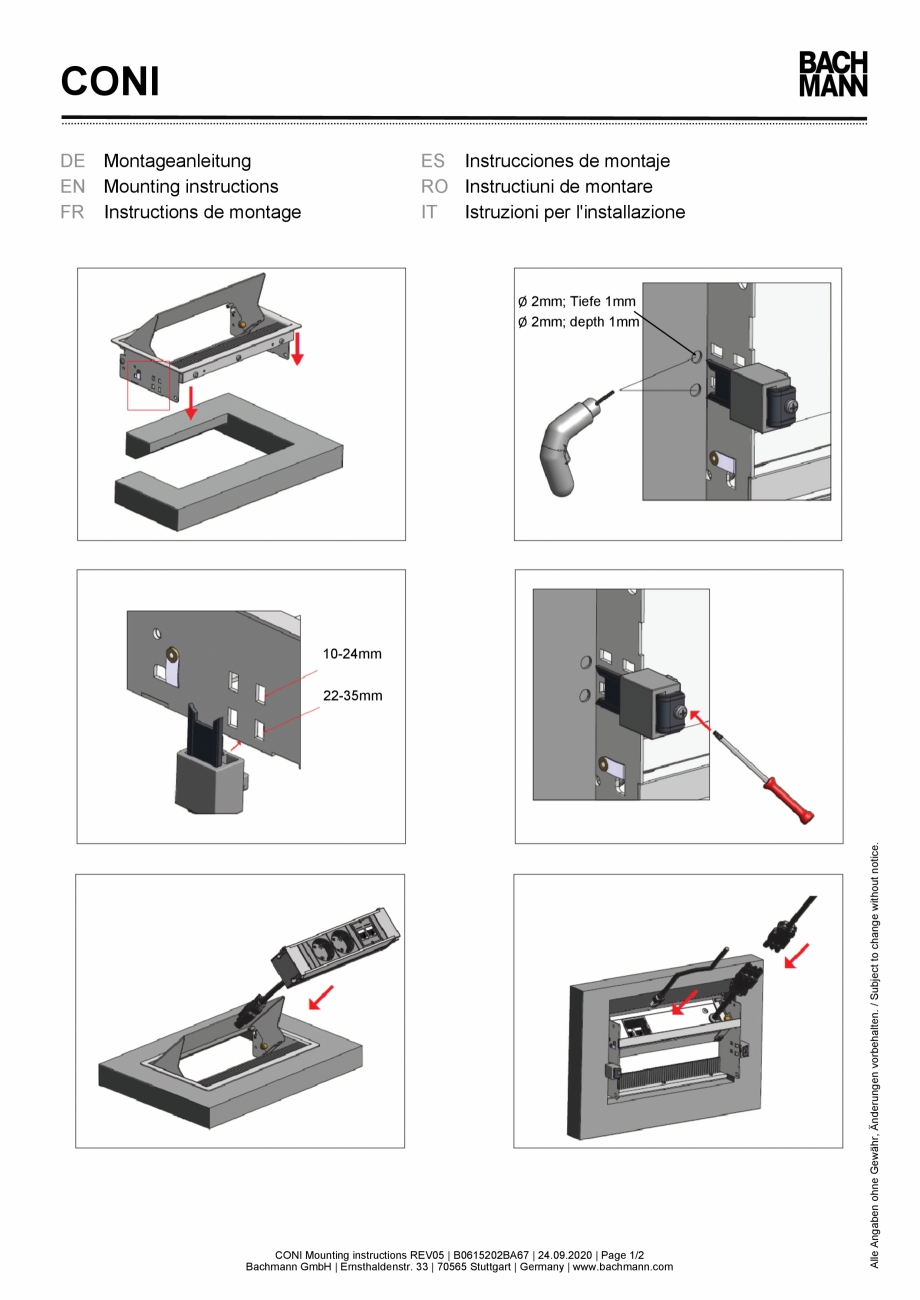 CONI

BACH MANN

DE Montageanleitung
EN Mounting instructions
FR Instructions de montage

ES Instrucciones de montaje
RO Instructiuni de montare
IT Istruzioni per l'installazione

Ø 2mm; Tiefe 1mm
Ø 2mm; depth 1mm

10-24mm
22-35mm

Alle Angaben ohne Gewähr, Änderungen vorbehalten. / Subject to change without notice.

CONI Mounting instructions REV05 | B0615202BA67 | 24.09.2020 | Page 1/2
Bachmann GmbH | Ernsthaldenstr. 33 | 70565 Stuttgart | Germany | www.bachmann.com