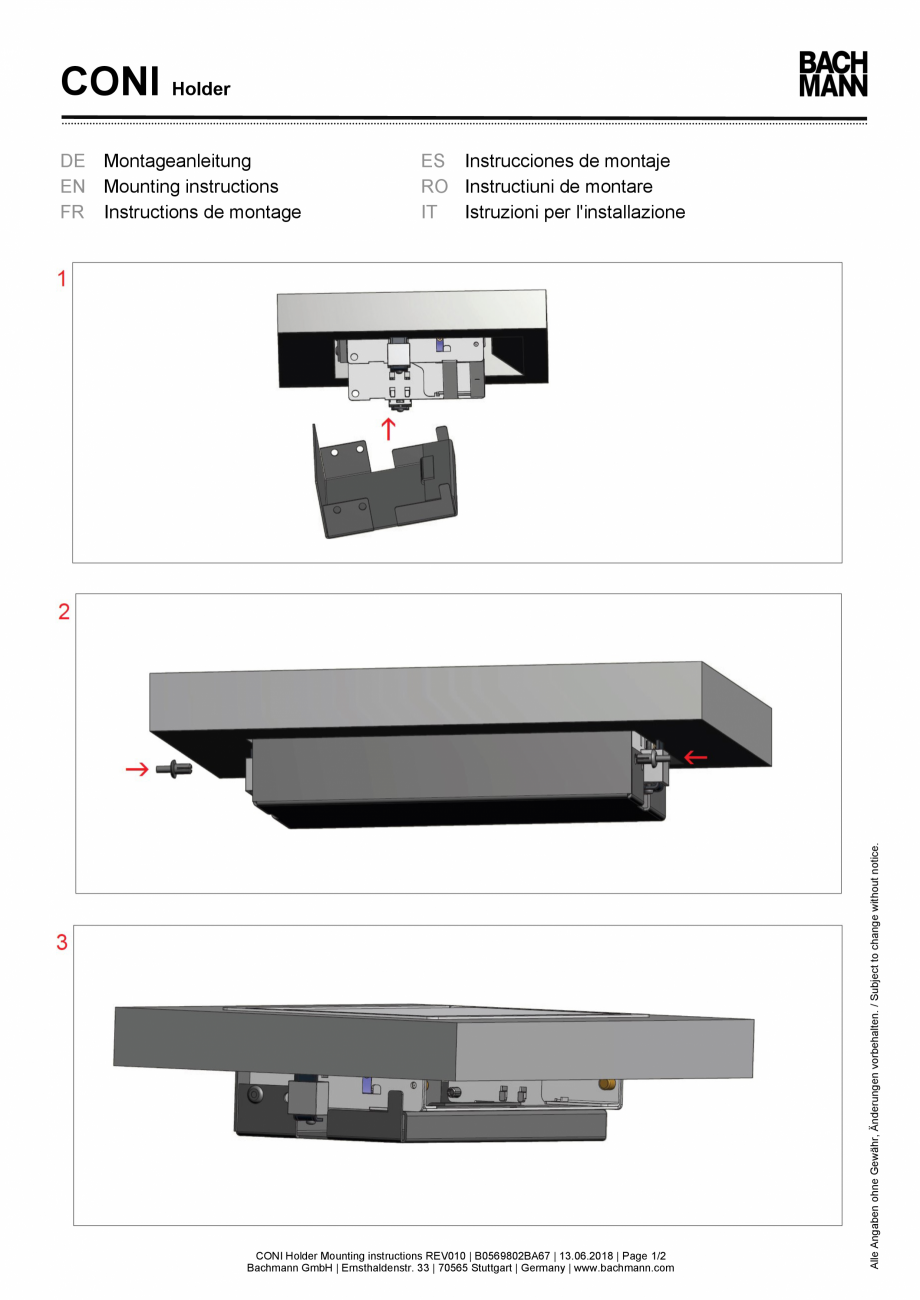 CONI Holder

BACH MANN

DE Montageanleitung
EN Mounting instructions
FR Instructions de montage

ES Instrucciones de montaje
RO Instructiuni de montare
IT Istruzioni per l'installazione

1

2

3

Alle Angaben ohne Gewähr, Änderungen vorbehalten. / Subject to change without notice.

CONI Holder Mounting instructions REV010 | B0569802BA67 | 13.06.2018 | Page 1/2
Bachmann GmbH | Ernsthaldenstr. 33 | 70565 Stuttgart | Germany | www.bachmann.com