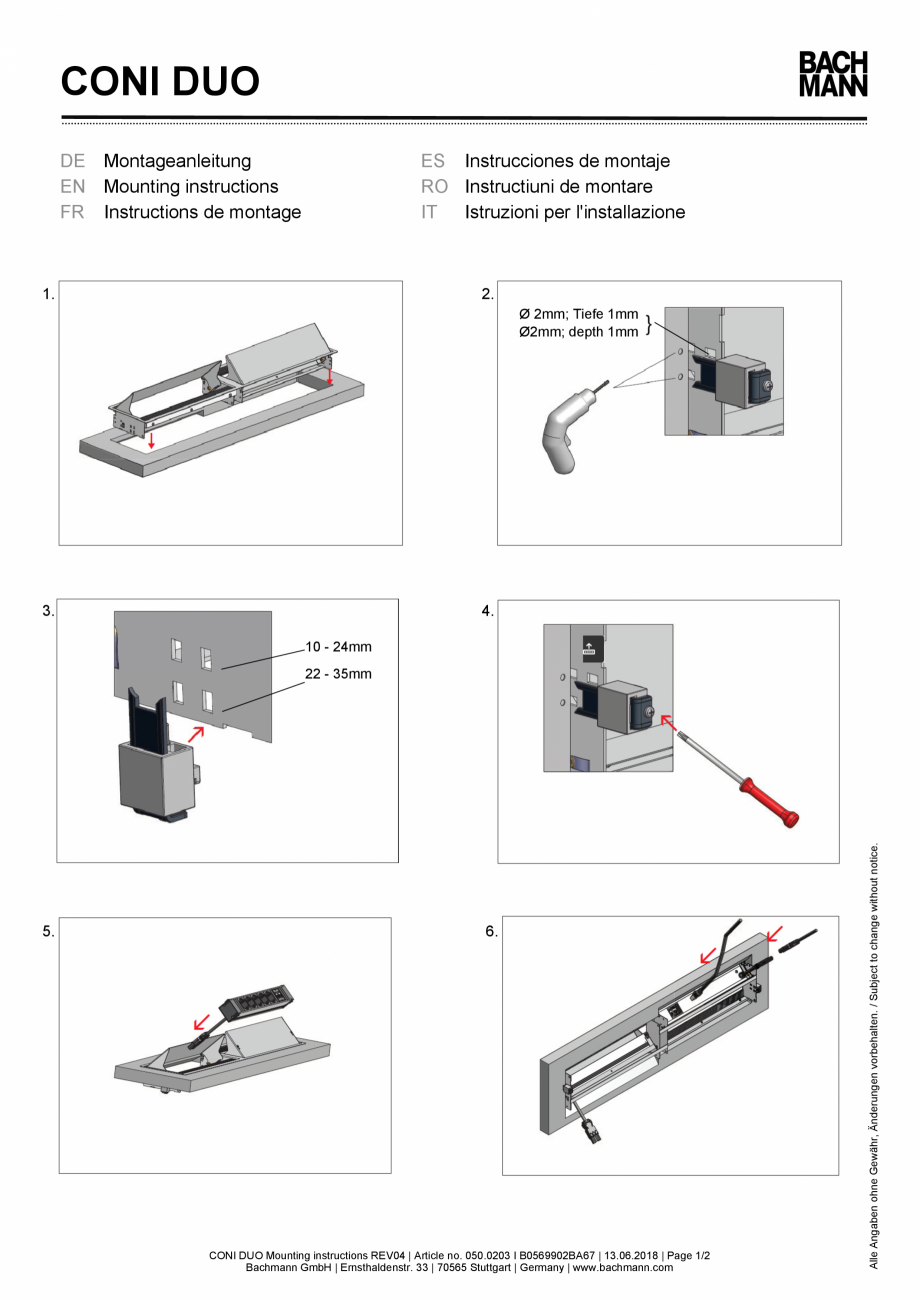 CONI DUO

BACH MANN

DE Montageanleitung
EN Mounting instructions
FR Instructions de montage

ES Instrucciones de montaje
RO Instructiuni de montare
IT Istruzioni per l'installazione

1.

2.

Ø 2mm; Tiefe 1mm
Ø2mm; depth 1mm

3.

10 - 24mm
22 - 35mm

4.

5.

6.

Alle Angaben ohne Gewähr, Änderungen vorbehalten. / Subject to change without notice.

CONI DUO Mounting instructions REV04 | Article no. 050.0203 I B0569902BA67 | 13.06.2018 | Page 1/2
Bachmann GmbH | Ernsthaldenstr. 33 | 70565 Stuttgart | Germany | www.bachmann.com