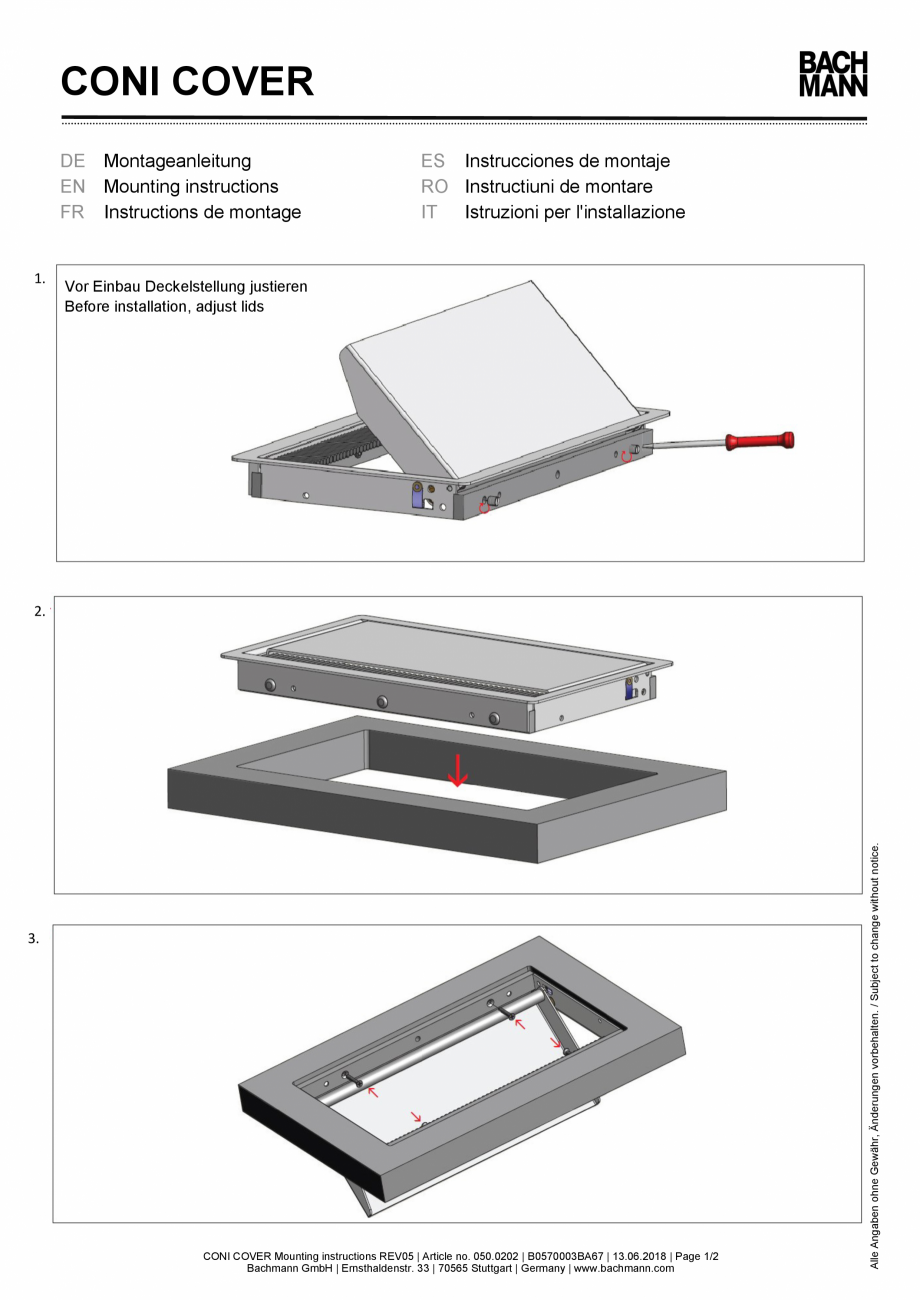 CONI COVER

BACH
MANN

DE Montageanleitung
EN Mounting instructions
FR Instructions de montage

ES Instrucciones de montaje
RO Instructiuni de montare
IT Istruzioni per l'installazione

1.
Vor Einbau Deckelstellung justieren
Before installation, adjust lids

2.

3.

Alle Angaben ohne Gewähr, Änderungen vorbehalten. / Subject to change without notice.

CONI COVER Mounting instructions REV05 | Article no. 050.0202 | B0570003BA67 | 13.06.2018 | Page 1/2
Bachmann GmbH | Ernsthaldenstr. 33 | 70565 Stuttgart | Germany | www.bachmann.com