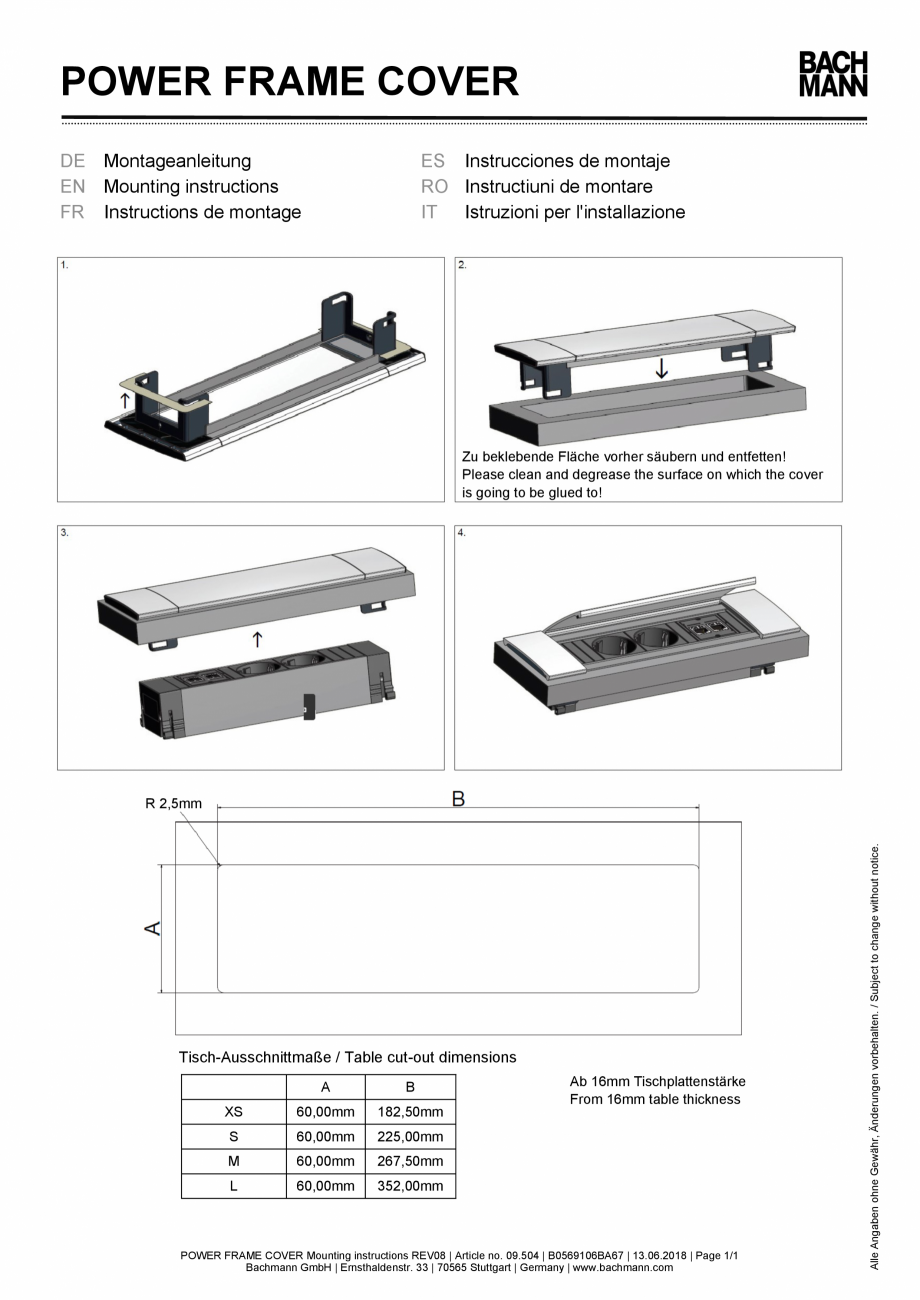 POWER FRAME COVER

BACH MANN

DE Montageanleitung
EN Mounting instructions
FR Instructions de montage

ES Instrucciones de montaje
RO Instructiuni de montare
IT Istruzioni per l'installazione

1.

2.

Zu beklebende Fläche vorher säubern und entfetten!
Please clean and degrease the surface on which the cover is going to be glued to!

3.

4.

R 2,5mm

B

A

Tisch-Ausschnittmaße / Table cut-out dimensions

| | A | B |
|---|---|---|
| XS | 60,00mm | 182,50mm |
| S | 60,00mm | 225,00mm |
| M | 60,00mm | 267,50mm |
| L | 60,00mm | 352,00mm |

Ab 16mm Tischplattenstärke
From 16mm table thickness

Alle Angaben ohne Gewähr, Änderungen vorbehalten. / Subject to change without notice.

POWER FRAME COVER Mounting instructions REV08 | Article no. 09.504 | B0569106BA67 | 13.06.2018 | Page 1/1
Bachmann GmbH | Ernsthaldenstr. 33 | 70565 Stuttgart | Germany | www.bachmann.com