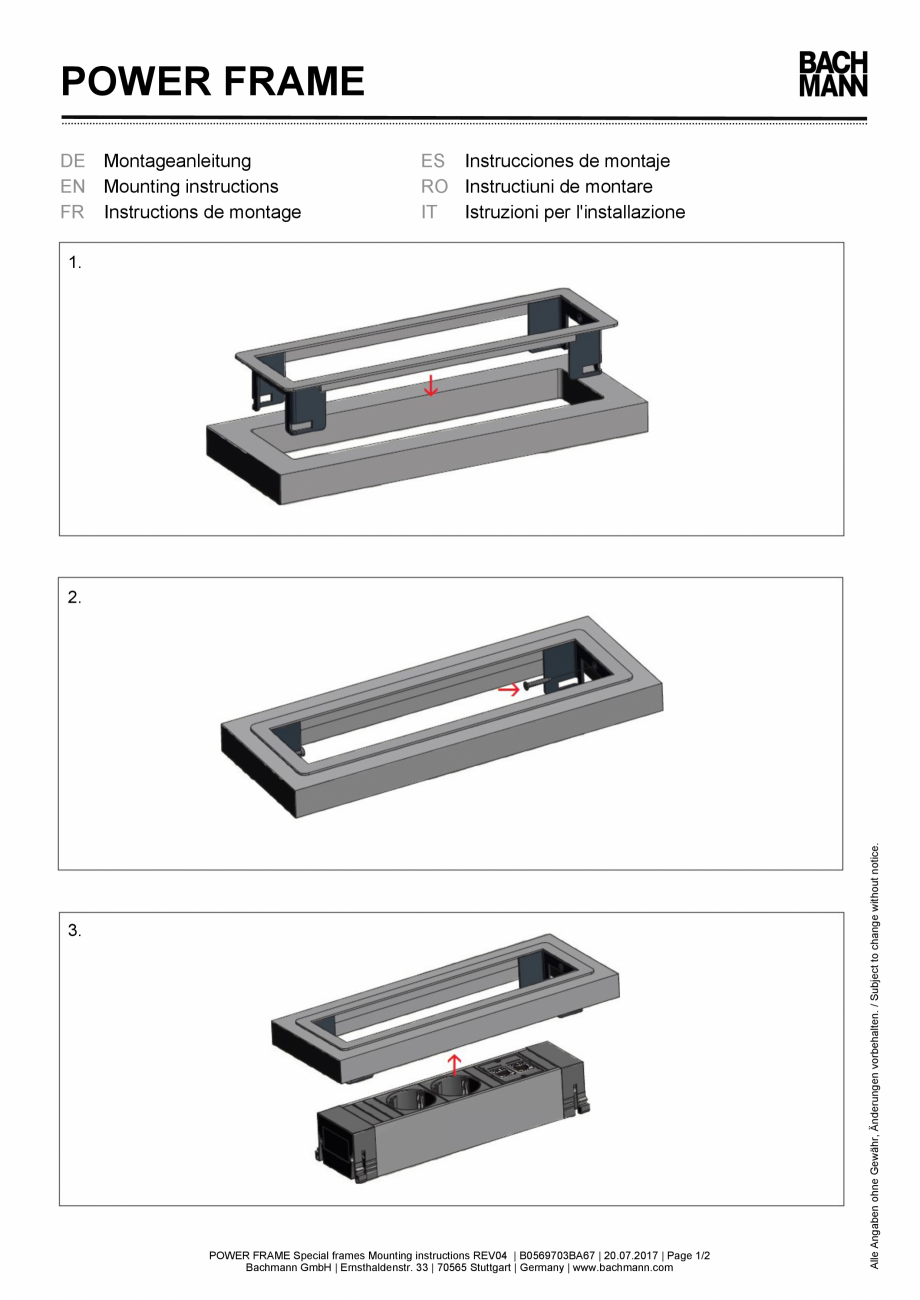 POWER FRAME

BACH
MANN

DE Montageanleitung
EN Mounting instructions
FR Instructions de montage

ES Instrucciones de montaje
RO Instructiuni de montare
IT Istruzioni per l'installazione

1.

2.

3.

Alle Angaben ohne Gewähr, Änderungen vorbehalten. / Subject to change without notice.

POWER FRAME Special frames Mounting instructions REV04 | B0569703BA67 | 20.07.2017 | Page 1/2
Bachmann GmbH | Ernsthaldenstr. 33 | 70565 Stuttgart | Germany | www.bachmann.com