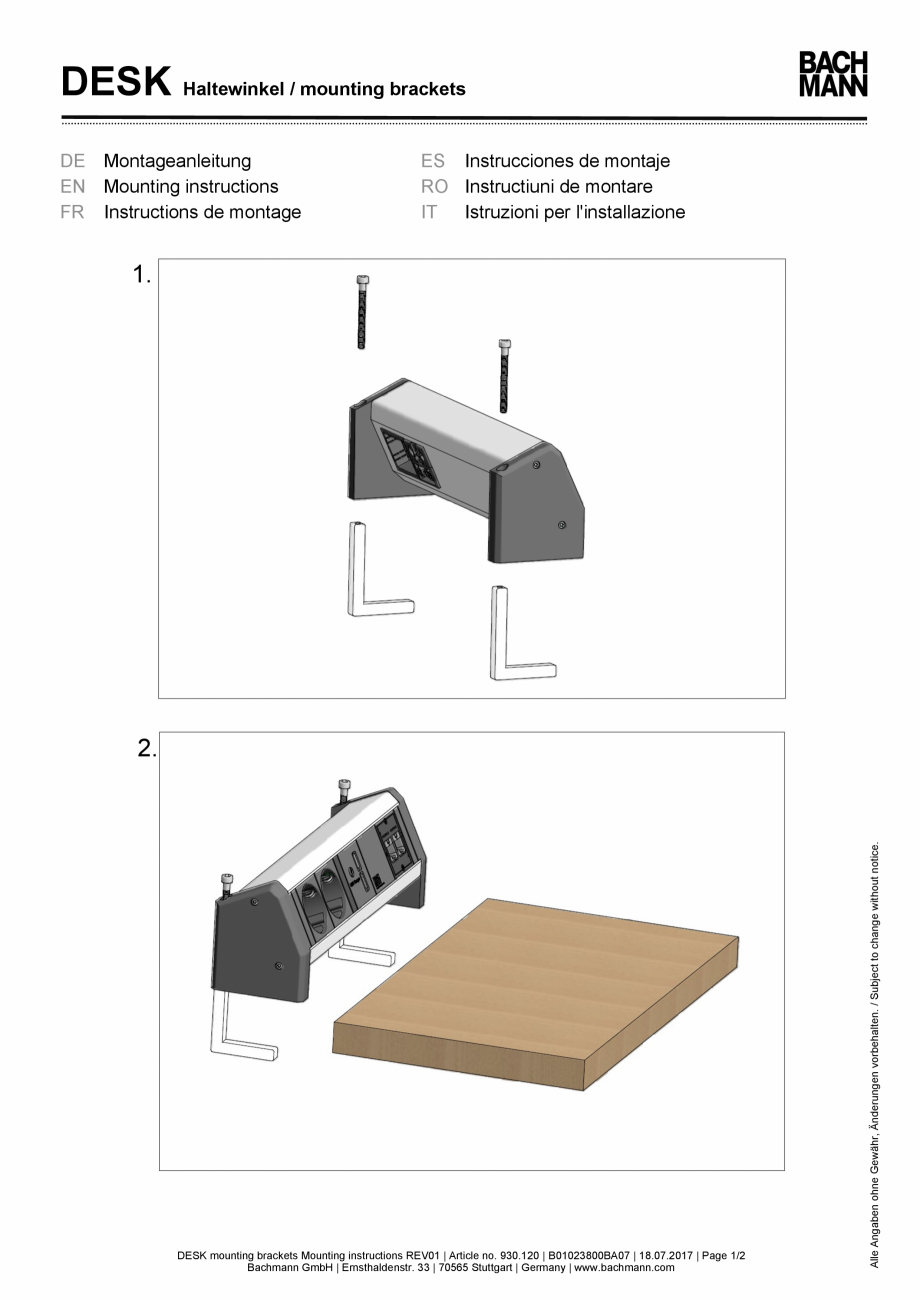 DESK Haltewinkel / mounting brackets

BACH
MANN

DE Montageanleitung
EN Mounting instructions
FR Instructions de montage

ES Instrucciones de montaje
RO Instructiuni de montare
IT Istruzioni per l'installazione

1.

2.

Alle Angaben ohne Gewähr, Änderungen vorbehalten. / Subject to change without notice.

DESK mounting brackets Mounting instructions REV01 | Article no. 930.120 | B01023800BA07 | 18.07.2017 | Page 1/2
Bachmann GmbH | Ernsthaldenstr. 33 | 70565 Stuttgart | Germany | www.bachmann.com