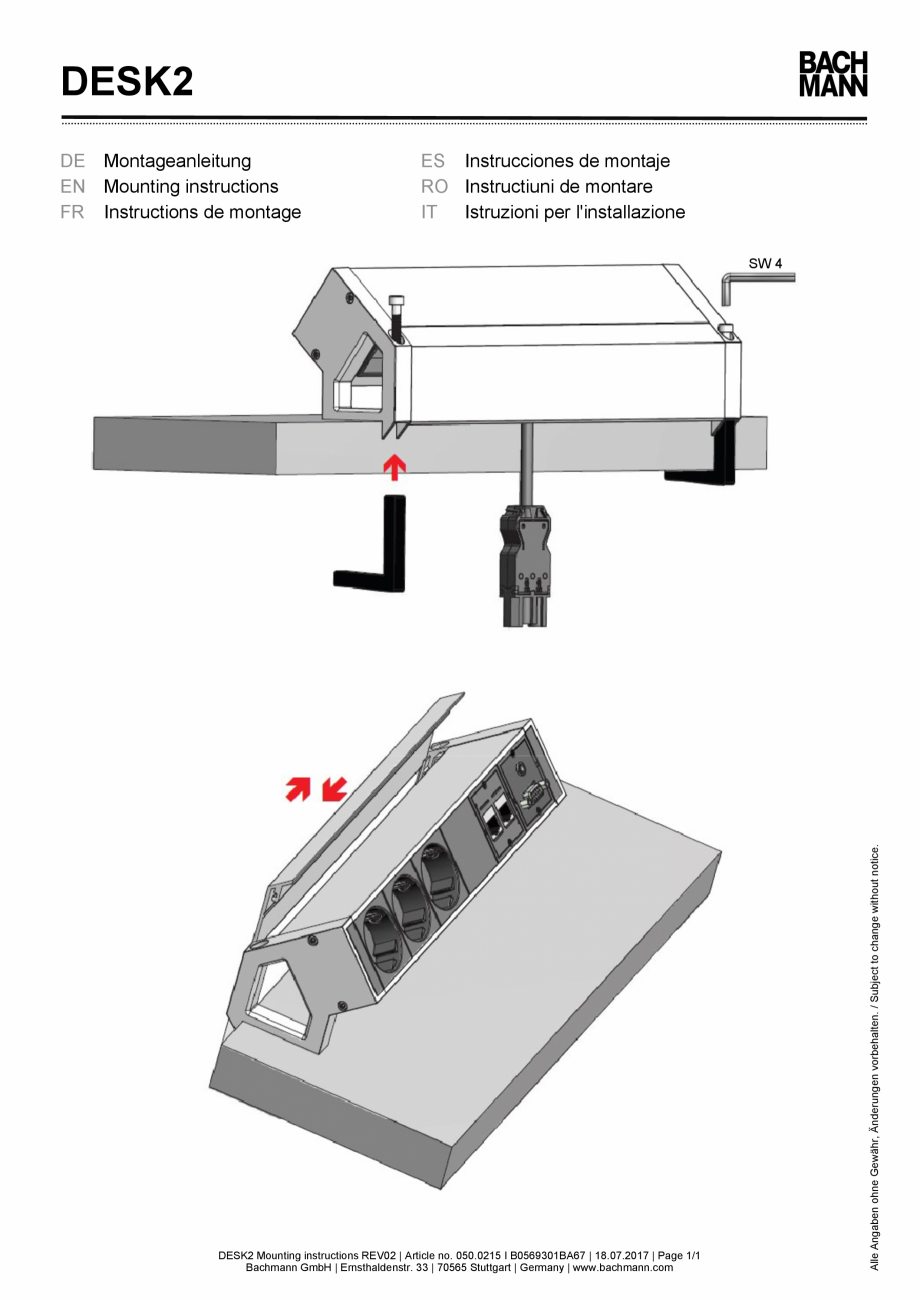 DESK2

BACH
MANN

DE Montageanleitung
EN Mounting instructions
FR Instructions de montage

ES Instrucciones de montaje
RO Instructiuni de montare
IT Istruzioni per l'installazione

SW 4

Alle Angaben ohne Gewähr, Änderungen vorbehalten. / Subject to change without notice.

DESK2 Mounting instructions REV02 | Article no. 050.0215 I B0569301BA67 | 18.07.2017 | Page 1/1
Bachmann GmbH | Ernsthaldenstr. 33 | 70565 Stuttgart | Germany | www.bachmann.com