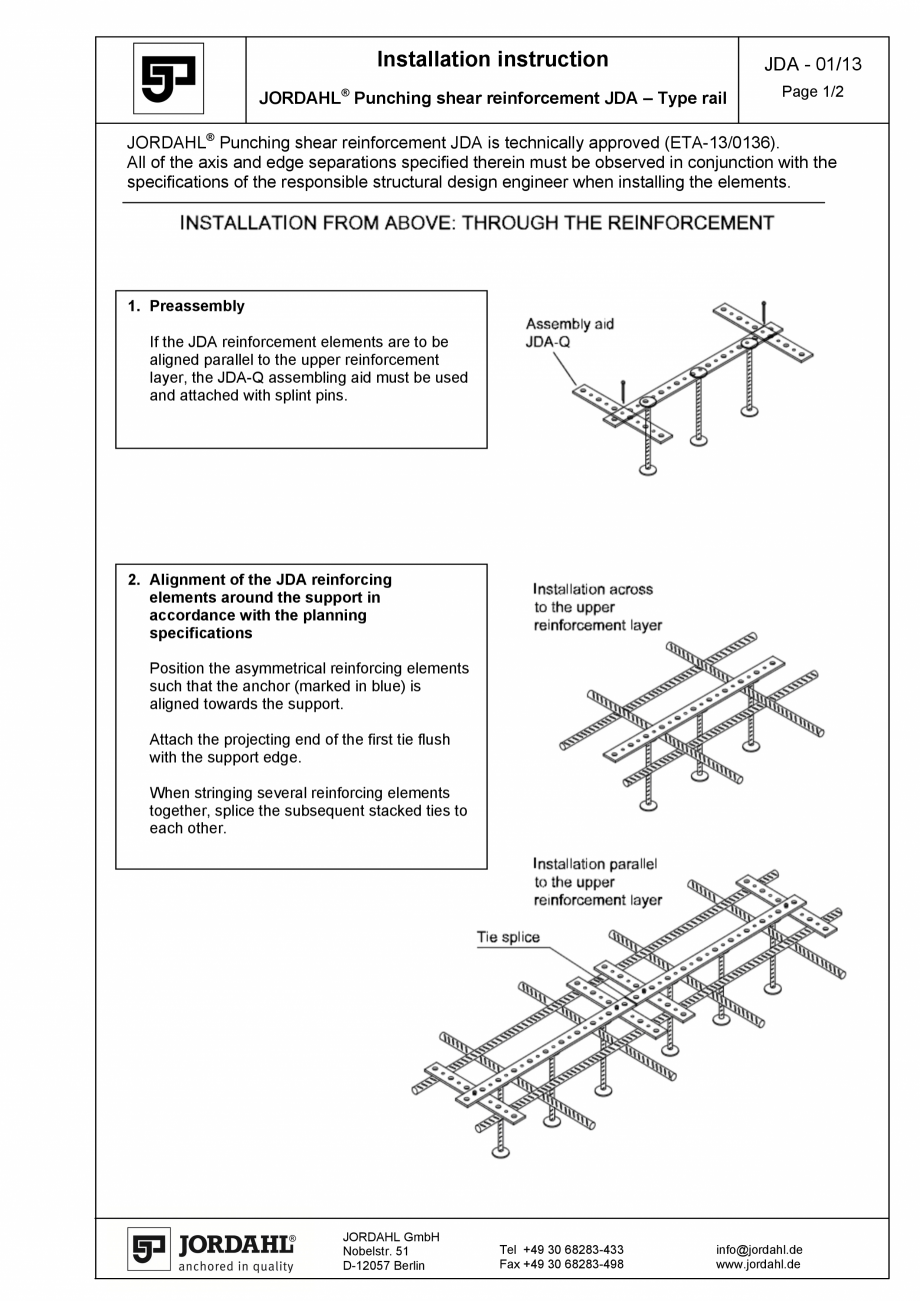 Installation instruction

JORDAHL® Punching shear reinforcement JDA – Type rail

JDA - 01/13
Page 1/2

JORDAHL® Punching shear reinforcement JDA is technically approved (ETA-13/0136). All of the axis and edge separations specified therein must be observed in conjunction with the specifications of the responsible structural design engineer when installing the elements.

INSTALLATION FROM ABOVE: THROUGH THE REINFORCEMENT

1. Preassembly

If the JDA reinforcement elements are to be aligned parallel to the upper reinforcement layer, the JDA-Q assembling aid must be used and attached with splint pins.

Assembly aid JDA-Q

2. Alignment of the JDA reinforcing elements around the support in accordance with the planning specifications

Position the asymmetrical reinforcing elements such that the anchor (marked in blue) is aligned towards the support.

Attach the projecting end of the first tie flush with the support edge.

When stringing several reinforcing elements together, splice the subsequent stacked ties to each other.

Installation across to the upper reinforcement layer

Installation parallel to the upper reinforcement layer

Tie splice

JORDAHL®
anchored in quality

JORDAHL GmbH
Nobelstr. 51
D-12057 Berlin

Tel +49 30 68283-433
Fax +49 30 68283-498

info@jordahl.de
www.jordahl.de