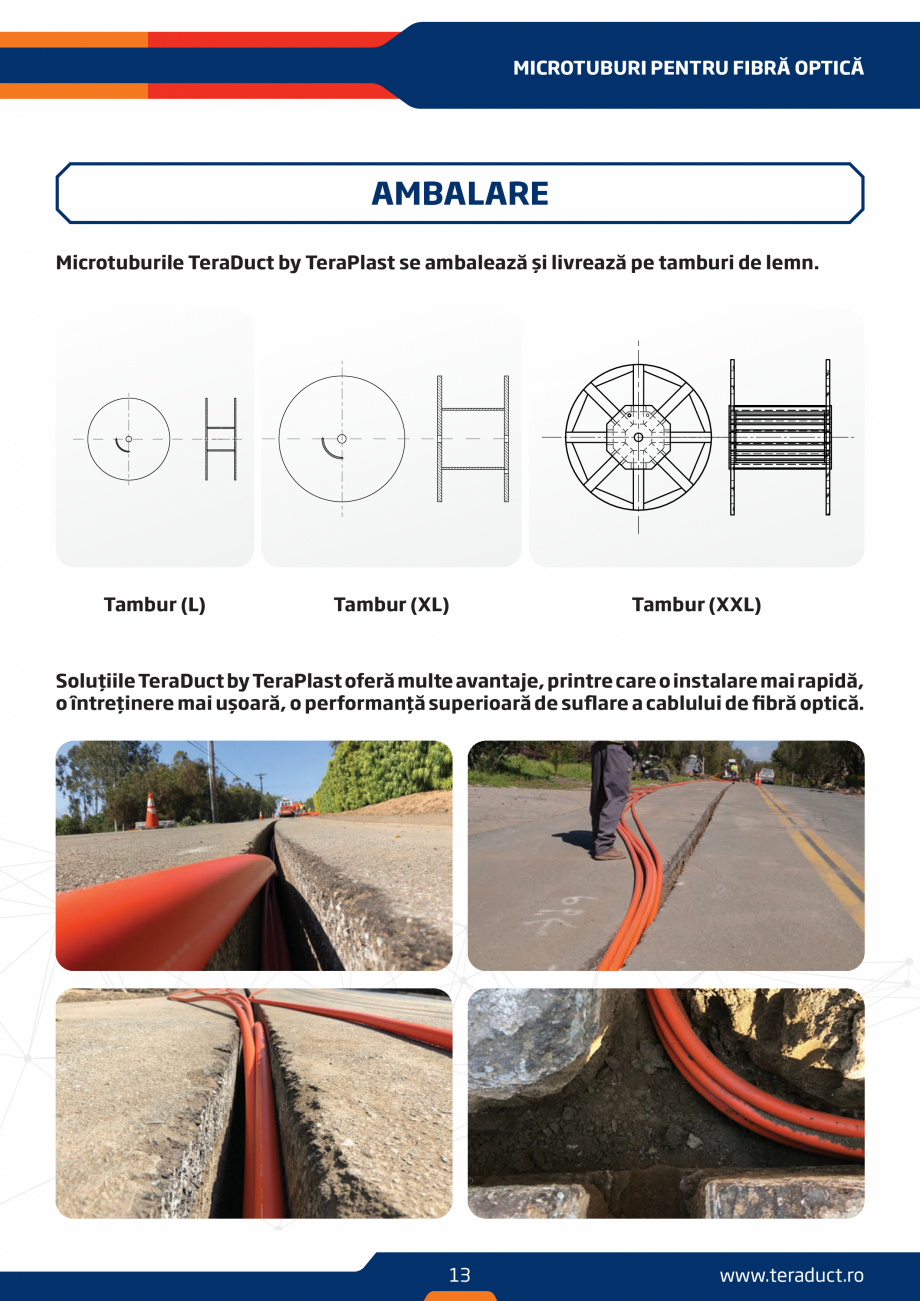 MICROTUBURI PENTRU FIBRĂ OPTICĂ

AMBALARE

Microtuburile TeraDuct by TeraPlast se ambalează și livrează pe tamburi de lemn.

Tambur (L)

Tambur (XL)

Tambur (XXL)

Soluțiile TeraDuct by TeraPlast oferă multe avantaje, printre care o instalare mai rapidă, o întreținere mai ușoară, o performanță superioară de suflare a cablului de fibră optică.

13

www.teraduct.ro