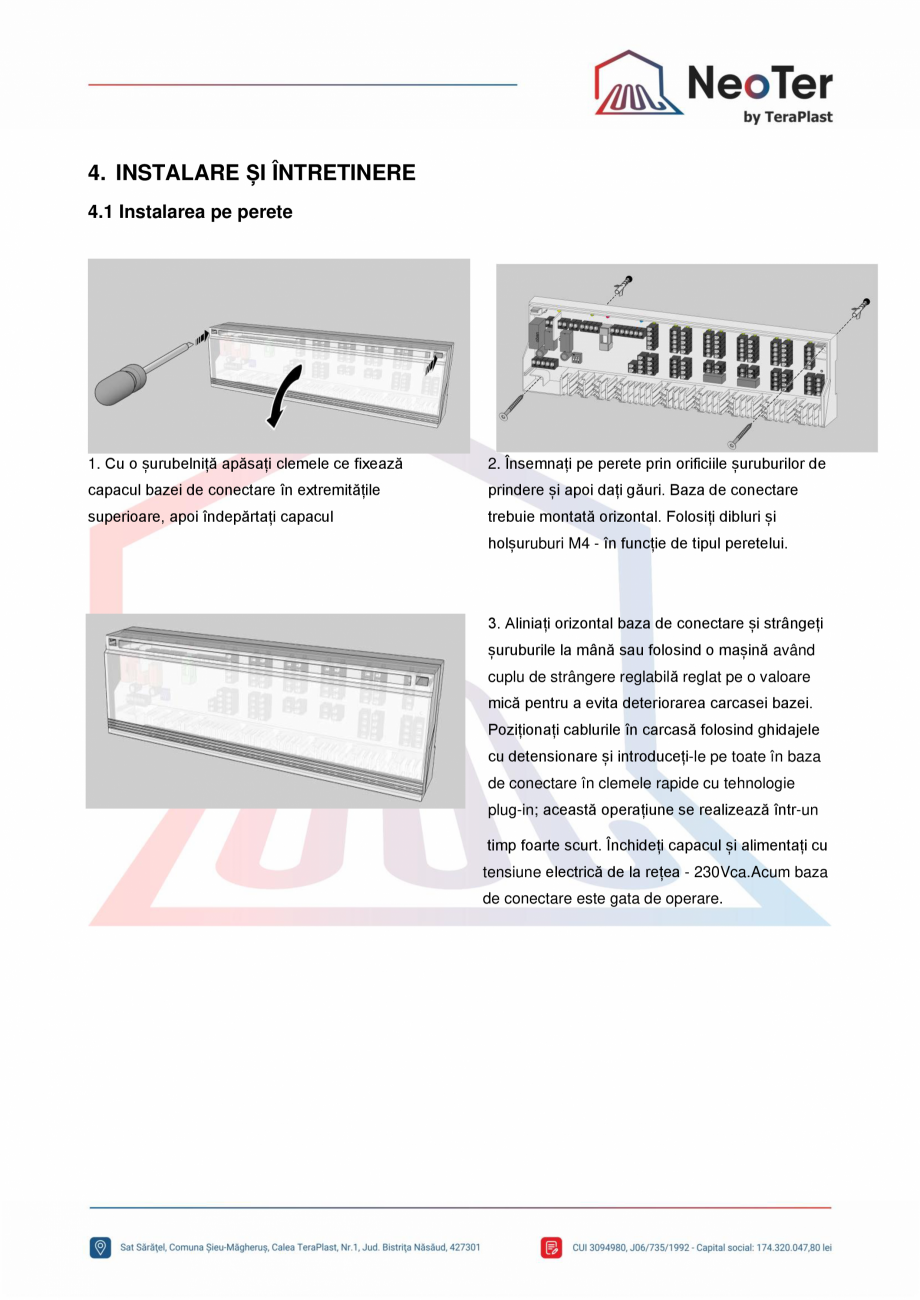 NeoTer
by TeraPlast

4. INSTALARE ȘI ÎNTRETINERE

4.1 Instalarea pe perete

1. Cu o șurubelniță apăsați clemele ce fixează capacul bazei de conectare în extremitățile superioare, apoi îndepărtați capacul

2. Însemnați pe perete prin orificiile șuruburilor de prindere și apoi dați găuri. Baza de conectare trebuie montată orizontal. Folosiți dibluri și holșuruburi M4 - în funcție de tipul peretelui.

3. Aliniați orizontal baza de conectare și strângeți șuruburile la mână sau folosind o mașină având cuplu de strângere reglabilă reglat pe o valoare mică pentru a evita deteriorarea carcasei bazei. Poziționați cablurile în carcasă folosind ghidajele cu detensionare și introduceți-le pe toate în baza de conectare în clemele rapide cu tehnologie plug-in; această operațiune se realizează într-un timp foarte scurt. Închideți capacul și alimentați cu tensiune electrică de la rețea - 230Vca.Acum baza de conectare este gata de operare.

Sat Sărățel, Comuna Șieu-Măgheruș, Calea TeraPlast, Nr.1, Jud. Bistrița Năsăud, 427301

CUI 3094980, J06/735/1992 - Capital social: 174.320.047,80 lei