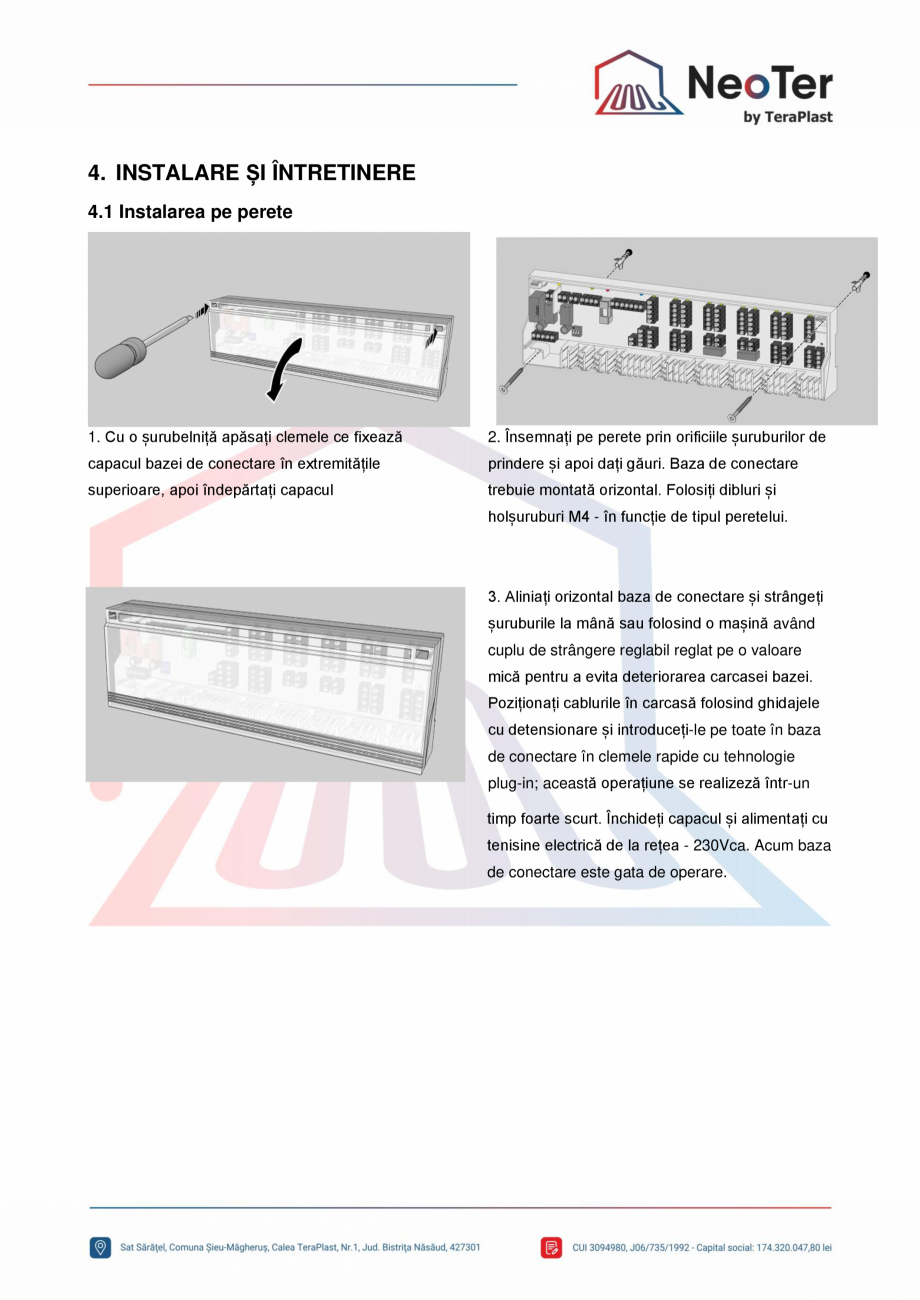 NeoTer
by TeraPlast

4. INSTALARE ȘI ÎNTRETINERE

4.1 Instalarea pe perete

1. Cu o șurubelniță apăsați clemele ce fixează capacul bazei de conectare în extremitățile superioare, apoi îndepărtați capacul

2. Însemnați pe perete prin orificiile șuruburilor de prindere și apoi dați găuri. Baza de conectare trebuie montată orizontal. Folosiți dibluri și holșuruburi M4 - în funcție de tipul peretelui.

3. Aliniați orizontal baza de conectare și strângeți șuruburile la mână sau folosind o mașină având cuplu de strângere reglabil reglat pe o valoare mică pentru a evita deteriorarea carcasei bazei. Poziționați cablurile în carcasă folosind ghidajele cu detensionare și introduceți-le pe toate în baza de conectare în clemele rapide cu tehnologie plug-in; această operațiune se realizează într-un timp foarte scurt. Închideți capacul și alimentați cu tenisine electrică de la rețea - 230Vca. Acum baza de conectare este gata de operare.

Sat Sărățel, Comuna Șieu-Măgheruș, Calea TeraPlast, Nr.1, Jud. Bistrița Năsăud, 427301

CUI 3094980, J06/735/1992 - Capital social: 174.320.047,80 lei