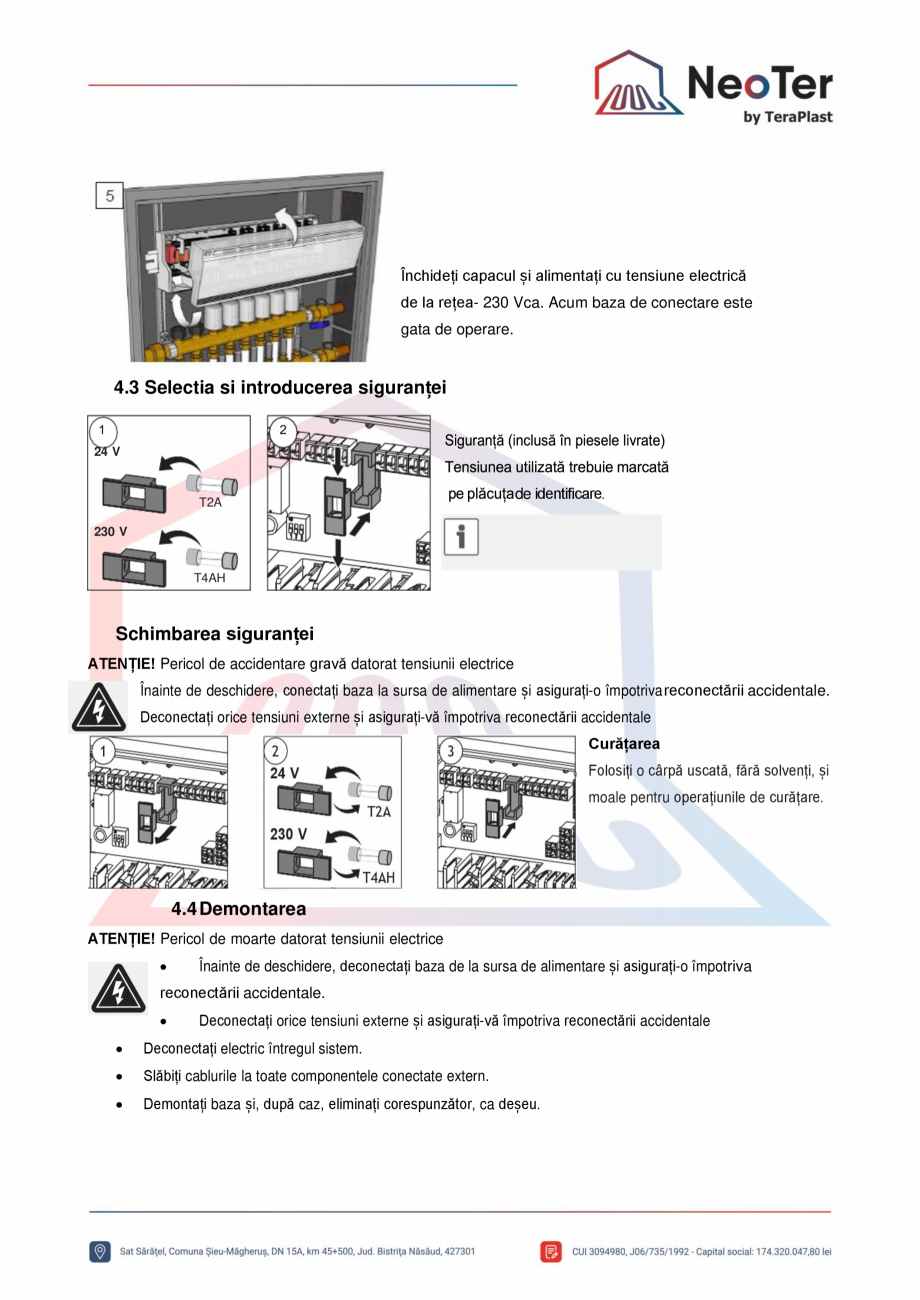 NeoTer
by TeraPlast

5

Închideți capacul și alimentați cu tensiune electrică de la rețea- 230 Vca. Acum baza de conectare este gata de operare.

4.3 Selectia si introducerea siguranței

1
24 V
T2A
230 V
T4AH

2

Siguranță (inclusă în piesele livrate)
Tensiunea utilizată trebuie marcată pe plăcuțade identificare.

Schimbarea siguranței

ATENȚIE! Pericol de accidentare gravă datorat tensiunii electrice

Înainte de deschidere, conectați baza la sursa de alimentare și asigurați-o împotrivareconectării accidentale.
Deconectați orice tensiuni externe și asigurați-vă împotriva reconectării accidentale

1

2
24 V
T2A
230 V
T4AH

3

Curățarea
Folosiți o cârpă uscată, fără solvenți, și moale pentru operațiunile de curățare.

4.4 Demontarea

ATENȚIE! Pericol de moarte datorat tensiunii electrice

• Înainte de deschidere, deconectați baza de la sursa de alimentare și asigurați-o împotriva reconectării accidentale.
• Deconectați orice tensiuni externe și asigurați-vă împotriva reconectării accidentale
• Deconectați electric întregul sistem.
• Slăbiți cablurile la toate componentele conectate extern.
• Demontați baza și, după caz, eliminați corespunzător, ca deșeu.

Sat Sărățel, Comuna Șieu-Măgheruș, DN 15A, km 45+500, Jud. Bistrița Năsăud, 427301
CUI 3094980, J06/735/1992 - Capital social: 174.320.047,80 lei