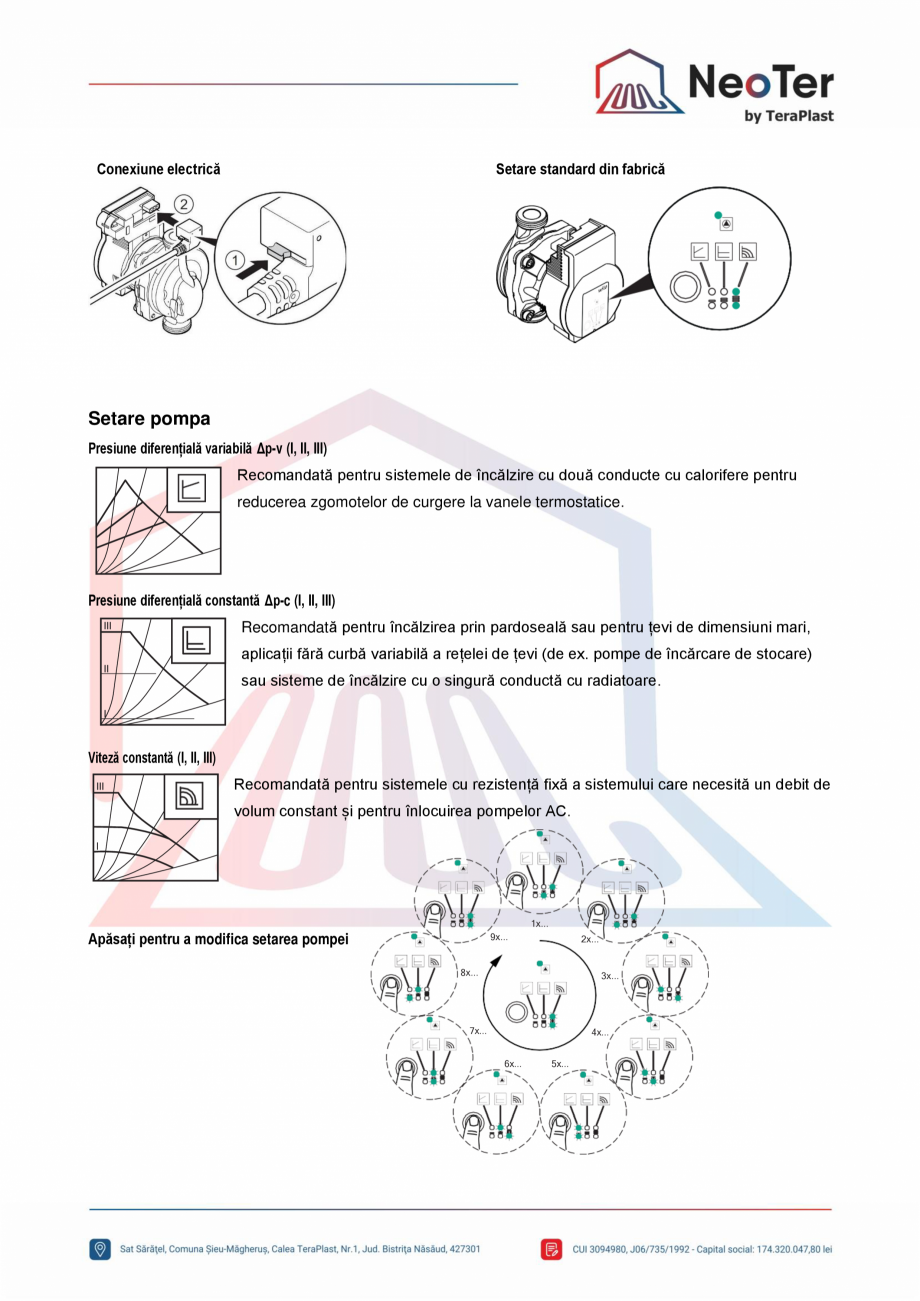 NeoTer
by TeraPlast

Conexiune electrică

2
1

Setare standard din fabrică

Setare pompa

Presiune diferențială variabilă Δp-v (I, II, III)

Recomandată pentru sistemele de încălzire cu două conducte cu calorifere pentru reducerea zgomotelor de curgere la vanele termostatice.

Presiune diferențială constantă Δp-c (I, II, III)

III
II
I

Recomandată pentru încălzirea prin pardoseală sau pentru țevi de dimensiuni mari, aplicații fără curbă variabilă a rețelei de țevi (de ex. pompe de încărcare de stocare) sau sisteme de încălzire cu o singură conductă cu radiatoare.

Viteză constantă (I, II, III)

III
I

Recomandată pentru sistemele cu rezistență fixă a sistemului care necesită un debit de volum constant și pentru înlocuirea pompelor AC.

Apăsați pentru a modifica setarea pompei

1x...
2x...
3x...
4x...
5x...
6x...
7x...
8x...
9x...

Sat Sărățel, Comuna Șieu-Măgheruș, Calea TeraPlast, Nr.1, Jud. Bistrița Năsăud, 427301

CUI 3094980, J06/735/1992 - Capital social: 174.320.047,80 lei