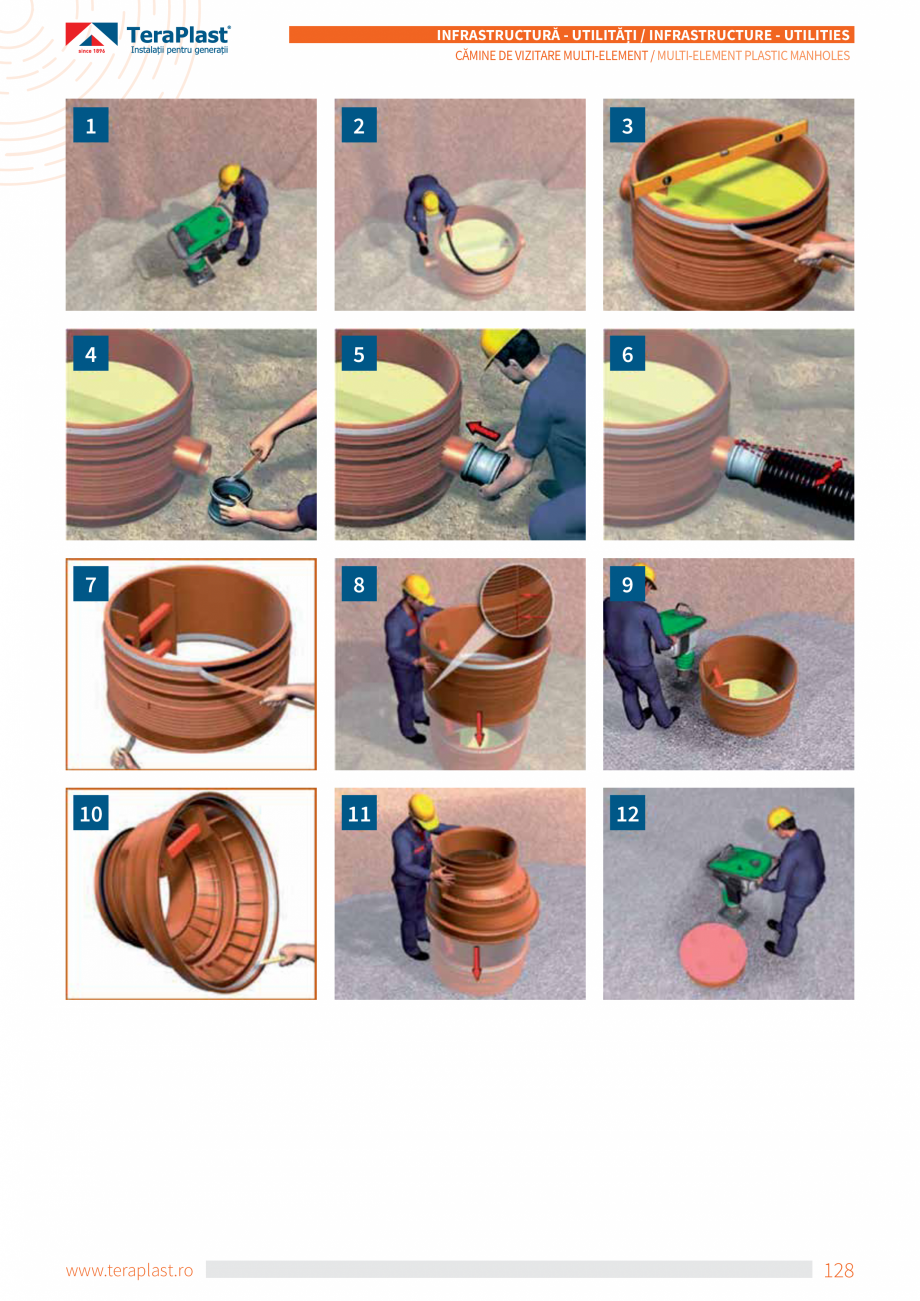 since 1896 TeraPlast® Instalații pentru generații

INFRASTRUCTURĂ - UTILITĂȚI / INFRASTRUCTURE - UTILITIES
CĂMINE DE VIZITARE MULTI-ELEMENT / MULTI-ELEMENT PLASTIC MANHOLES

1

2

3

4

5

6

7

8

9

10

11

12

www.teraplast.ro 128